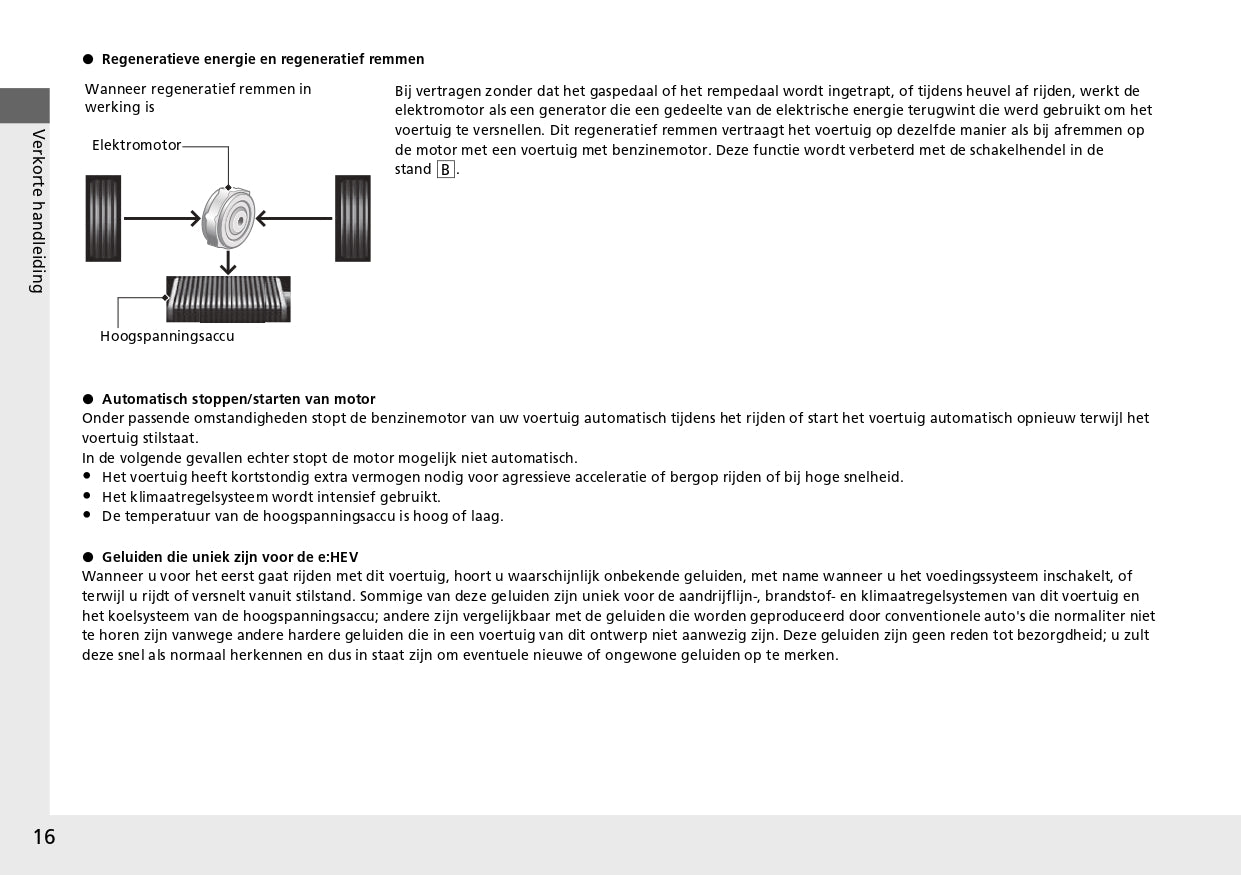 Verkorte handleiding

● Regeneratieve energie en regeneratief remmen

Wanneer regeneratief remmen in werking is

Elektromotor

Hoogspanningsaccu

Bij vertragen zonder dat het gaspedaal of het rempedaal wordt ingetrapt, of tijdens heuvel af rijden, werkt de elektromotor als een generator die een gedeelte van de elektrische energie terugwint die werd gebruikt om het voertuig te versnellen. Dit regeneratief remmen vertraagt het voertuig op dezelfde manier als bij afremmen op de motor met een voertuig met benzinemotor. Deze functie wordt verbeterd met de schakelhendel in de stand B.

● Automatisch stoppen/starten van motor
Onder passende omstandigheden stopt de benzinemotor van uw voertuig automatisch tijdens het rijden of start het voertuig automatisch opnieuw terwijl het voertuig stilstaat.
In de volgende gevallen echter stopt de motor mogelijk niet automatisch.
● Het voertuig heeft kortstondig extra vermogen nodig voor agressieve acceleratie of bergop rijden of bij hoge snelheid.
● Het klimaatregelsysteem wordt intensief gebruikt.
● De temperatuur van de hoogspanningsaccu is hoog of laag.

● Geluiden die uniek zijn voor de e:HEV
Wanneer u voor het eerst gaat rijden met dit voertuig, hoort u waarschijnlijk onbekende geluiden, met name wanneer u het voedingssysteem inschakelt, of terwijl u rijdt of versnelt vanuit stilstand. Sommige van deze geluiden zijn uniek voor de aandrijflijn-, brandstof- en klimaatregelsystemen van dit voertuig en het koelsysteem van de hoogspanningsaccu; andere zijn vergelijkbaar met de geluiden die worden geproduceerd door conventionele auto's die normaliter niet te horen zijn vanwege andere hardere geluiden die in een voertuig van dit ontwerp niet aanwezig zijn. Deze geluiden zijn geen reden tot bezorgdheid; u zult deze snel als normaal herkennen en dus in staat zijn om eventuele nieuwe of ongewone geluiden op te merken.

16