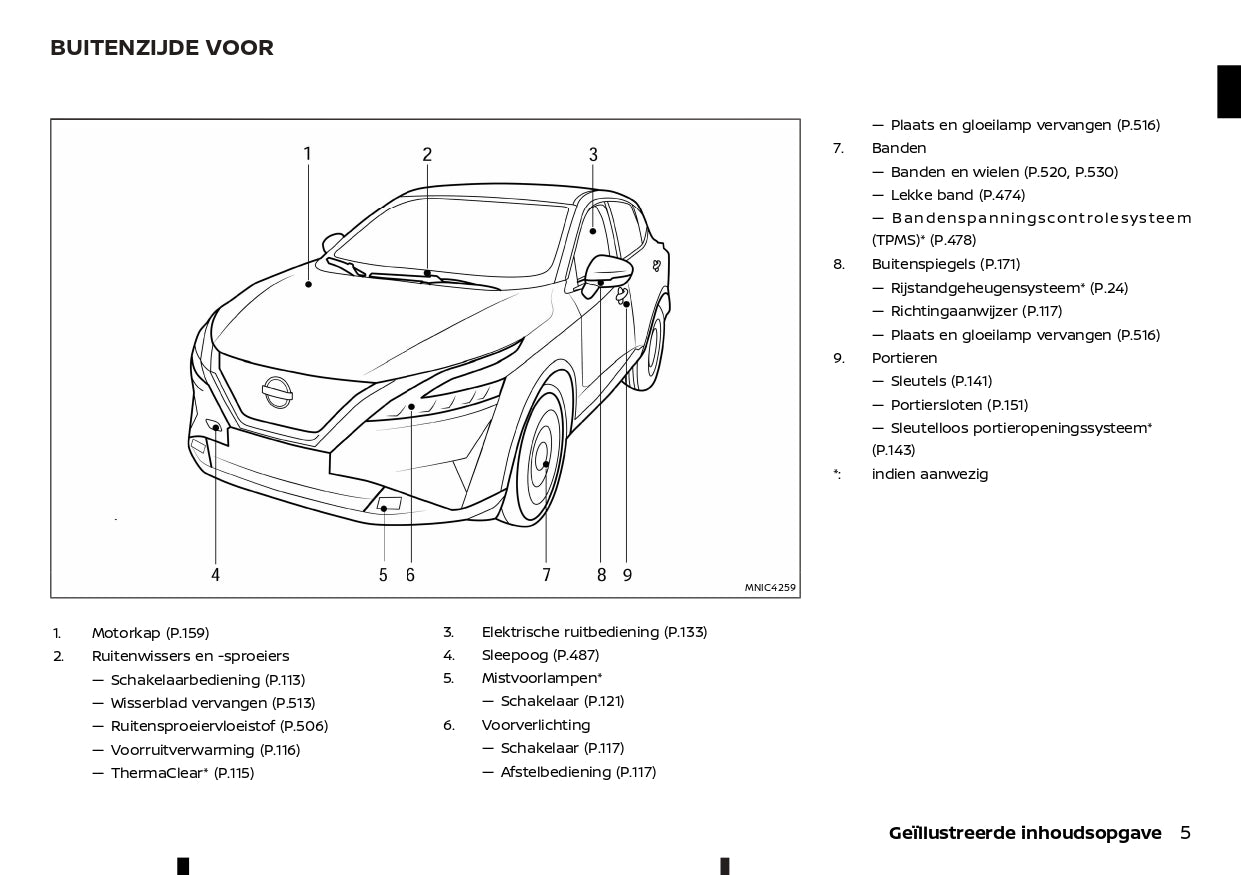 BUITENZIJDE VOOR

1 2 3

4 5 6 7 8 9

MNIC4259

1. Motorkap (P.159)
2. Ruitenwissers en -sproeiers
— Schakelaarbediening (P.113)
— Wisserblad vervangen (P.513)
— Ruitensproeiervloeistof (P.506)
— Voorruitverwarming (P.116)
— ThermaClear* (P.115)

3. Elektrische ruitbediening (P.133)
4. Sleepoog (P.487)
5. Mistvoorlampen*
— Schakelaar (P.121)
6. Voorverlichting
— Schakelaar (P.117)
— Afstelbediening (P.117)

— Plaats en gloeilamp vervangen (P.516)
7. Banden
— Banden en wielen (P.520, P.530)
— Lekke band (P.474)
— Bandenspanningscontrolesysteem (TPMS)* (P.478)
8. Buitenspiegels (P.171)
— Rijstandgeheugensysteem* (P.24)
— Richtingaanwijzer (P.117)
— Plaats en gloeilamp vervangen (P.516)
9. Portieren
— Sleutels (P.141)
— Portiersloten (P.151)
— Sleutelloos portieropeningssysteem* (P.143)
*: indien aanwezig

Geïllustreerde inhoudsopgave 5