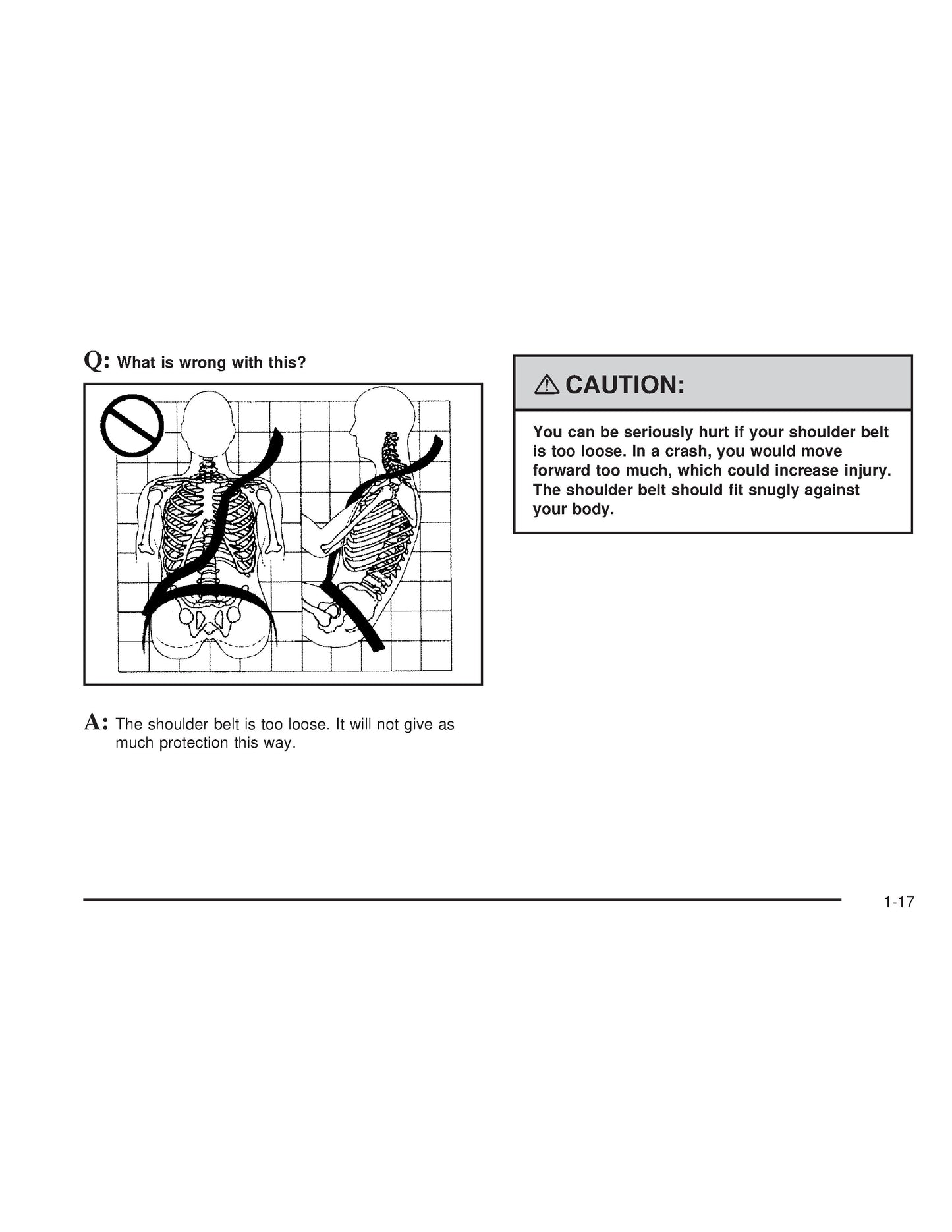 Q: What is wrong with this?

A: The shoulder belt is too loose. It will not give as much protection this way.

CAUTION:

You can be seriously hurt if your shoulder belt is too loose. In a crash, you would move forward too much, which could increase injury. The shoulder belt should fit snugly against your body.

1-17