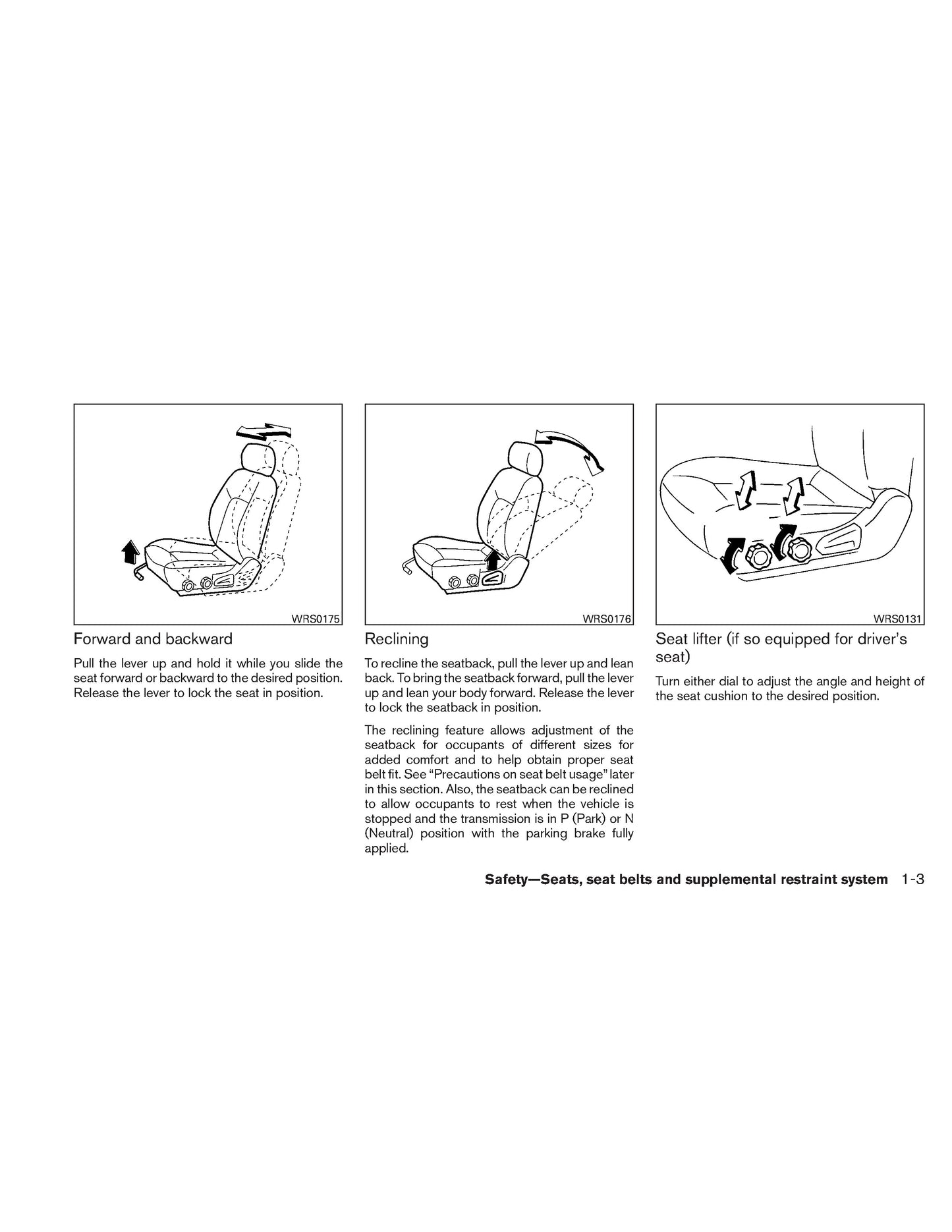 WRS0175

Forward and backward

Pull the lever up and hold it while you slide the seat forward or backward to the desired position. Release the lever to lock the seat in position.

WRS0176

Reclining

To recline the seatback, pull the lever up and lean back. To bring the seatback forward, pull the lever up and lean your body forward. Release the lever to lock the seatback in position.

The reclining feature allows adjustment of the seatback for occupants of different sizes for added comfort and to help obtain proper seat belt fit. See "Precautions on seat belt usage" later in this section. Also, the seatback can be reclined to allow occupants to rest when the vehicle is stopped and the transmission is in P (Park) or N (Neutral) position with the parking brake fully applied.

WRS0131

Seat lifter (if so equipped for driver's seat)

Turn either dial to adjust the angle and height of the seat cushion to the desired position.

Safety—Seats, seat belts and supplemental restraint system 1-3