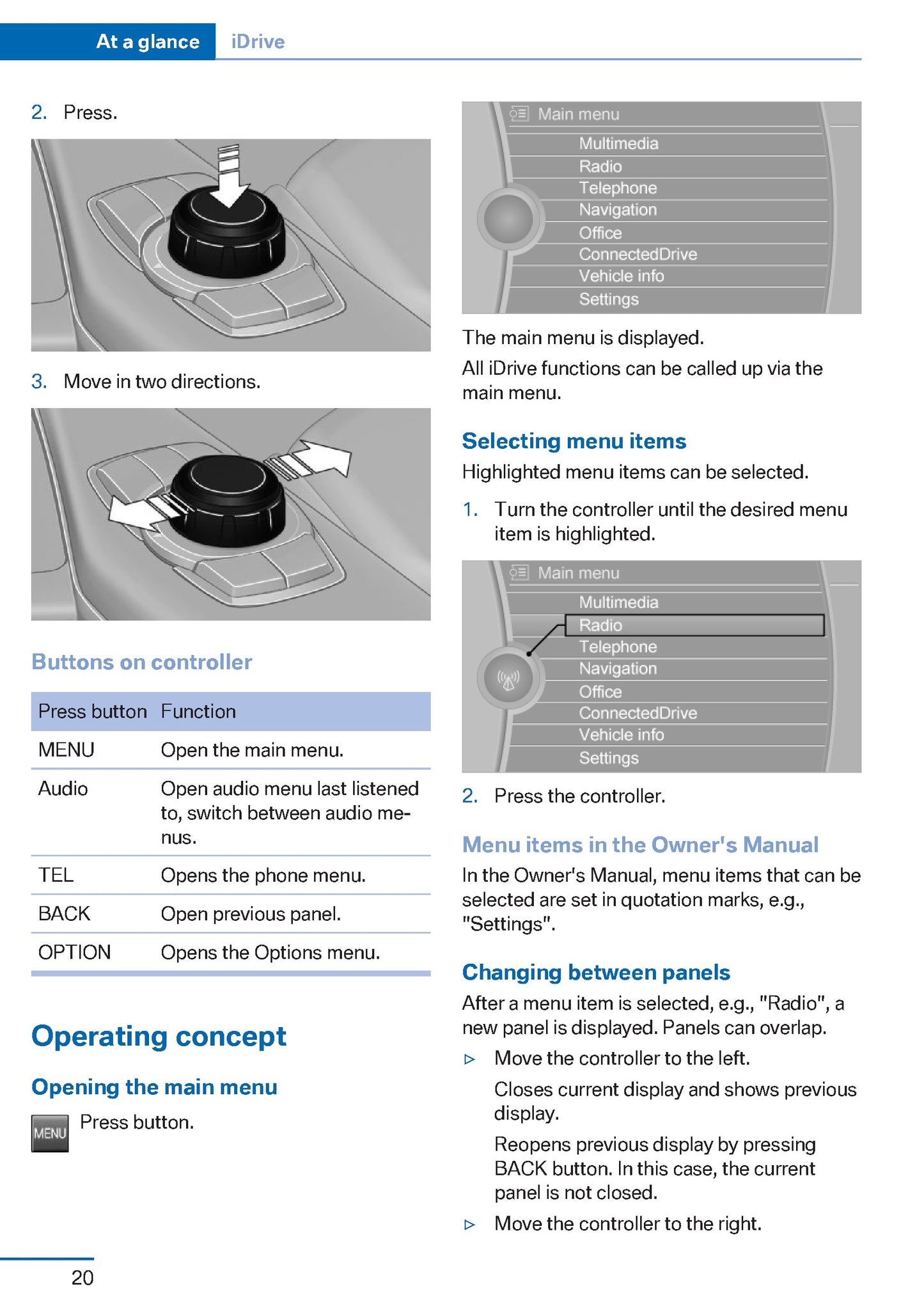 At a glance iDrive

2. Press.

3. Move in two directions.

Buttons on controller

| Press button | Function |
|---|---|
| MENU | Open the main menu. |
| Audio | Open audio menu last listened to, switch between audio menus. |
| TEL | Opens the phone menu. |
| BACK | Open previous panel. |
| OPTION | Opens the Options menu. |

Operating concept

Opening the main menu

MENU Press button.

Main menu
Multimedia
Radio
Telephone
Navigation
Office
ConnectedDrive
Vehicle info
Settings

The main menu is displayed.

All iDrive functions can be called up via the main menu.

Selecting menu items

Highlighted menu items can be selected.

1. Turn the controller until the desired menu item is highlighted.

Main menu
Multimedia
Radio
Telephone
Navigation
Office
ConnectedDrive
Vehicle info
Settings

2. Press the controller.

Menu items in the Owner's Manual

In the Owner's Manual, menu items that can be selected are set in quotation marks, e.g., "Settings".

Changing between panels

After a menu item is selected, e.g., "Radio", a new panel is displayed. Panels can overlap.

▷ Move the controller to the left.

Closes current display and shows previous display.

Reopens previous display by pressing BACK button. In this case, the current panel is not closed.

▷ Move the controller to the right.

20