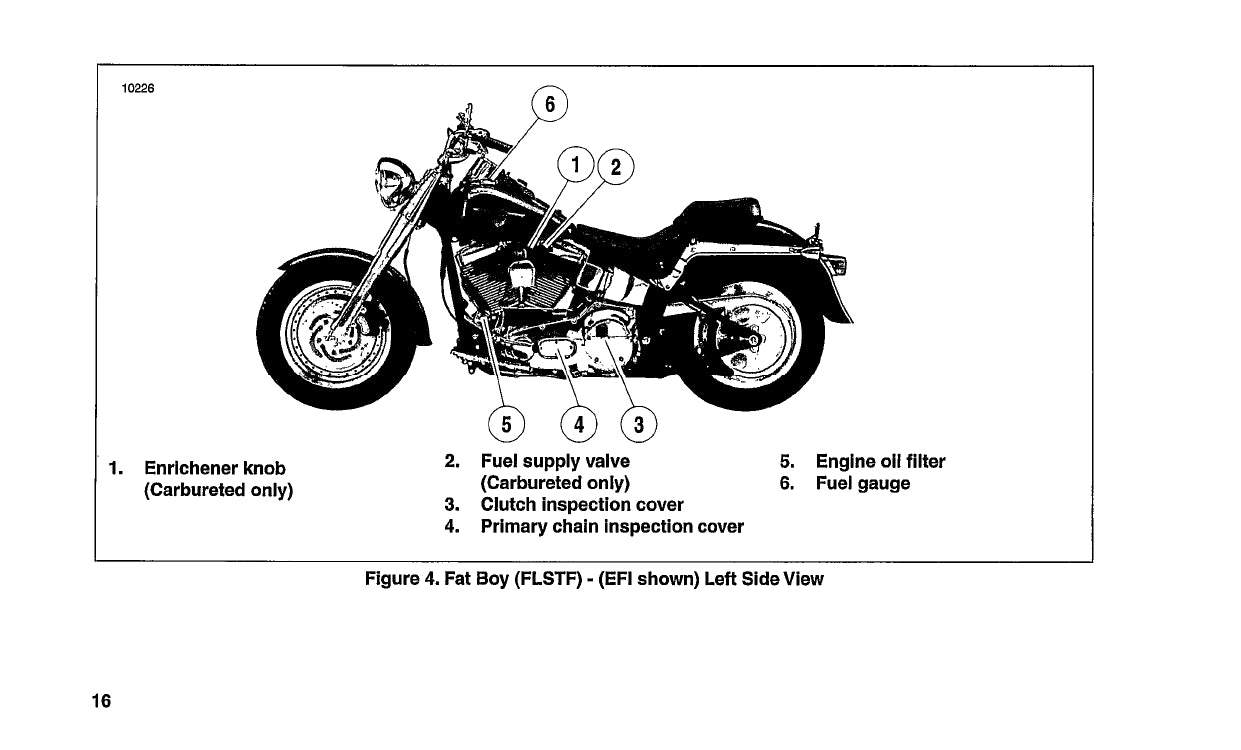 10226

6

1 2

5 4 3

1. Enrichener knob (Carbureted only)

2. Fuel supply valve (Carbureted only)
3. Clutch inspection cover
4. Primary chain inspection cover

5. Engine oil filter
6. Fuel gauge

Figure 4. Fat Boy (FLSTF) - (EFI shown) Left Side View

16