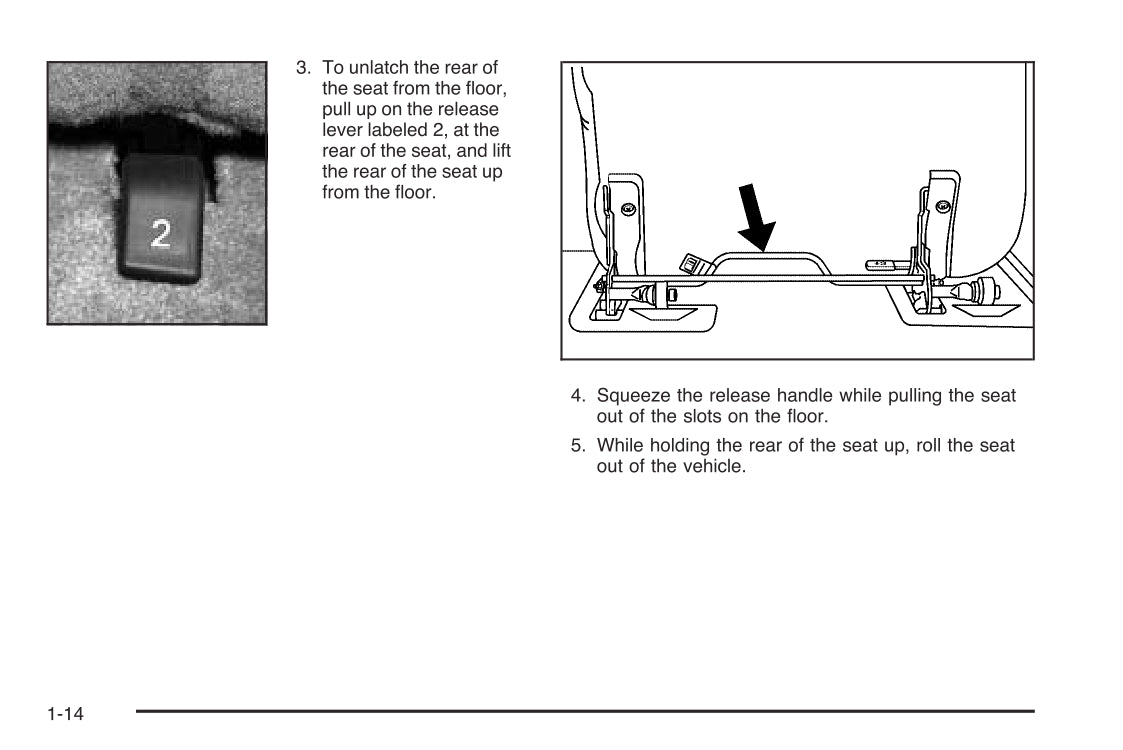 2

3. To unlatch the rear of the seat from the floor, pull up on the release lever labeled 2, at the rear of the seat, and lift the rear of the seat up from the floor.

4. Squeeze the release handle while pulling the seat out of the slots on the floor.

5. While holding the rear of the seat up, roll the seat out of the vehicle.

1-14