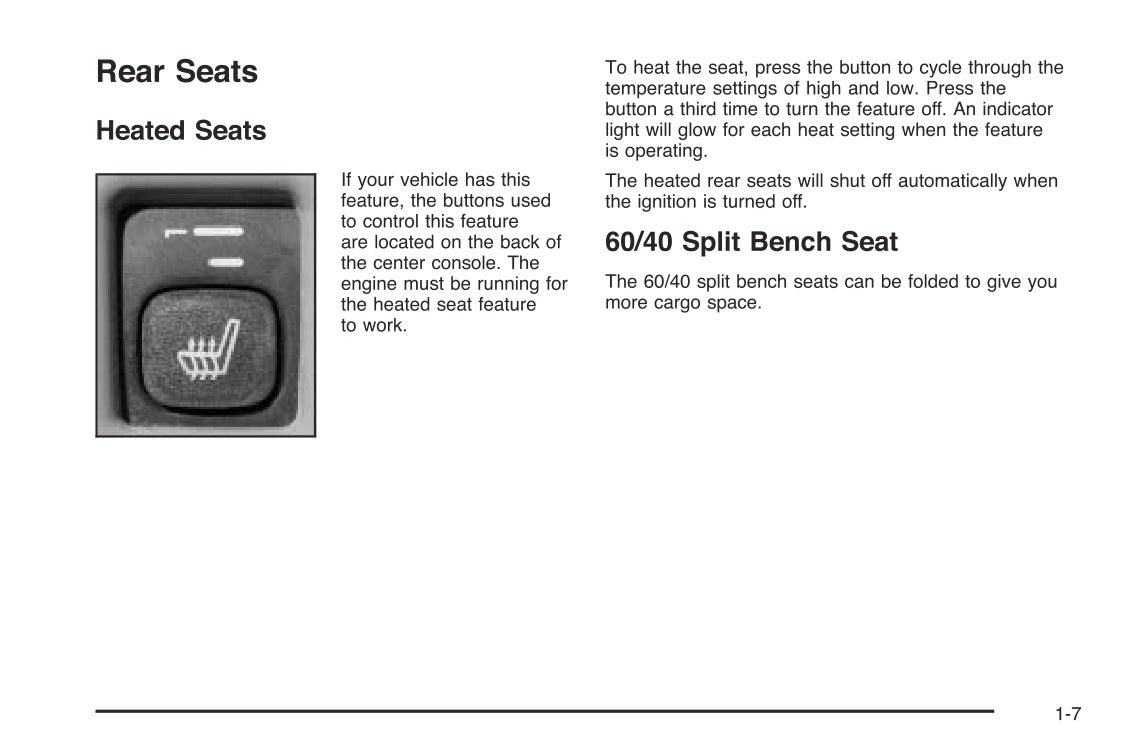 Rear Seats

Heated Seats

If your vehicle has this feature, the buttons used to control this feature are located on the back of the center console. The engine must be running for the heated seat feature to work.

To heat the seat, press the button to cycle through the temperature settings of high and low. Press the button a third time to turn the feature off. An indicator light will glow for each heat setting when the feature is operating.

The heated rear seats will shut off automatically when the ignition is turned off.

60/40 Split Bench Seat

The 60/40 split bench seats can be folded to give you more cargo space.

1-7