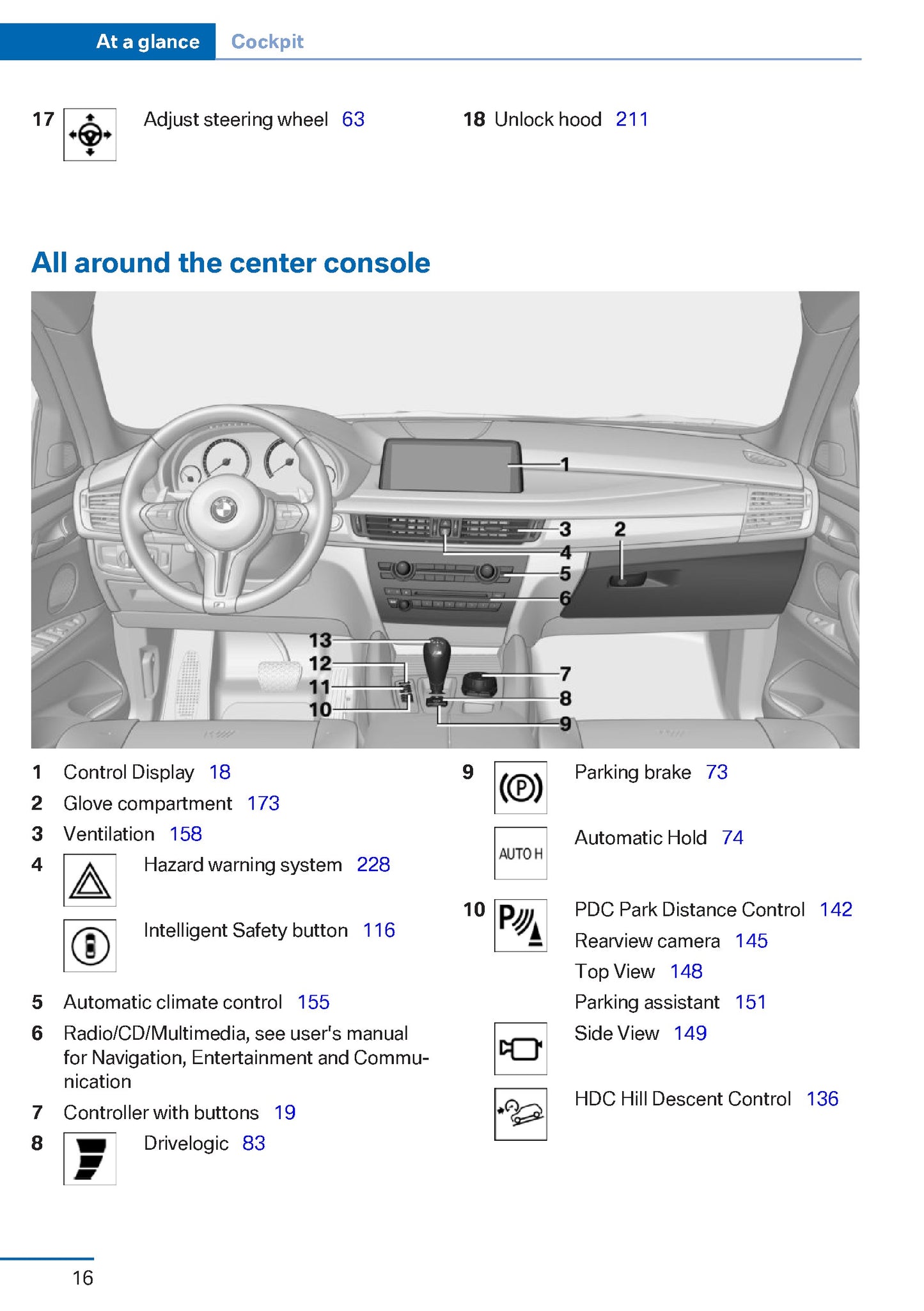 At a glance Cockpit

17 Adjust steering wheel 63

18 Unlock hood 211

All around the center console

1
3 2
4
5
6
13
12
11
10
7
8
9

1 Control Display 18
2 Glove compartment 173
3 Ventilation 158
4 Hazard warning system 228

Intelligent Safety button 116

5 Automatic climate control 155
6 Radio/CD/Multimedia, see user's manual for Navigation, Entertainment and Communication
7 Controller with buttons 19
8 Drivelogic 83

9 Parking brake 73

AUTO H Automatic Hold 74

10 PDC Park Distance Control 142
Rearview camera 145
Top View 148
Parking assistant 151
Side View 149

HDC Hill Descent Control 136

16