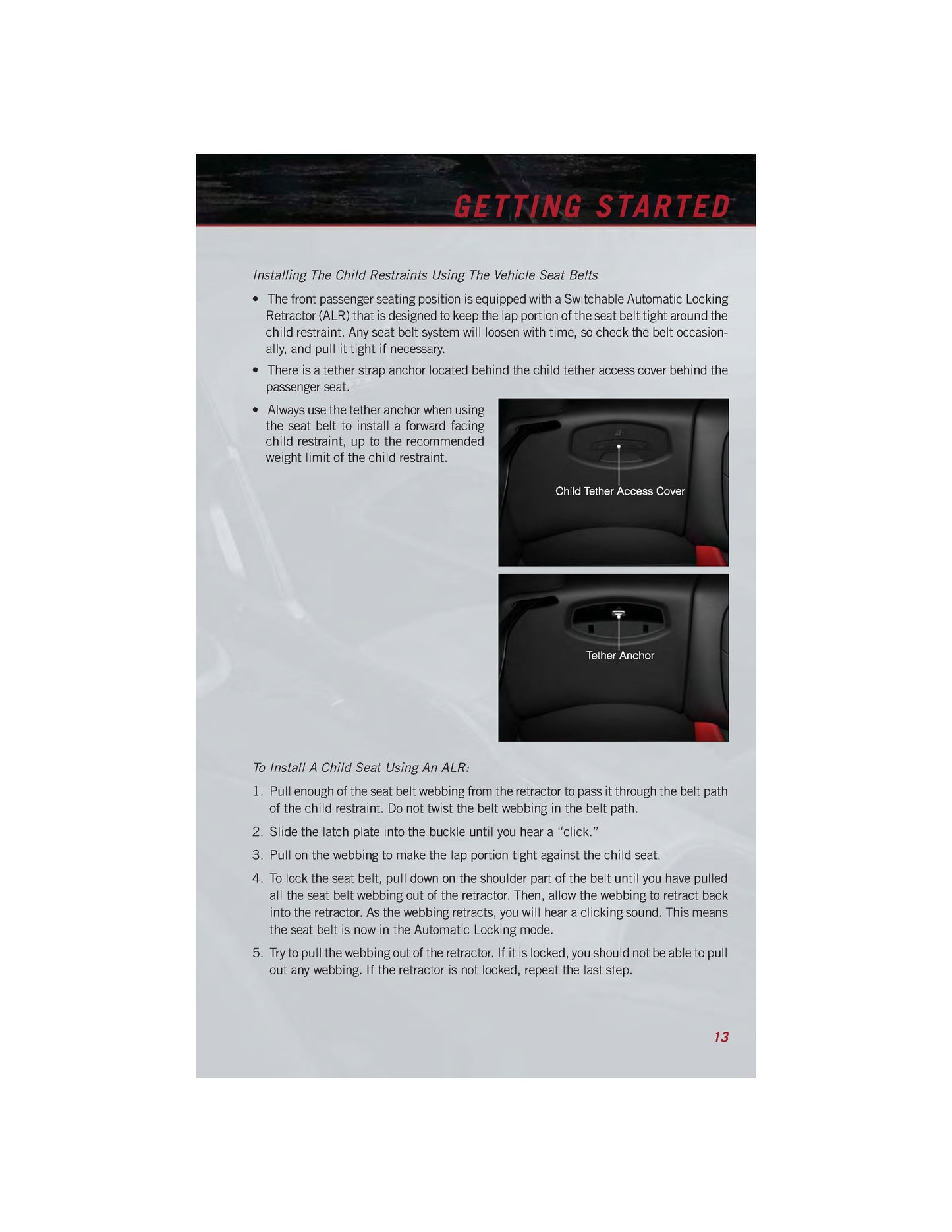 GETTING STARTED

Installing The Child Restraints Using The Vehicle Seat Belts

• The front passenger seating position is equipped with a Switchable Automatic Locking Retractor (ALR) that is designed to keep the lap portion of the seat belt tight around the child restraint. Any seat belt system will loosen with time, so check the belt occasionally, and pull it tight if necessary.

• There is a tether strap anchor located behind the child tether access cover behind the passenger seat.

• Always use the tether anchor when using the seat belt to install a forward facing child restraint, up to the recommended weight limit of the child restraint.

Child Tether Access Cover

Tether Anchor

To Install A Child Seat Using An ALR:

1. Pull enough of the seat belt webbing from the retractor to pass it through the belt path of the child restraint. Do not twist the belt webbing in the belt path.

2. Slide the latch plate into the buckle until you hear a “click.”

3. Pull on the webbing to make the lap portion tight against the child seat.

4. To lock the seat belt, pull down on the shoulder part of the belt until you have pulled all the seat belt webbing out of the retractor. Then, allow the webbing to retract back into the retractor. As the webbing retracts, you will hear a clicking sound. This means the seat belt is now in the Automatic Locking mode.

5. Try to pull the webbing out of the retractor. If it is locked, you should not be able to pull out any webbing. If the retractor is not locked, repeat the last step.

13