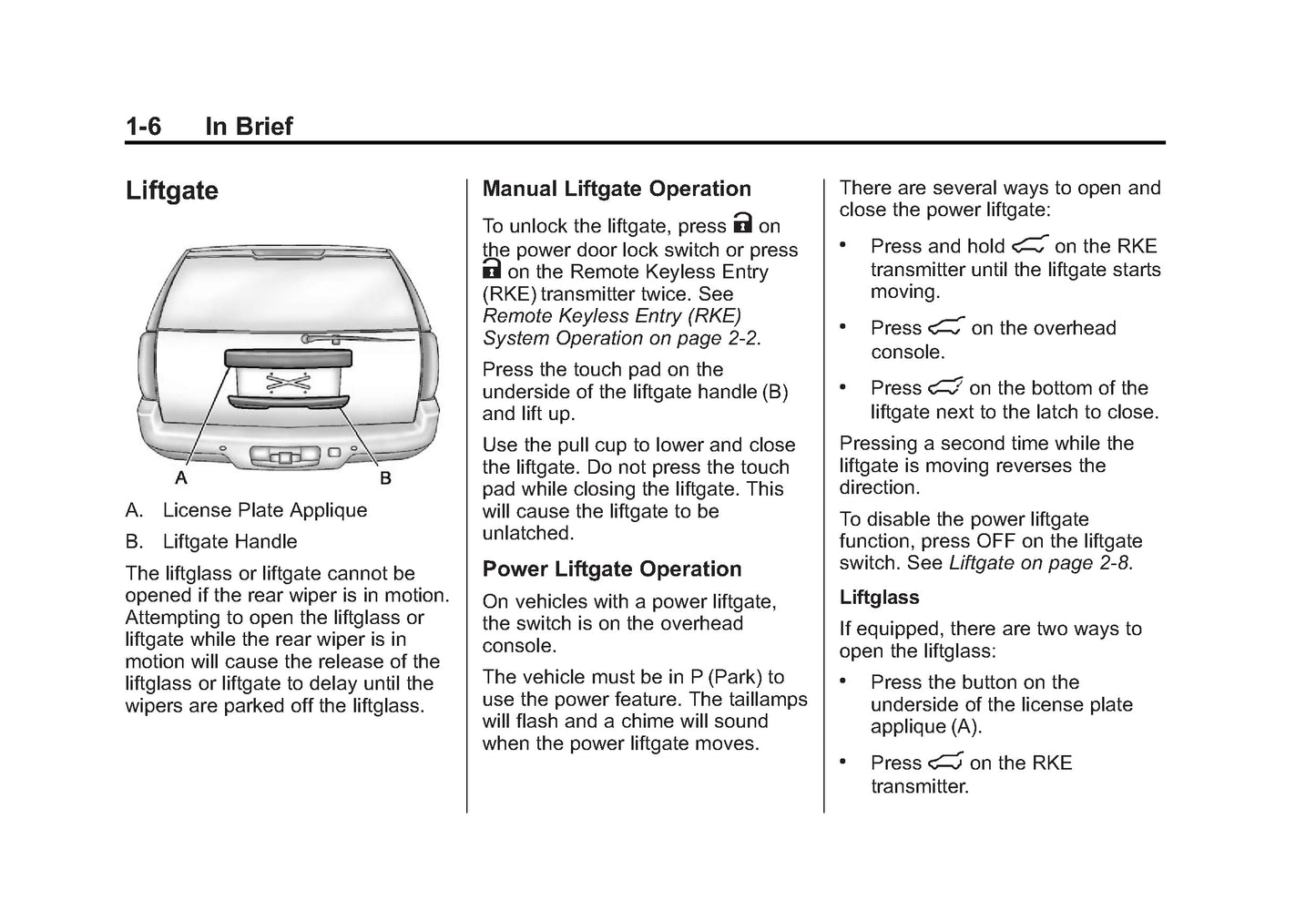 1-6 In Brief

Liftgate

A B

A. License Plate Applique

B. Liftgate Handle

The liftglass or liftgate cannot be opened if the rear wiper is in motion. Attempting to open the liftglass or liftgate while the rear wiper is in motion will cause the release of the liftglass or liftgate to delay until the wipers are parked off the liftglass.

Manual Liftgate Operation

To unlock the liftgate, press on the power door lock switch or press on the Remote Keyless Entry (RKE) transmitter twice. See Remote Keyless Entry (RKE) System Operation on page 2-2.

Press the touch pad on the underside of the liftgate handle (B) and lift up.

Use the pull cup to lower and close the liftgate. Do not press the touch pad while closing the liftgate. This will cause the liftgate to be unlatched.

Power Liftgate Operation

On vehicles with a power liftgate, the switch is on the overhead console.

The vehicle must be in P (Park) to use the power feature. The taillamps will flash and a chime will sound when the power liftgate moves.

There are several ways to open and close the power liftgate:

• Press and hold on the RKE transmitter until the liftgate starts moving.

• Press on the overhead console.

• Press on the bottom of the liftgate next to the latch to close.

Pressing a second time while the liftgate is moving reverses the direction.

To disable the power liftgate function, press OFF on the liftgate switch. See Liftgate on page 2-8.

Liftglass

If equipped, there are two ways to open the liftglass:

• Press the button on the underside of the license plate applique (A).

• Press on the RKE transmitter.