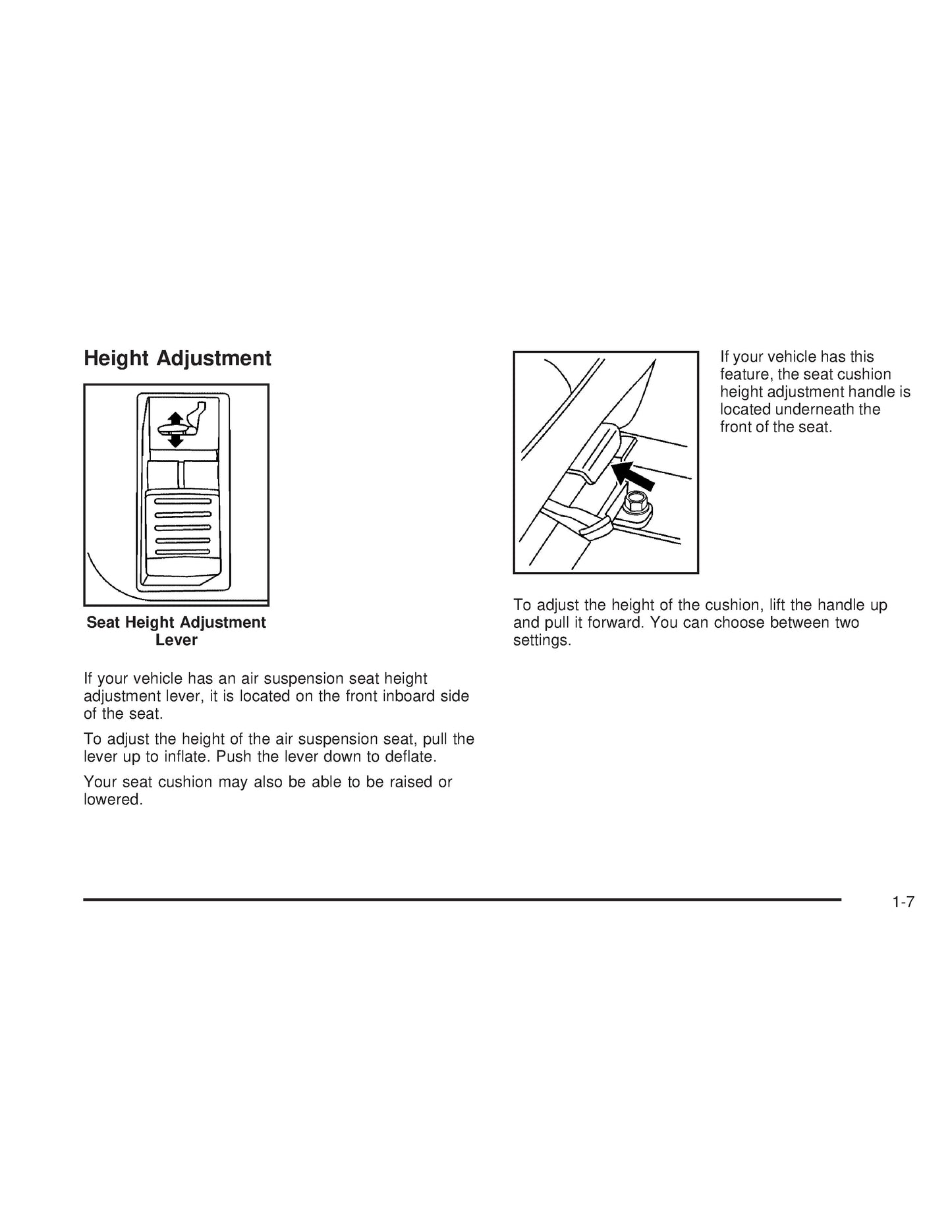 Height Adjustment

Seat Height Adjustment Lever

If your vehicle has an air suspension seat height adjustment lever, it is located on the front inboard side of the seat.

To adjust the height of the air suspension seat, pull the lever up to inflate. Push the lever down to deflate.

Your seat cushion may also be able to be raised or lowered.

If your vehicle has this feature, the seat cushion height adjustment handle is located underneath the front of the seat.

To adjust the height of the cushion, lift the handle up and pull it forward. You can choose between two settings.

1-7