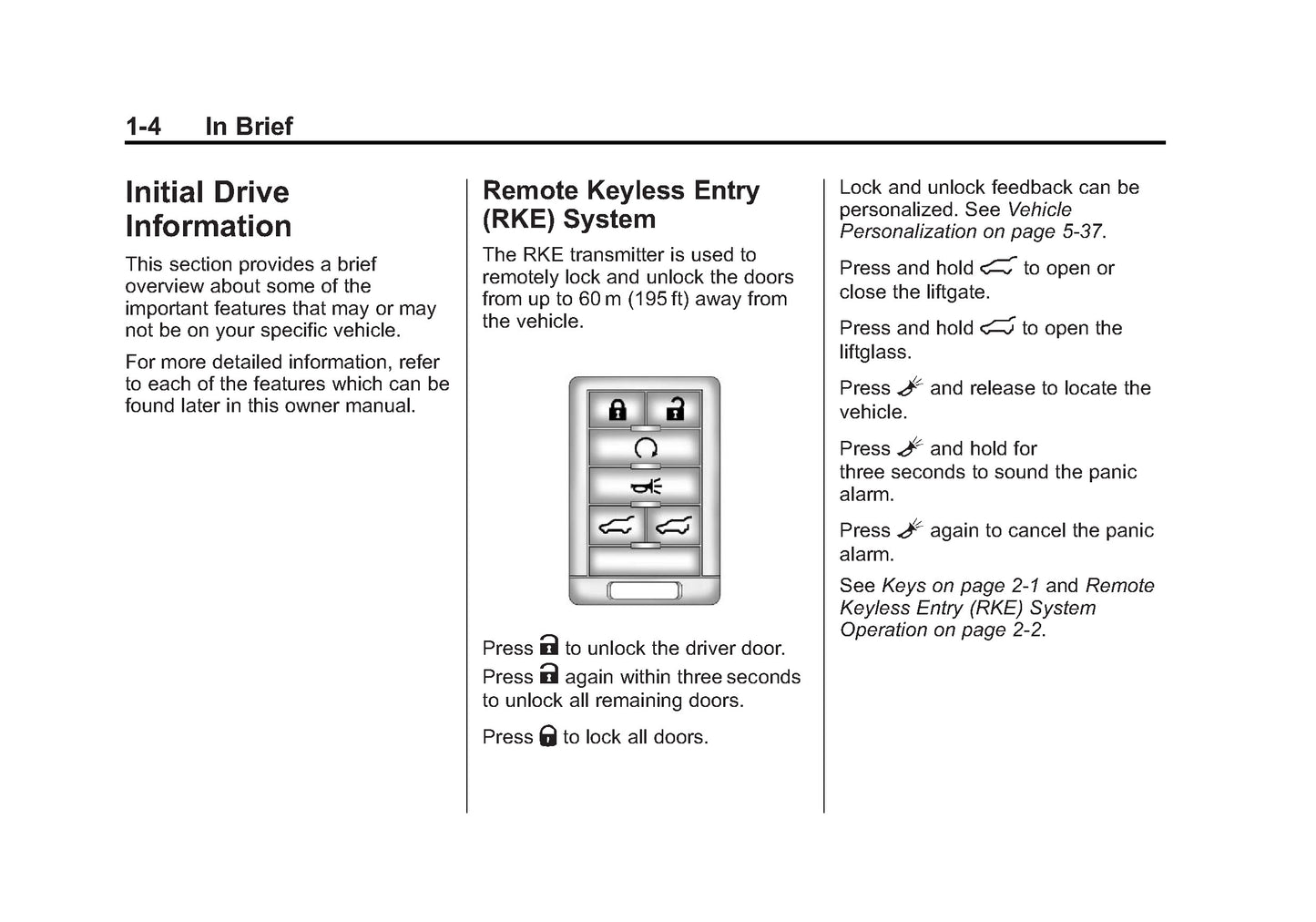 1-4 In Brief

Initial Drive Information

This section provides a brief overview about some of the important features that may or may not be on your specific vehicle.

For more detailed information, refer to each of the features which can be found later in this owner manual.

Remote Keyless Entry (RKE) System

The RKE transmitter is used to remotely lock and unlock the doors from up to 60 m (195 ft) away from the vehicle.

Press to unlock the driver door.

Press again within three seconds to unlock all remaining doors.

Press to lock all doors.

Lock and unlock feedback can be personalized. See Vehicle Personalization on page 5-37.

Press and hold to open or close the liftgate.

Press and hold to open the liftglass.

Press and release to locate the vehicle.

Press and hold for three seconds to sound the panic alarm.

Press again to cancel the panic alarm.

See Keys on page 2-1 and Remote Keyless Entry (RKE) System Operation on page 2-2.