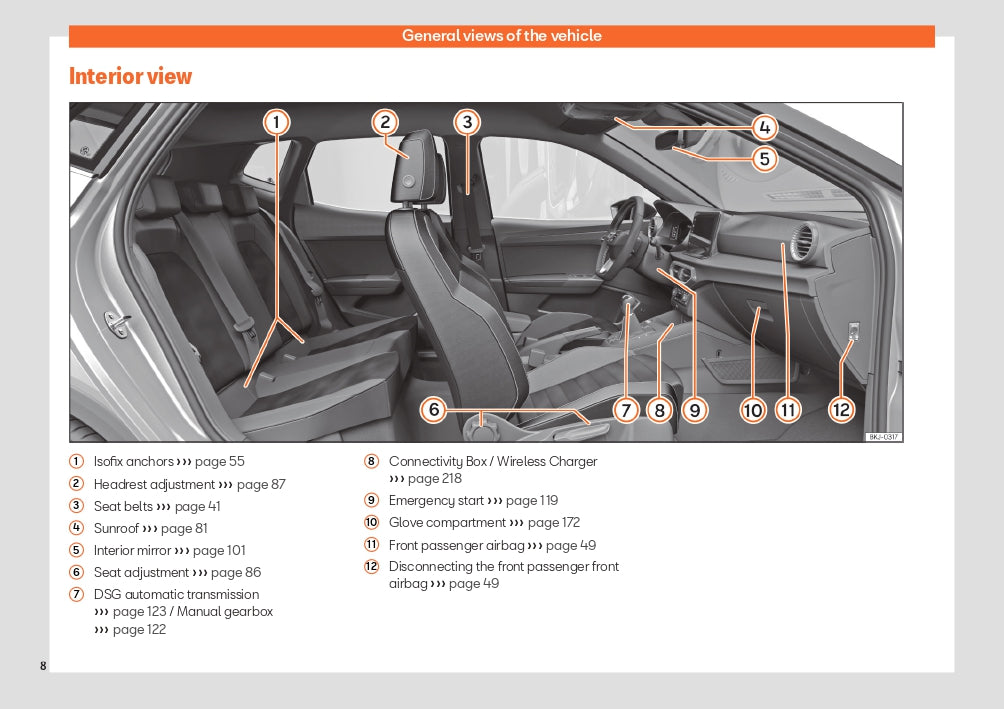 General views of the vehicle

Interior view

1 2 3 4 5 6 7 8 9 10 11 12

BKJ-0317

1 Isofix anchors ››› page 55
2 Headrest adjustment ››› page 87
3 Seat belts ››› page 41
4 Sunroof ››› page 81
5 Interior mirror ››› page 101
6 Seat adjustment ››› page 86
7 DSG automatic transmission ››› page 123 / Manual gearbox ››› page 122

8 Connectivity Box / Wireless Charger ››› page 218
9 Emergency start ››› page 119
10 Glove compartment ››› page 172
11 Front passenger airbag ››› page 49
12 Disconnecting the front passenger front airbag ››› page 49

8