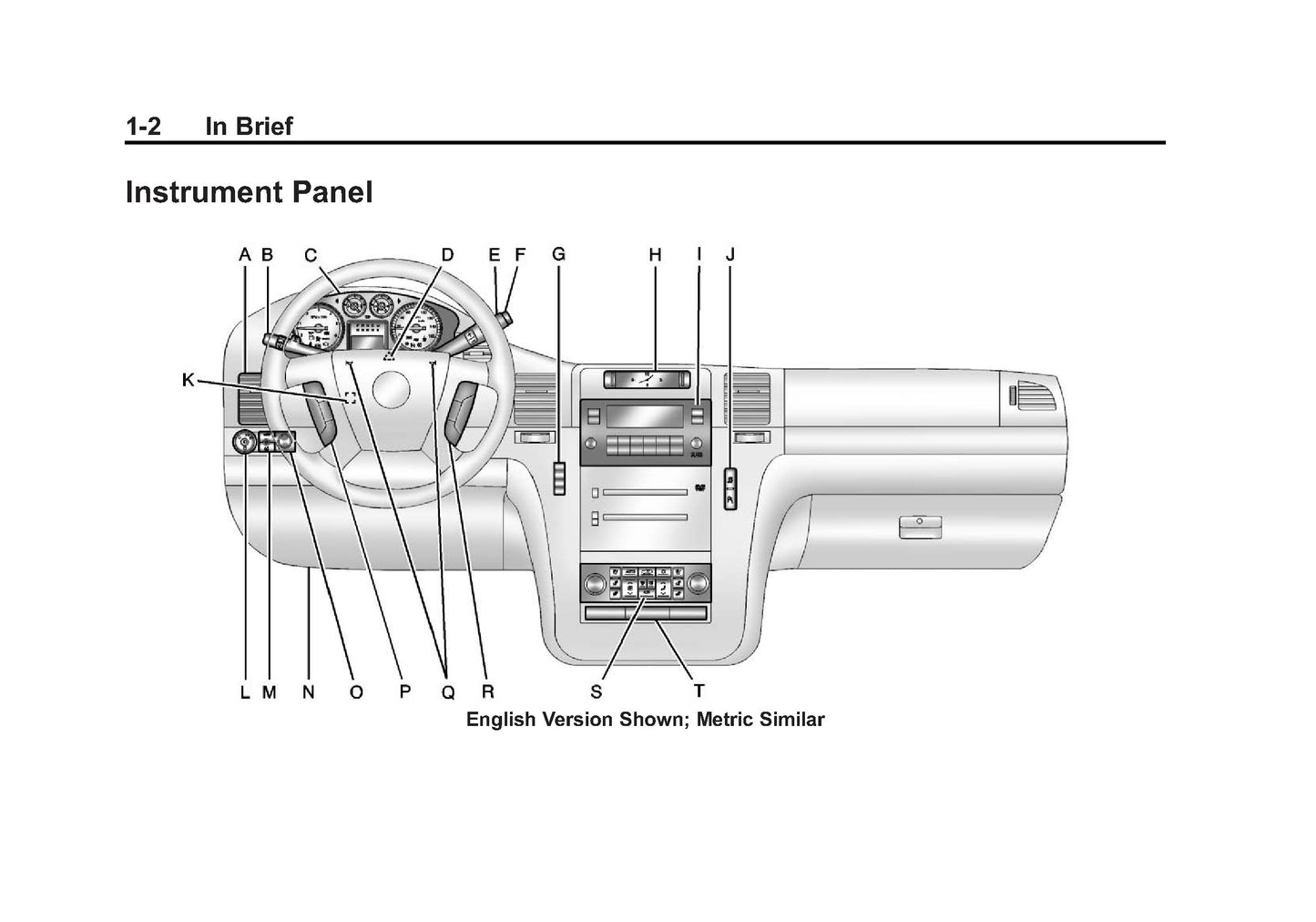 1-2 In Brief

Instrument Panel

A B C D E F G H I J

K

L M N O P Q R S T

English Version Shown; Metric Similar