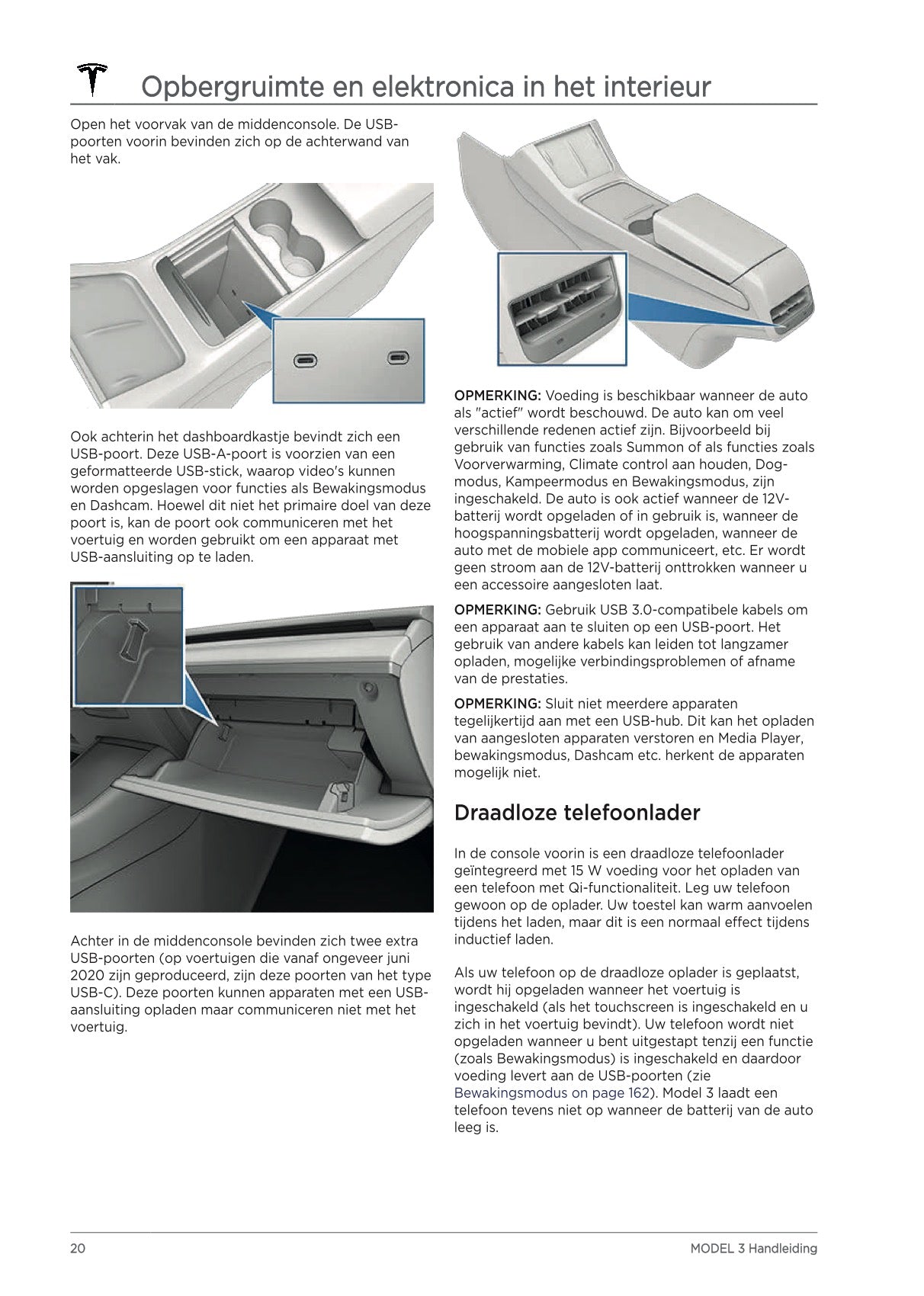 Opbergruimte en elektronica in het interieur

Open het voorvak van de middenconsole. De USB-poorten voorin bevinden zich op de achterwand van het vak.

Ook achterin het dashboardkastje bevindt zich een USB-poort. Deze USB-A-poort is voorzien van een geformatteerde USB-stick, waarop video's kunnen worden opgeslagen voor functies als Bewakingsmodus en Dashcam. Hoewel dit niet het primaire doel van deze poort is, kan de poort ook communiceren met het voertuig en worden gebruikt om een apparaat met USB-aansluiting op te laden.

Achter in de middenconsole bevinden zich twee extra USB-poorten (op voertuigen die vanaf ongeveer juni 2020 zijn geproduceerd, zijn deze poorten van het type USB-C). Deze poorten kunnen apparaten met een USB-aansluiting opladen maar communiceren niet met het voertuig.

OPMERKING: Voeding is beschikbaar wanneer de auto als "actief" wordt beschouwd. De auto kan om veel verschillende redenen actief zijn. Bijvoorbeeld bij gebruik van functies zoals Summon of als functies zoals Voorverwarming, Climate control aan houden, Dog-modus, Kampeermodus en Bewakingsmodus, zijn ingeschakeld. De auto is ook actief wanneer de 12V-batterij wordt opgeladen of in gebruik is, wanneer de hoogspanningsbatterij wordt opgeladen, wanneer de auto met de mobiele app communiceert, etc. Er wordt geen stroom aan de 12V-batterij onttrokken wanneer u een accessoire aangesloten laat.

OPMERKING: Gebruik USB 3.0-compatibele kabels om een apparaat aan te sluiten op een USB-poort. Het gebruik van andere kabels kan leiden tot langzamer opladen, mogelijke verbindingsproblemen of afname van de prestaties.

OPMERKING: Sluit niet meerdere apparaten tegelijkertijd aan met een USB-hub. Dit kan het opladen van aangesloten apparaten verstoren en Media Player, bewakingsmodus, Dashcam etc. herkent de apparaten mogelijk niet.

Draadloze telefoonlader

In de console voorin is een draadloze telefoonlader geïntegreerd met 15 W voeding voor het opladen van een telefoon met Qi-functionaliteit. Leg uw telefoon gewoon op de oplader. Uw toestel kan warm aanvoelen tijdens het laden, maar dit is een normaal effect tijdens inductief laden.

Als uw telefoon op de draadloze oplader is geplaatst, wordt hij opgeladen wanneer het voertuig is ingeschakeld (als het touchscreen is ingeschakeld en u zich in het voertuig bevindt). Uw telefoon wordt niet opgeladen wanneer u bent uitgestapt tenzij een functie (zoals Bewakingsmodus) is ingeschakeld en daardoor voeding levert aan de USB-poorten (zie Bewakingsmodus on page 162). Model 3 laadt een telefoon tevens niet op wanneer de batterij van de auto leeg is.

20 MODEL 3 Handleiding