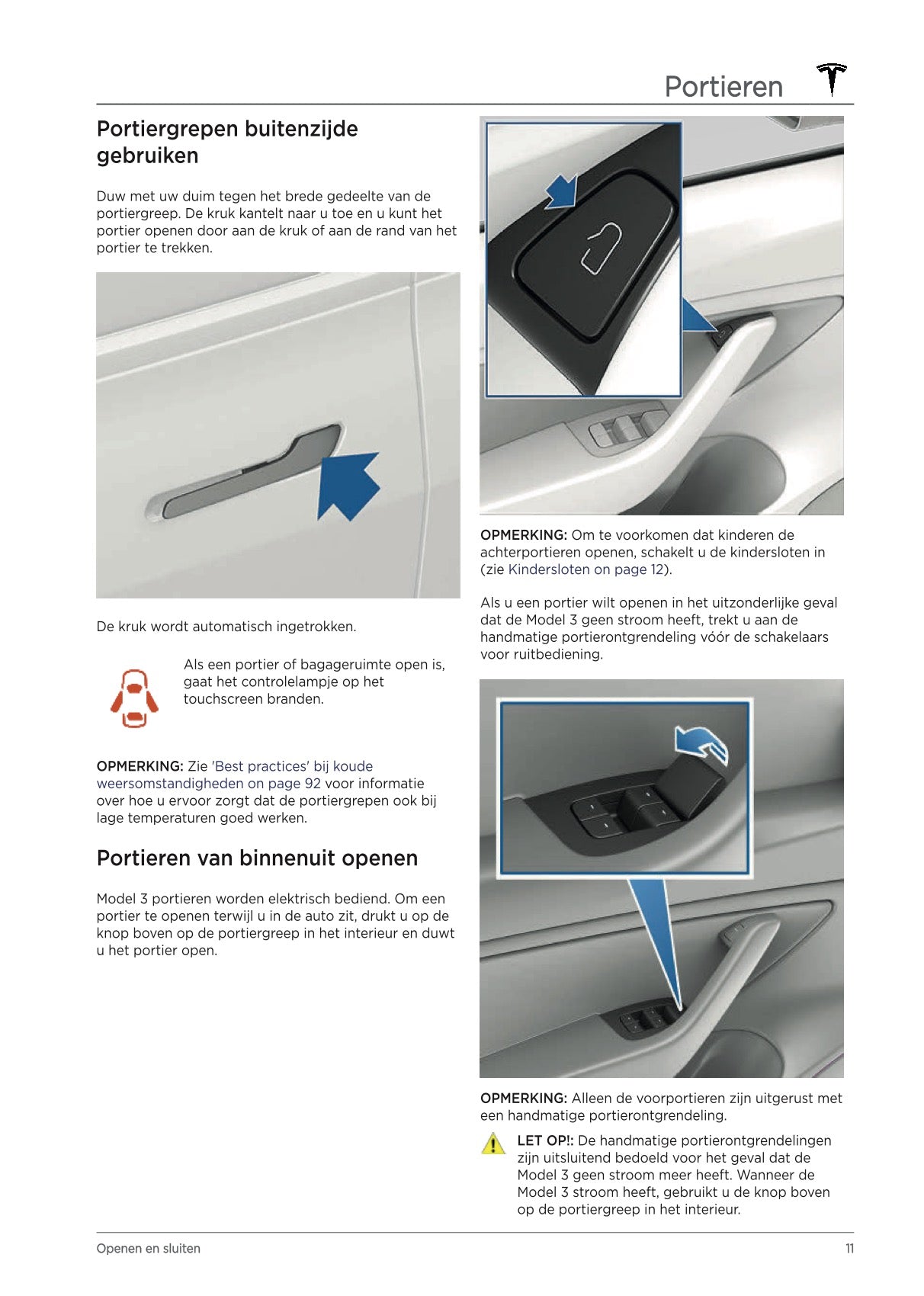 Portieren

Portiergrepen buitenzijde gebruiken

Duw met uw duim tegen het brede gedeelte van de portiergreep. De kruk kantelt naar u toe en u kunt het portier openen door aan de kruk of aan de rand van het portier te trekken.

De kruk wordt automatisch ingetrokken.

Als een portier of bagageruimte open is, gaat het controlelampje op het touchscreen branden.

OPMERKING: Zie 'Best practices' bij koude weersomstandigheden on page 92 voor informatie over hoe u ervoor zorgt dat de portiergrepen ook bij lage temperaturen goed werken.

Portieren van binnenuit openen

Model 3 portieren worden elektrisch bediend. Om een portier te openen terwijl u in de auto zit, drukt u op de knop boven op de portiergreep in het interieur en duwt u het portier open.

OPMERKING: Om te voorkomen dat kinderen de achterportieren openen, schakelt u de kindersloten in (zie Kindersloten on page 12).

Als u een portier wilt openen in het uitzonderlijke geval dat de Model 3 geen stroom heeft, trekt u aan de handmatige portierontgrendeling vóór de schakelaars voor ruitbediening.

OPMERKING: Alleen de voorportieren zijn uitgerust met een handmatige portierontgrendeling.

LET OP!: De handmatige portierontgrendelingen zijn uitsluitend bedoeld voor het geval dat de Model 3 geen stroom meer heeft. Wanneer de Model 3 stroom heeft, gebruikt u de knop boven op de portiergreep in het interieur.

Openen en sluiten

11