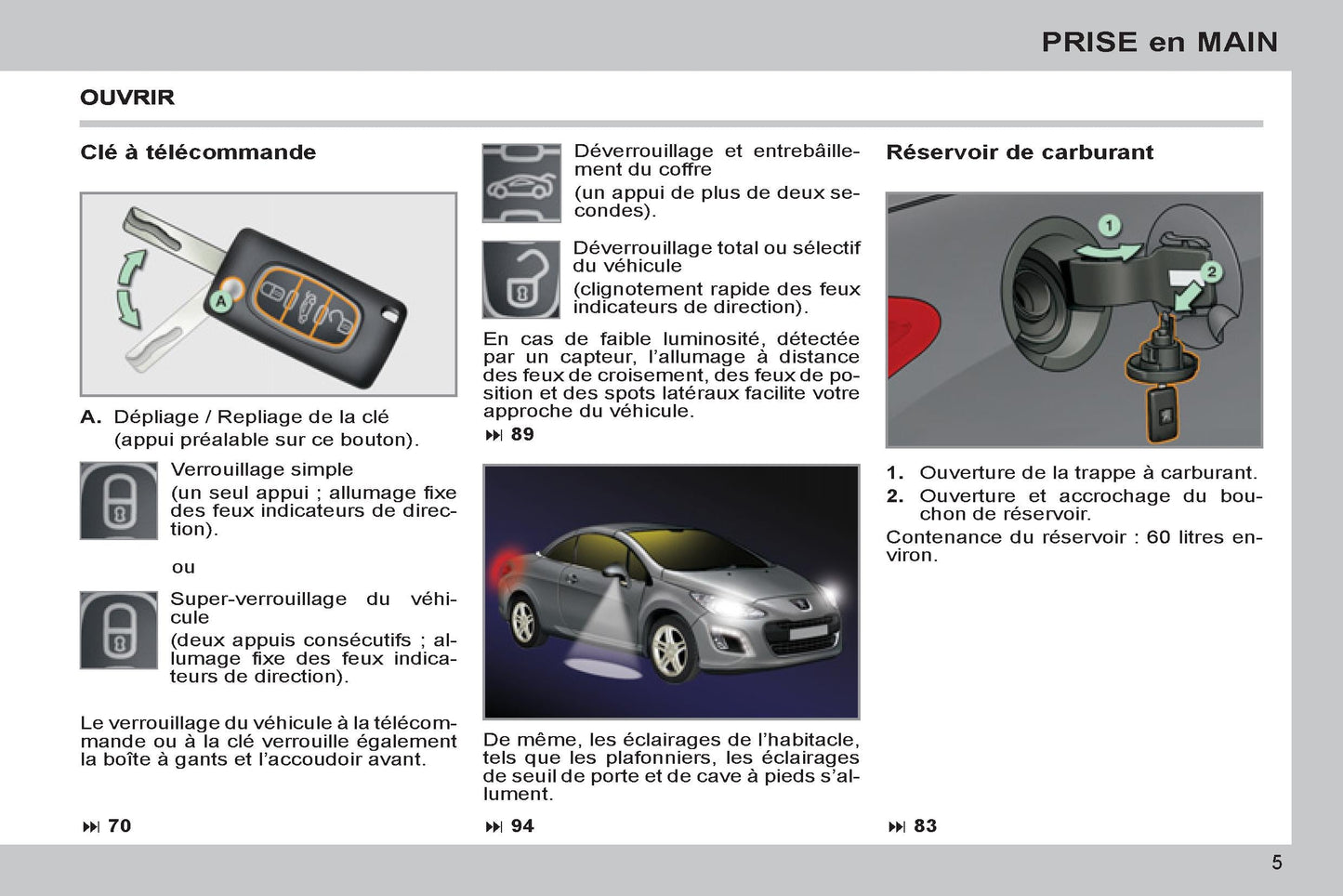 PRISE en MAIN

OUVRIR

Clé à télécommande

A

A. Dépliage / Repliage de la clé (appui préalable sur ce bouton).

Verrouillage simple
(un seul appui ; allumage fixe des feux indicateurs de direction).

ou

Super-verrouillage du véhicule
(deux appuis consécutifs ; allumage fixe des feux indicateurs de direction).

Le verrouillage du véhicule à la télécommande ou à la clé verrouille également la boîte à gants et l'accoudoir avant.

⏭ 70

Déverrouillage et entrebâillement du coffre
(un appui de plus de deux secondes).

Déverrouillage total ou sélectif du véhicule
(clignotement rapide des feux indicateurs de direction).

En cas de faible luminosité, détectée par un capteur, l'allumage à distance des feux de croisement, des feux de position et des spots latéraux facilite votre approche du véhicule.

⏭ 89

De même, les éclairages de l'habitacle, tels que les plafonniers, les éclairages de seuil de porte et de cave à pieds s'allument.

⏭ 94

Réservoir de carburant

1

2

1. Ouverture de la trappe à carburant.
2. Ouverture et accrochage du bouchon de réservoir.

Contenance du réservoir : 60 litres environ.

⏭ 83

5