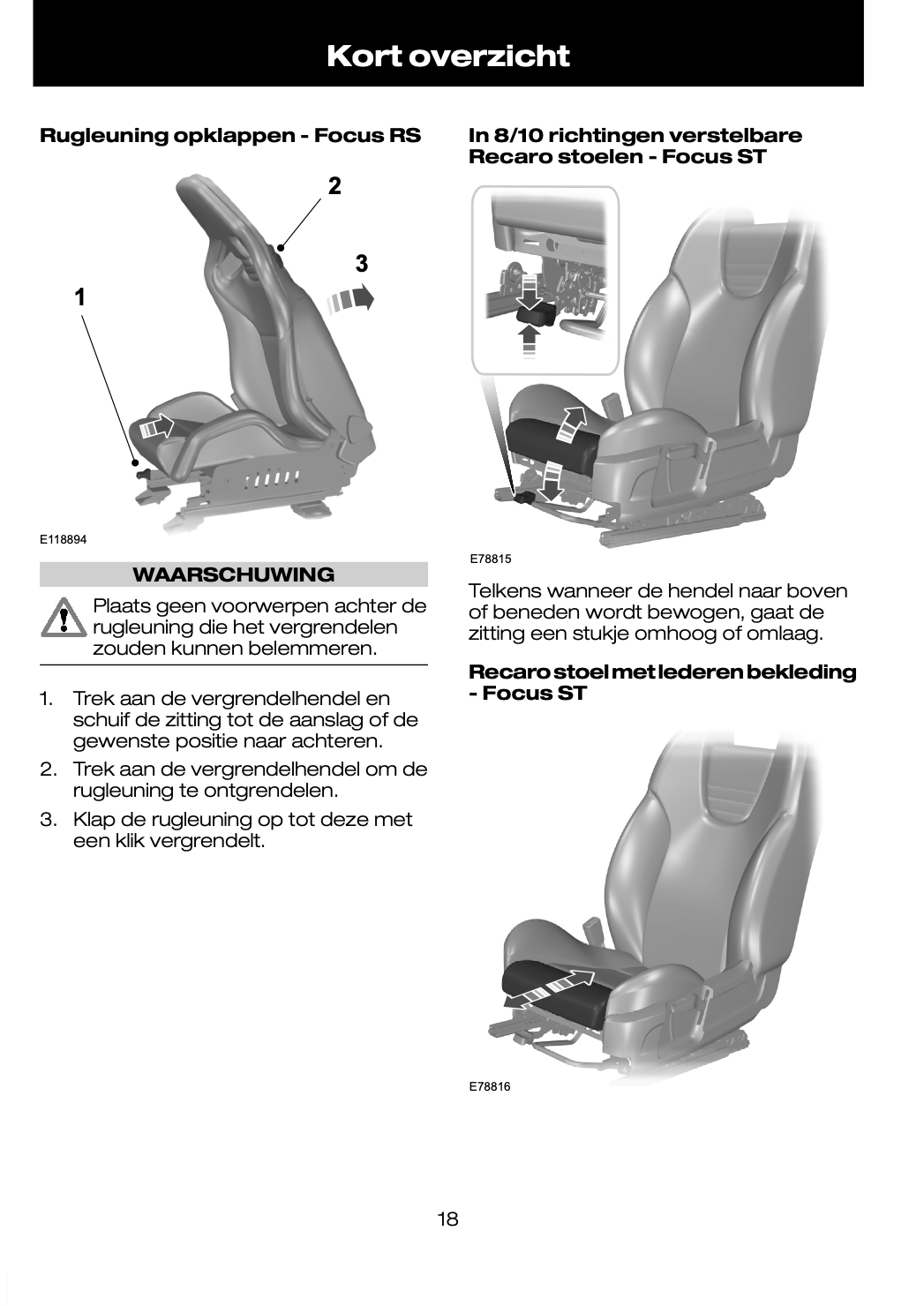 Kort overzicht

Rugleuning opklappen - Focus RS

2

3

1

E118894

WAARSCHUWING

Plaats geen voorwerpen achter de rugleuning die het vergrendelen zouden kunnen belemmeren.

1. Trek aan de vergrendelhendel en schuif de zitting tot de aanslag of de gewenste positie naar achteren.
2. Trek aan de vergrendelhendel om de rugleuning te ontgrendelen.
3. Klap de rugleuning op tot deze met een klik vergrendelt.

In 8/10 richtingen verstelbare Recaro stoelen - Focus ST

E78815

Telkens wanneer de hendel naar boven of beneden wordt bewogen, gaat de zitting een stukje omhoog of omlaag.

Recaro stoel met lederen bekleding - Focus ST

E78816

18