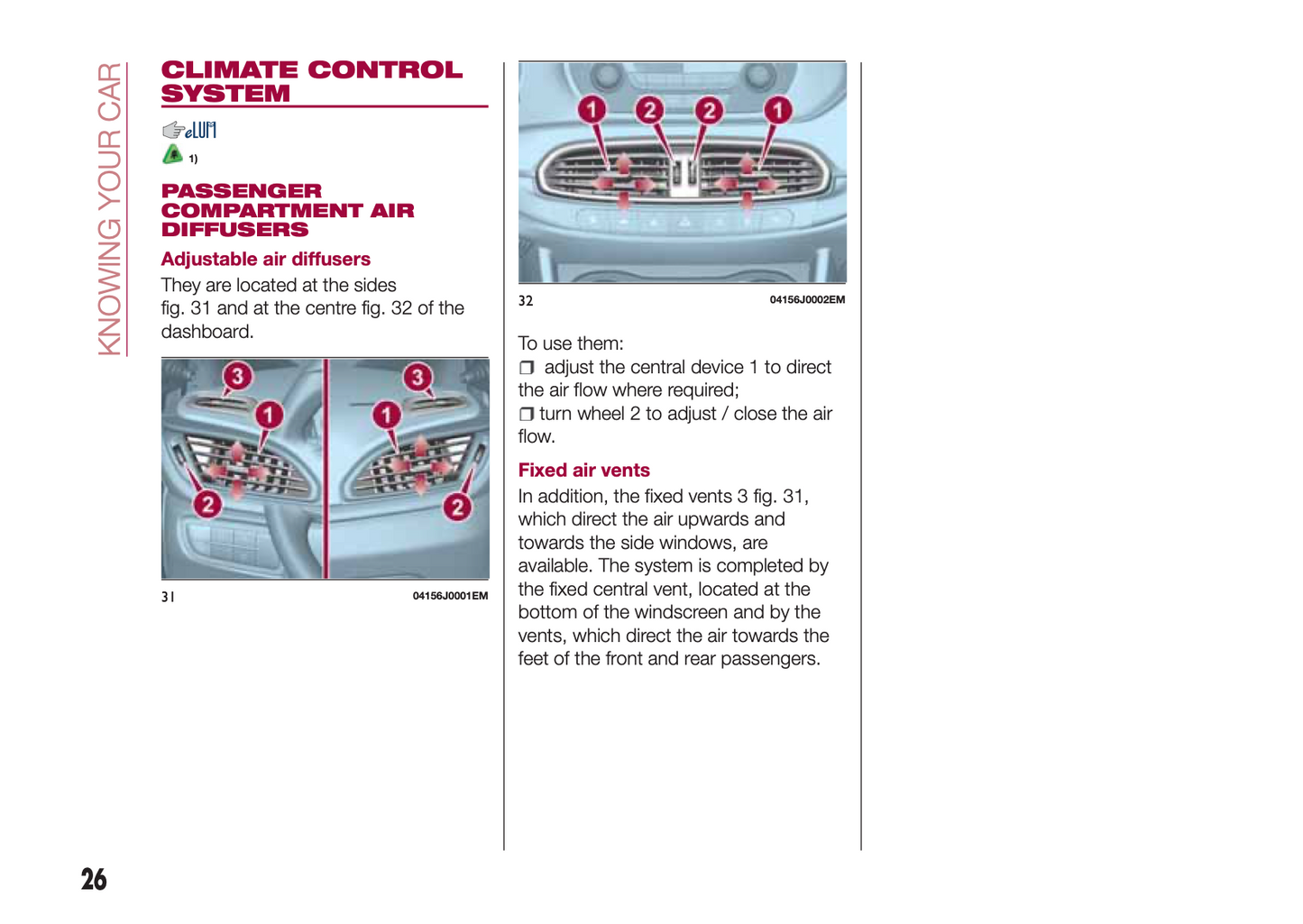 KNOWING YOUR CAR

CLIMATE CONTROL SYSTEM

eLUM

1)

PASSENGER COMPARTMENT AIR DIFFUSERS

Adjustable air diffusers

They are located at the sides fig. 31 and at the centre fig. 32 of the dashboard.

3 1 2 3 1 2

31 04156J0001EM

1 2 2 1

32 04156J0002EM

To use them:

❒ adjust the central device 1 to direct the air flow where required;

❒ turn wheel 2 to adjust / close the air flow.

Fixed air vents

In addition, the fixed vents 3 fig. 31, which direct the air upwards and towards the side windows, are available. The system is completed by the fixed central vent, located at the bottom of the windscreen and by the vents, which direct the air towards the feet of the front and rear passengers.

26