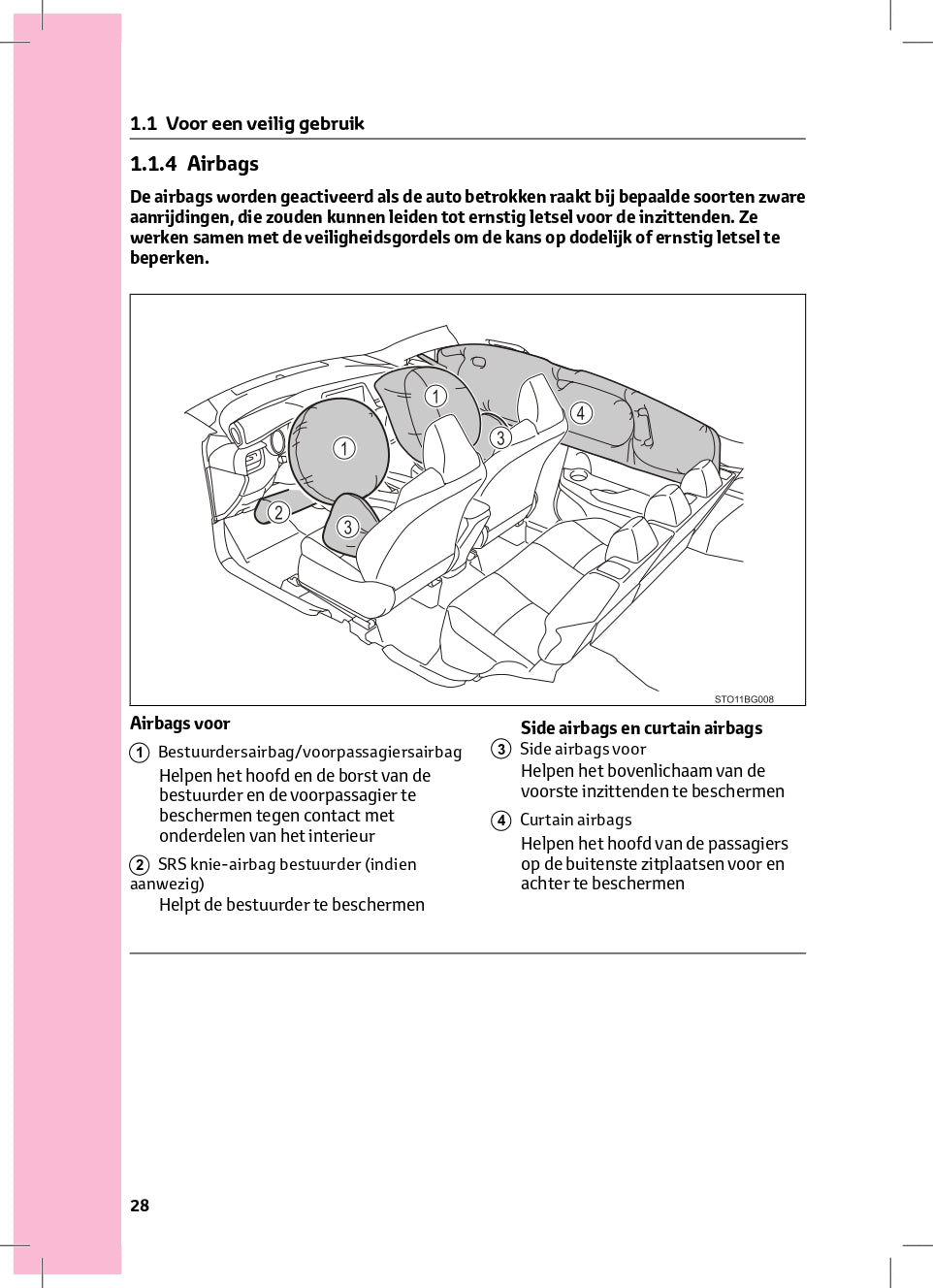 1.1 Voor een veilig gebruik

1.1.4 Airbags

De airbags worden geactiveerd als de auto betrokken raakt bij bepaalde soorten zware aanrijdingen, die zouden kunnen leiden tot ernstig letsel voor de inzittenden. Ze werken samen met de veiligheidsgordels om de kans op dodelijk of ernstig letsel te beperken.

1
1
2
3
3
4
STO11BG008

Airbags voor

1 Bestuurdersairbag/voorpassagiersairbag
Helpen het hoofd en de borst van de bestuurder en de voorpassagier te beschermen tegen contact met onderdelen van het interieur

2 SRS knie-airbag bestuurder (indien aanwezig)
Helpt de bestuurder te beschermen

Side airbags en curtain airbags

3 Side airbags voor
Helpen het bovenlichaam van de voorste inzittenden te beschermen

4 Curtain airbags
Helpen het hoofd van de passagiers op de buitenste zitplaatsen voor en achter te beschermen

28