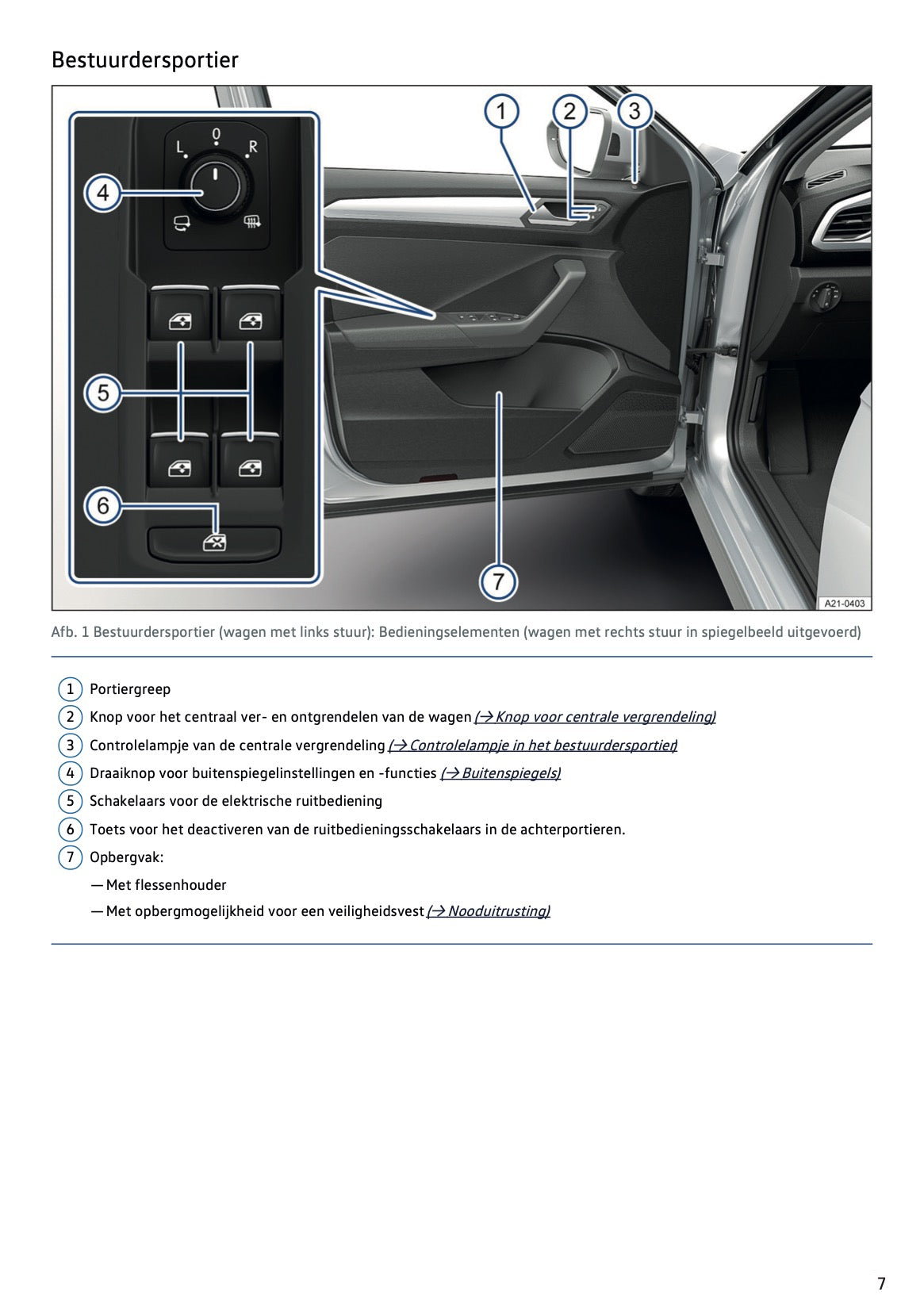 Bestuurdersportier

L 0 R

4

5

6

1 2 3

7

A21-0403

Afb. 1 Bestuurdersportier (wagen met links stuur): Bedieningselementen (wagen met rechts stuur in spiegelbeeld uitgevoerd)

1 Portiergreep

2 Knop voor het centraal ver- en ontgrendelen van de wagen (→ Knop voor centrale vergrendeling)

3 Controlelampje van de centrale vergrendeling (→ Controlelampje in het bestuurdersportier)

4 Draaiknop voor buitenspiegelinstellingen en -functies (→ Buitenspiegels)

5 Schakelaars voor de elektrische ruitbediening

6 Toets voor het deactiveren van de ruitbedieningsschakelaars in de achterportieren.

7 Opbergvak:

— Met flessenhouder

— Met opbergmogelijkheid voor een veiligheidsvest (→ Nooduitrusting)

7