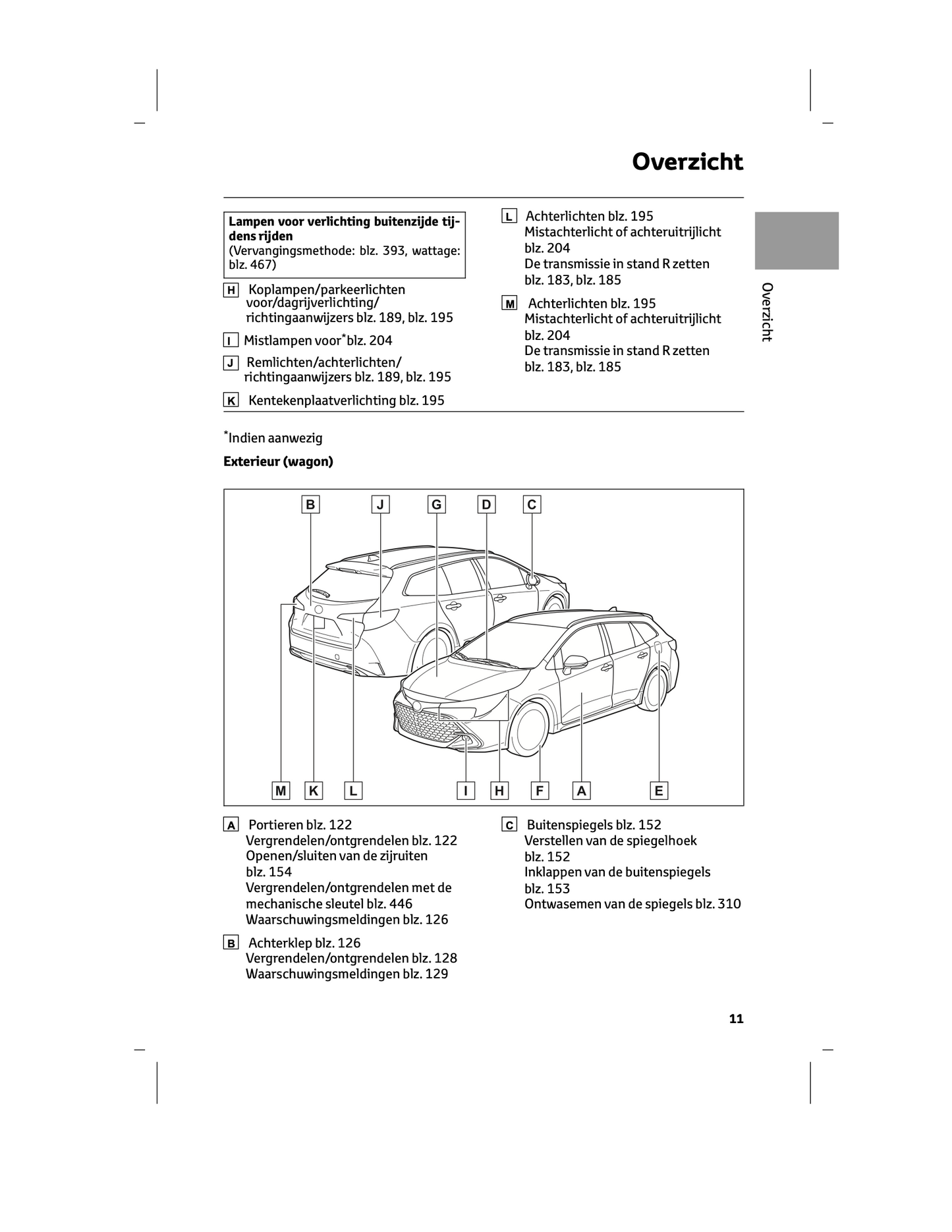 Overzicht

Lampen voor verlichting buitenzijde tijdens rijden
(Vervangingsmethode: blz. 393, wattage: blz. 467)

H Koplampen/parkeerlichten voor/dagrijverlichting/ richtingaanwijzers blz. 189, blz. 195

I Mistlampen voor*blz. 204

J Remlichten/achterlichten/ richtingaanwijzers blz. 189, blz. 195

K Kentekenplaatverlichting blz. 195

L Achterlichten blz. 195
Mistachterlicht of achteruitrijlicht blz. 204
De transmissie in stand R zetten blz. 183, blz. 185

M Achterlichten blz. 195
Mistachterlicht of achteruitrijlicht blz. 204
De transmissie in stand R zetten blz. 183, blz. 185

Overzicht

*Indien aanwezig

Exterieur (wagon)

B J G D C
M K L I H F A E

A Portieren blz. 122
Vergrendelen/ontgrendelen blz. 122
Openen/sluiten van de zijruiten blz. 154
Vergrendelen/ontgrendelen met de mechanische sleutel blz. 446
Waarschuwingsmeldingen blz. 126

B Achterklep blz. 126
Vergrendelen/ontgrendelen blz. 128
Waarschuwingsmeldingen blz. 129

C Buitenspiegels blz. 152
Verstellen van de spiegelhoek blz. 152
Inklappen van de buitenspiegels blz. 153
Ontwasemen van de spiegels blz. 310

11