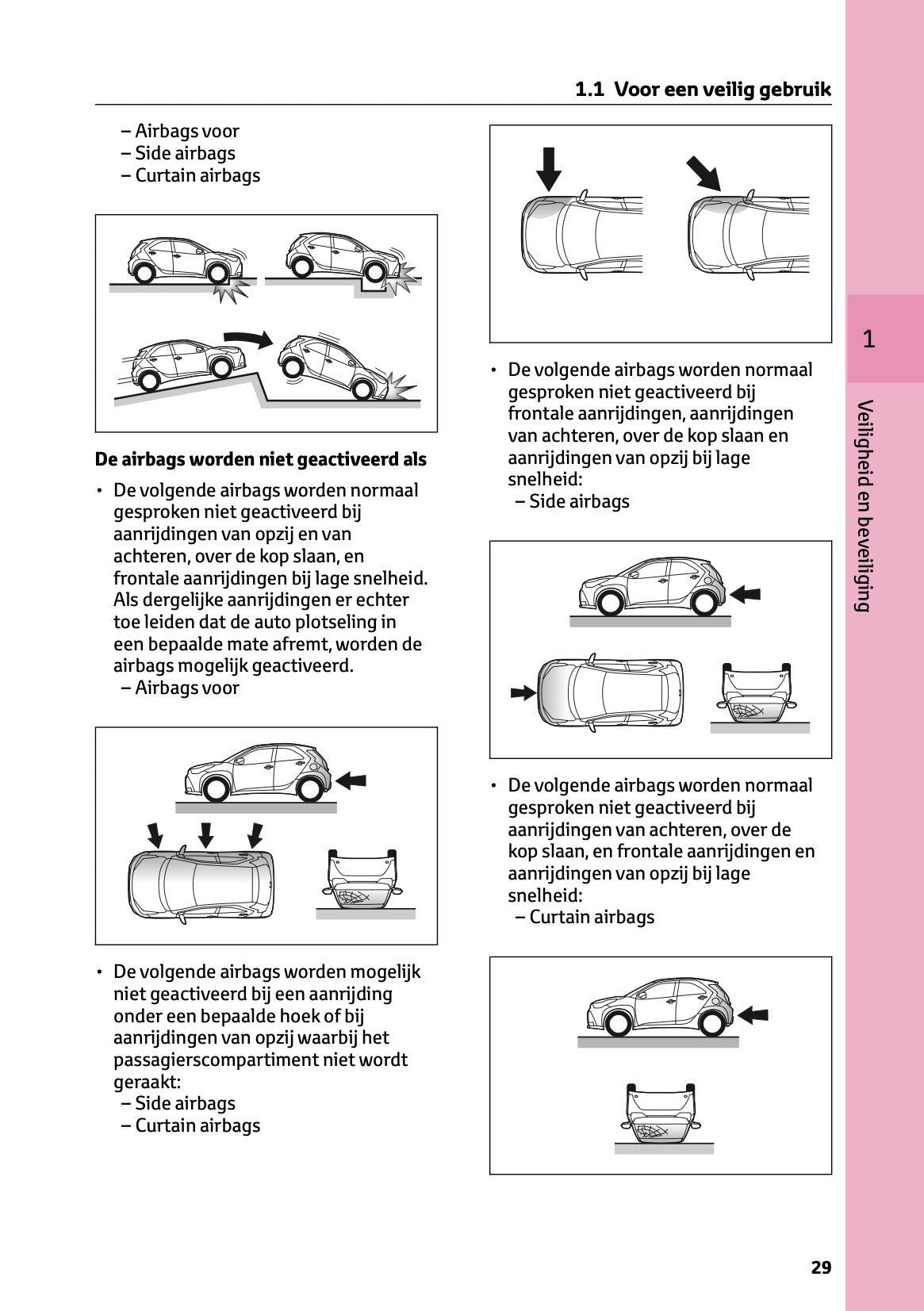 1.1 Voor een veilig gebruik

– Airbags voor
– Side airbags
– Curtain airbags

De airbags worden niet geactiveerd als

• De volgende airbags worden normaal gesproken niet geactiveerd bij aanrijdingen van opzij en van achteren, over de kop slaan, en frontale aanrijdingen bij lage snelheid. Als dergelijke aanrijdingen er echter toe leiden dat de auto plotseling in een bepaalde mate afremt, worden de airbags mogelijk geactiveerd.
– Airbags voor

• De volgende airbags worden mogelijk niet geactiveerd bij een aanrijding onder een bepaalde hoek of bij aanrijdingen van opzij waarbij het passagierscompartiment niet wordt geraakt:
– Side airbags
– Curtain airbags

• De volgende airbags worden normaal gesproken niet geactiveerd bij frontale aanrijdingen, aanrijdingen van achteren, over de kop slaan en aanrijdingen van opzij bij lage snelheid:
– Side airbags

• De volgende airbags worden normaal gesproken niet geactiveerd bij aanrijdingen van achteren, over de kop slaan, en frontale aanrijdingen en aanrijdingen van opzij bij lage snelheid:
– Curtain airbags

1

Veiligheid en beveiliging

29