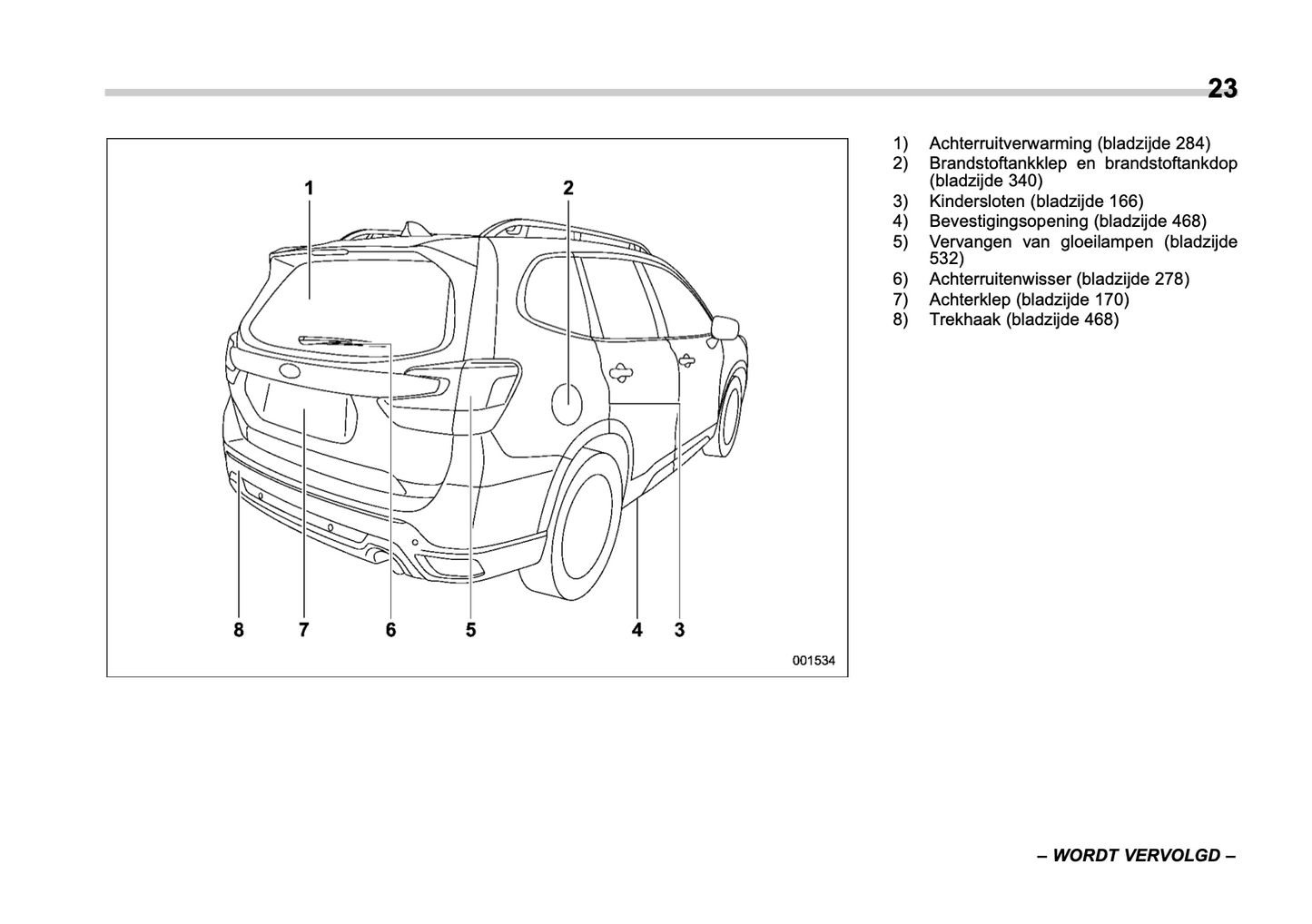 23

1

2

8 7 6 5 4 3

001534

1) Achterruitverwarming (bladzijde 284)
2) Brandstoftankklep en brandstoftankdop (bladzijde 340)
3) Kindersloten (bladzijde 166)
4) Bevestigingsopening (bladzijde 468)
5) Vervangen van gloeilampen (bladzijde 532)
6) Achterruitenwisser (bladzijde 278)
7) Achterklep (bladzijde 170)
8) Trekhaak (bladzijde 468)

– WORDT VERVOLGD –