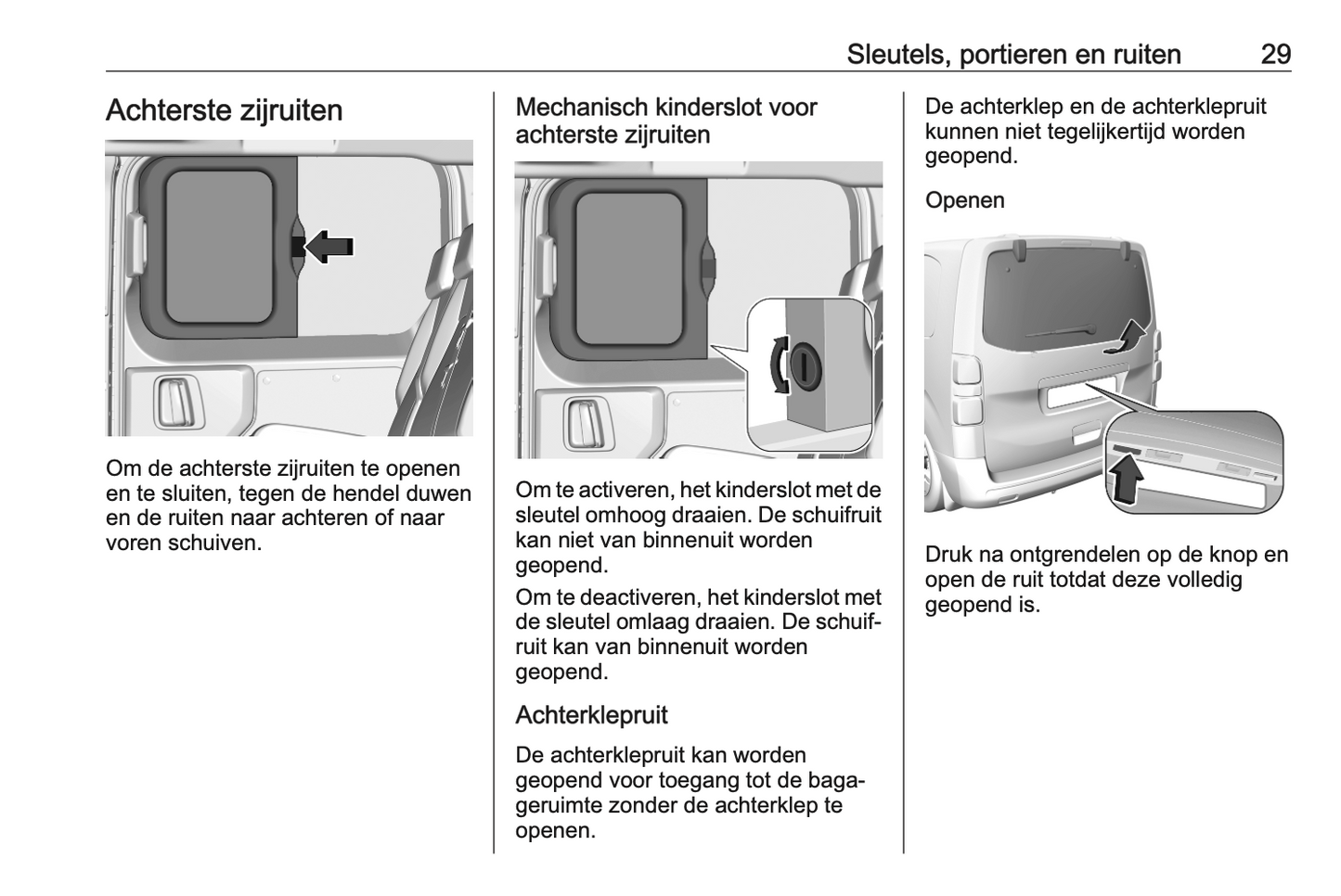 Sleutels, portieren en ruiten 29

Achterste zijruiten

Om de achterste zijruiten te openen en te sluiten, tegen de hendel duwen en de ruiten naar achteren of naar voren schuiven.

Mechanisch kinderslot voor achterste zijruiten

Om te activeren, het kinderslot met de sleutel omhoog draaien. De schuifruit kan niet van binnenuit worden geopend.

Om te deactiveren, het kinderslot met de sleutel omlaag draaien. De schuifruit kan van binnenuit worden geopend.

Achterklepruit

De achterklepruit kan worden geopend voor toegang tot de bagageruimte zonder de achterklep te openen.

De achterklep en de achterklepruit kunnen niet tegelijkertijd worden geopend.

Openen

Druk na ontgrendelen op de knop en open de ruit totdat deze volledig geopend is.