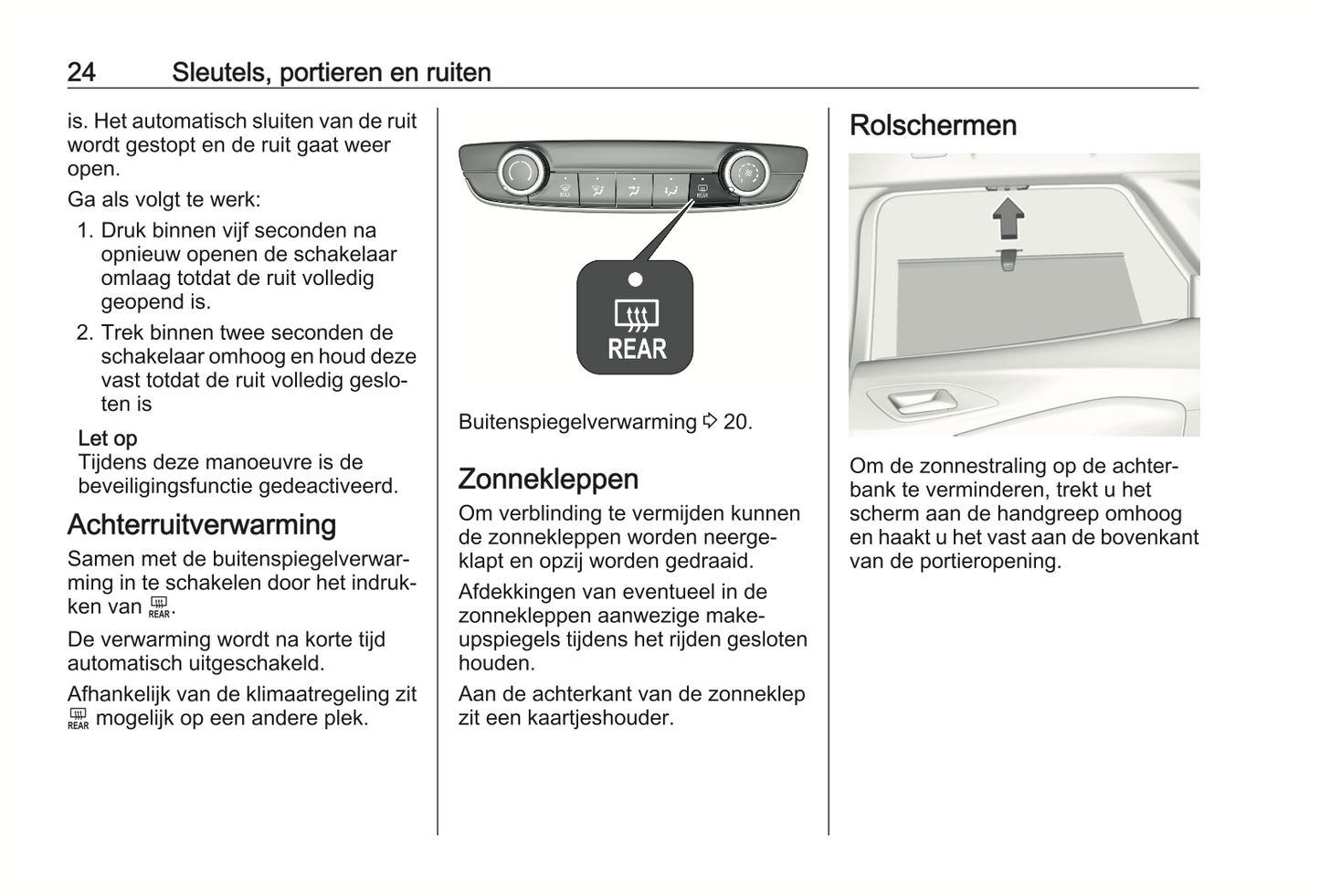 24 Sleutels, portieren en ruiten

is. Het automatisch sluiten van de ruit wordt gestopt en de ruit gaat weer open.

Ga als volgt te werk:

1. Druk binnen vijf seconden na opnieuw openen de schakelaar omlaag totdat de ruit volledig geopend is.

2. Trek binnen twee seconden de schakelaar omhoog en houd deze vast totdat de ruit volledig gesloten is

Let op
Tijdens deze manoeuvre is de beveiligingsfunctie gedeactiveerd.

Achterruitverwarming

Samen met de buitenspiegelverwarming in te schakelen door het indrukken van REAR.

De verwarming wordt na korte tijd automatisch uitgeschakeld.

Afhankelijk van de klimaatregeling zit REAR mogelijk op een andere plek.

MAX

REAR

REAR

Buitenspiegelverwarming ⇨ 20.

Zonnekleppen

Om verblinding te vermijden kunnen de zonnekleppen worden neergeklapt en opzij worden gedraaid.

Afdekkingen van eventueel in de zonnekleppen aanwezige make-upspiegels tijdens het rijden gesloten houden.

Aan de achterkant van de zonneklep zit een kaartjeshouder.

Rolschermen

Om de zonnestraling op de achterbank te verminderen, trekt u het scherm aan de handgreep omhoog en haakt u het vast aan de bovenkant van de portieropening.