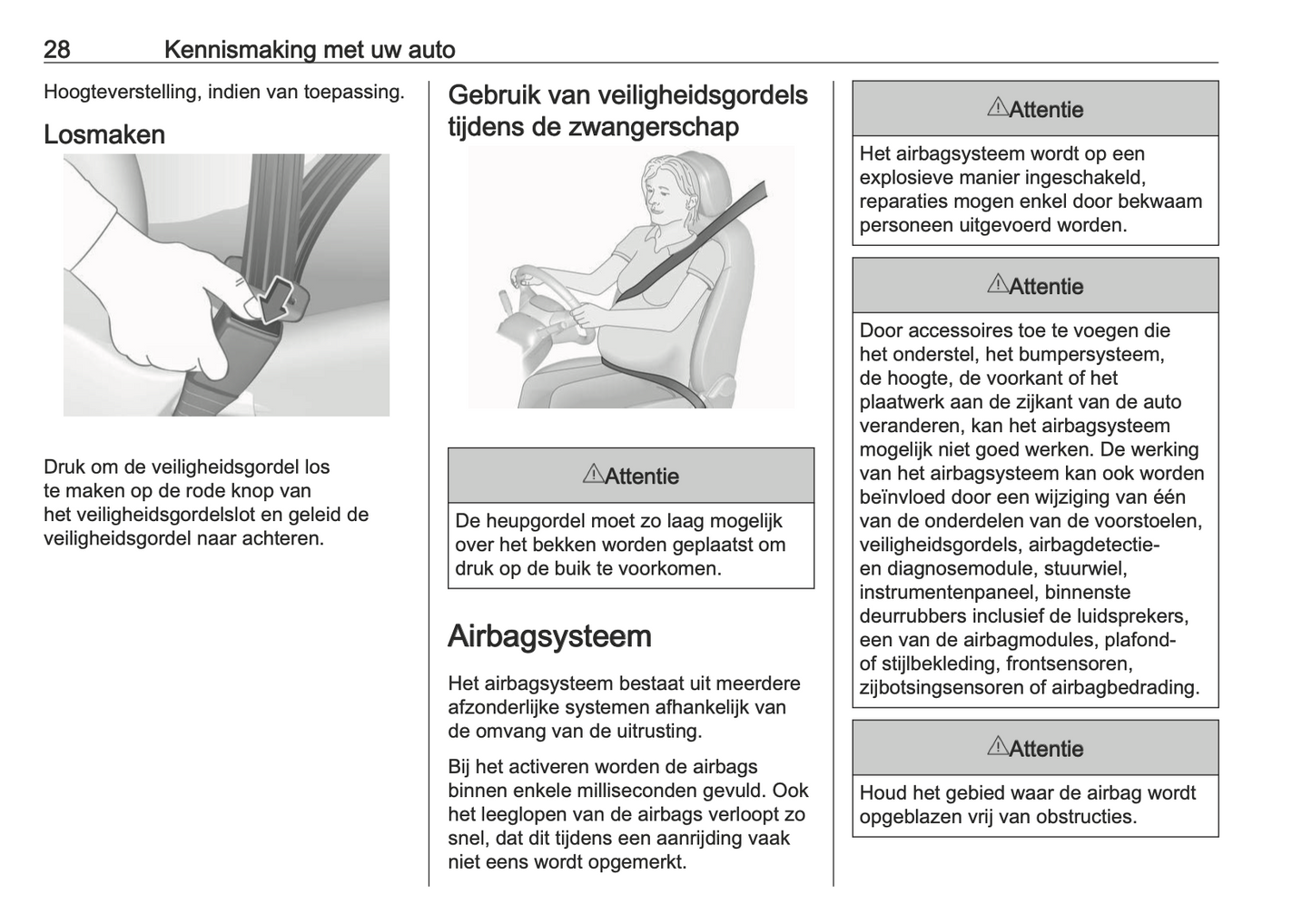 28 Kennismaking met uw auto

Hoogteverstelling, indien van toepassing.

Losmaken

Druk om de veiligheidsgordel los te maken op de rode knop van het veiligheidsgordelslot en geleid de veiligheidsgordel naar achteren.

Gebruik van veiligheidsgordels tijdens de zwangerschap

⚠Attentie

De heupgordel moet zo laag mogelijk over het bekken worden geplaatst om druk op de buik te voorkomen.

Airbagsysteem

Het airbagsysteem bestaat uit meerdere afzonderlijke systemen afhankelijk van de omvang van de uitrusting.

Bij het activeren worden de airbags binnen enkele milliseconden gevuld. Ook het leeglopen van de airbags verloopt zo snel, dat dit tijdens een aanrijding vaak niet eens wordt opgemerkt.

⚠Attentie

Het airbagsysteem wordt op een explosieve manier ingeschakeld, reparaties mogen enkel door bekwaam personeen uitgevoerd worden.

⚠Attentie

Door accessoires toe te voegen die het onderstel, het bumpersysteem, de hoogte, de voorkant of het plaatwerk aan de zijkant van de auto veranderen, kan het airbagsysteem mogelijk niet goed werken. De werking van het airbagsysteem kan ook worden beïnvloed door een wijziging van één van de onderdelen van de voorstoelen, veiligheidsgordels, airbagdetectie- en diagnosemodule, stuurwiel, instrumentenpaneel, binnenste deurrubbers inclusief de luidsprekers, een van de airbagmodules, plafond- of stijlbekleding, frontsensoren, zijbotsingsensoren of airbagbedrading.

⚠Attentie

Houd het gebied waar de airbag wordt opgeblazen vrij van obstructies.