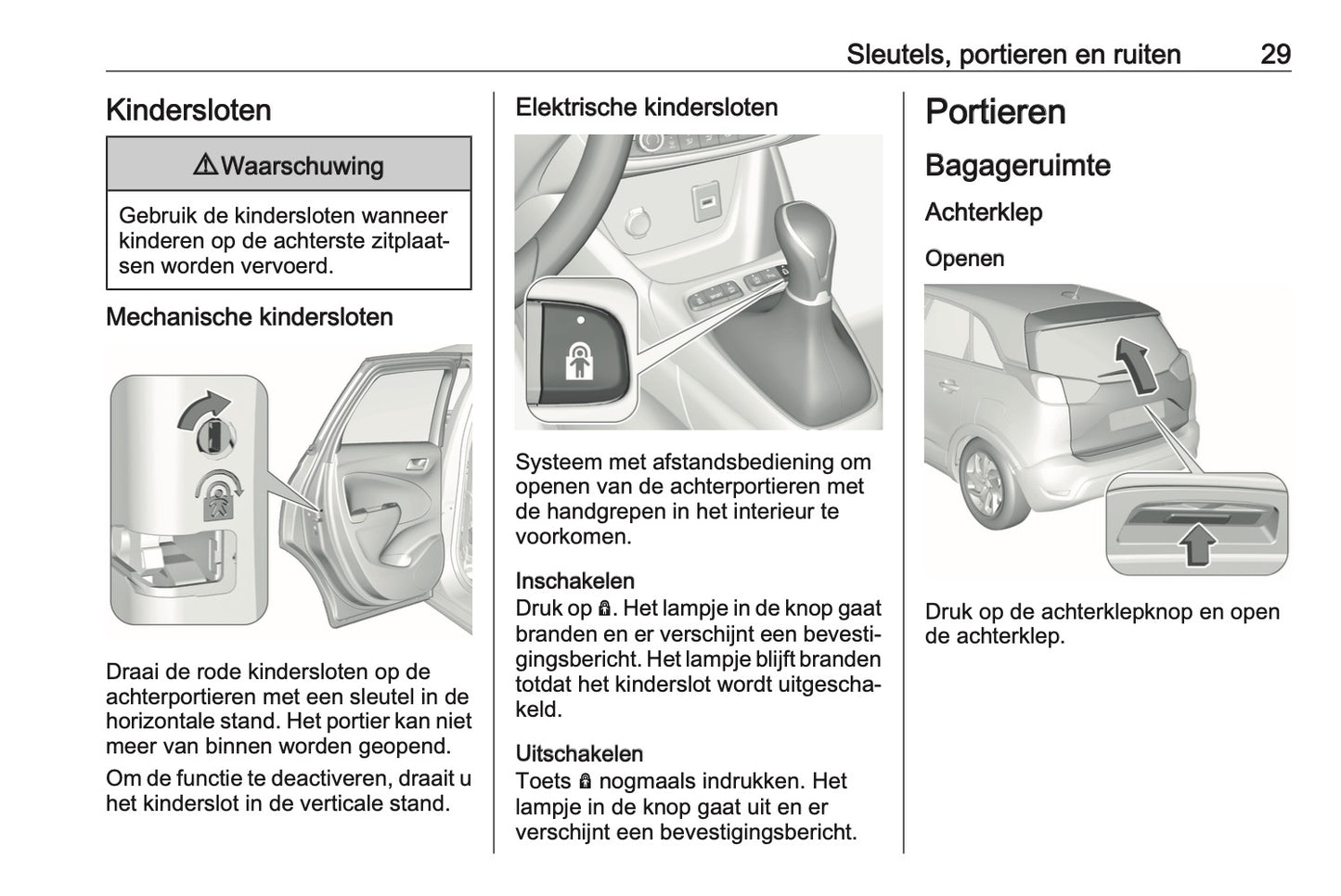 Sleutels, portieren en ruiten 29

Kindersloten

⚠ Waarschuwing

Gebruik de kindersloten wanneer kinderen op de achterste zitplaatsen worden vervoerd.

Mechanische kindersloten

Draai de rode kindersloten op de achterportieren met een sleutel in de horizontale stand. Het portier kan niet meer van binnen worden geopend.

Om de functie te deactiveren, draait u het kinderslot in de verticale stand.

Elektrische kindersloten

Systeem met afstandsbediening om openen van de achterportieren met de handgrepen in het interieur te voorkomen.

Inschakelen
Druk op 🔒. Het lampje in de knop gaat branden en er verschijnt een bevestigingsbericht. Het lampje blijft branden totdat het kinderslot wordt uitgeschakeld.

Uitschakelen
Toets 🔒 nogmaals indrukken. Het lampje in de knop gaat uit en er verschijnt een bevestigingsbericht.

Portieren

Bagageruimte

Achterklep

Openen

Druk op de achterklepknop en open de achterklep.