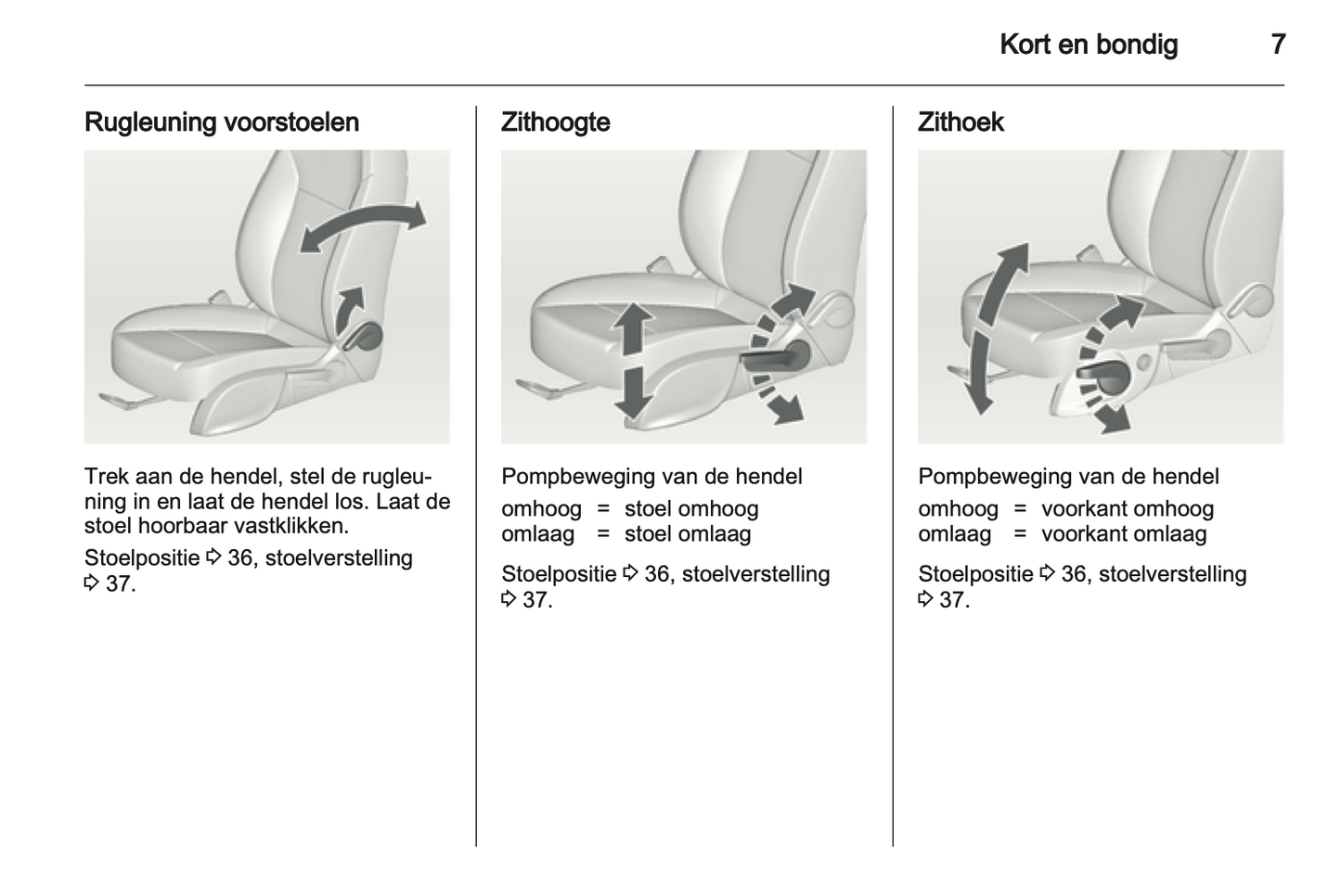 Kort en bondig 7

Rugleuning voorstoelen

Trek aan de hendel, stel de rugleuning in en laat de hendel los. Laat de stoel hoorbaar vastklikken.

Stoelpositie ⇨ 36, stoelverstelling ⇨ 37.

Zithoogte

Pompbeweging van de hendel

omhoog = stoel omhoog
omlaag = stoel omlaag

Stoelpositie ⇨ 36, stoelverstelling ⇨ 37.

Zithoek

Pompbeweging van de hendel

omhoog = voorkant omhoog
omlaag = voorkant omlaag

Stoelpositie ⇨ 36, stoelverstelling ⇨ 37.