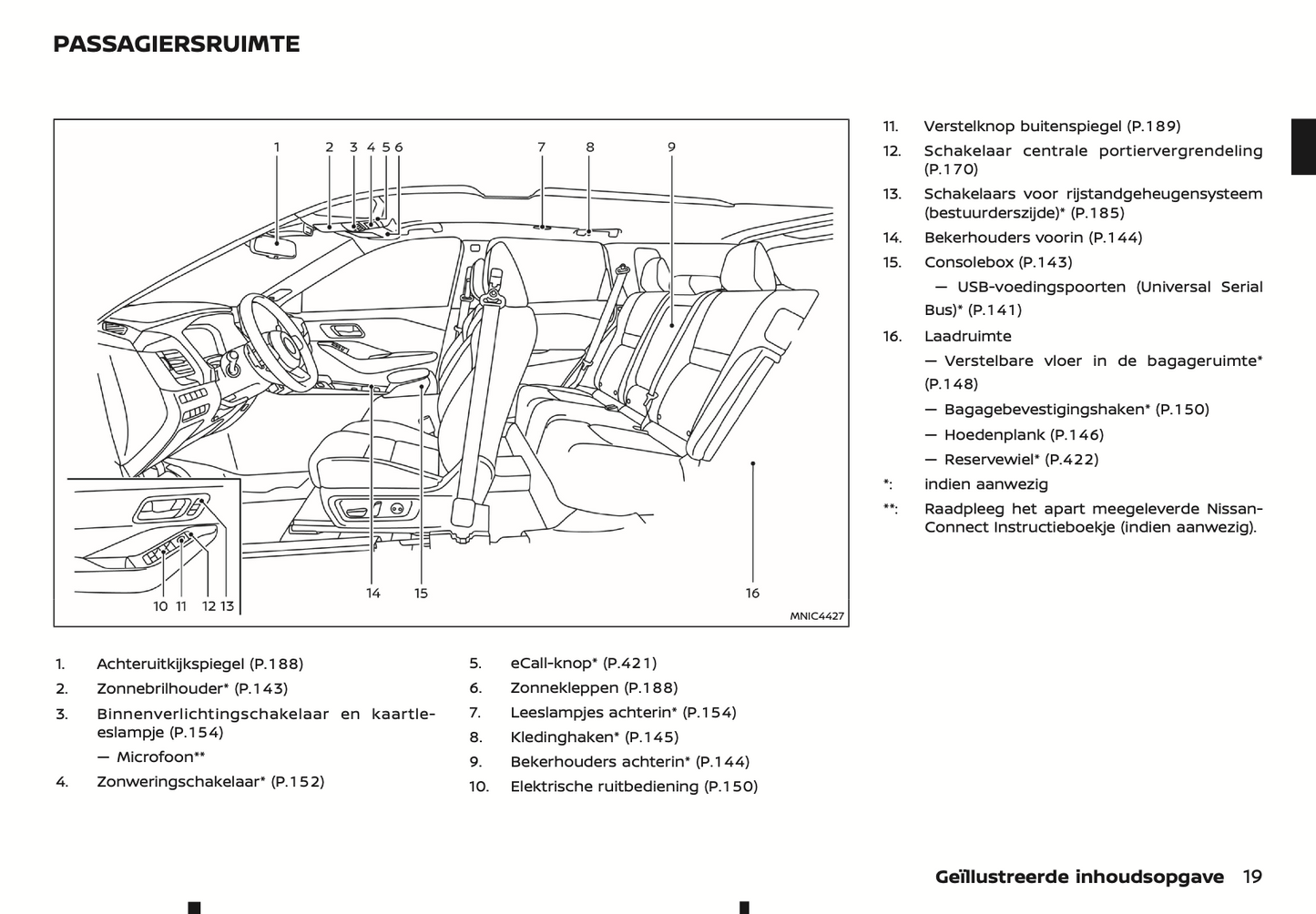 PASSAGIERSRUIMTE

1 2 3 4 5 6 7 8 9

10 11 12 13 14 15 16

MNIC4427

1. Achteruitkijkspiegel (P.188)
2. Zonnebrilhouder* (P.143)
3. Binnenverlichtingschakelaar en kaartleeslampje (P.154)
— Microfoon**
4. Zonweringschakelaar* (P.152)

5. eCall-knop* (P.421)
6. Zonnekleppen (P.188)
7. Leeslampjes achterin* (P.154)
8. Kledinghaken* (P.145)
9. Bekerhouders achterin* (P.144)
10. Elektrische ruitbediening (P.150)

11. Verstelknop buitenspiegel (P.189)
12. Schakelaar centrale portiervergrendeling (P.170)
13. Schakelaars voor rijstandgeheugensysteem (bestuurderszijde)* (P.185)
14. Bekerhouders voorin (P.144)
15. Consolebox (P.143)
— USB-voedingspoorten (Universal Serial Bus)* (P.141)
16. Laadruimte
— Verstelbare vloer in de bagageruimte* (P.148)
— Bagagebevestigingshaken* (P.150)
— Hoedenplank (P.146)
— Reservewiel* (P.422)
*: indien aanwezig
**: Raadpleeg het apart meegeleverde NissanConnect Instructieboekje (indien aanwezig).

Geïllustreerde inhoudsopgave 19