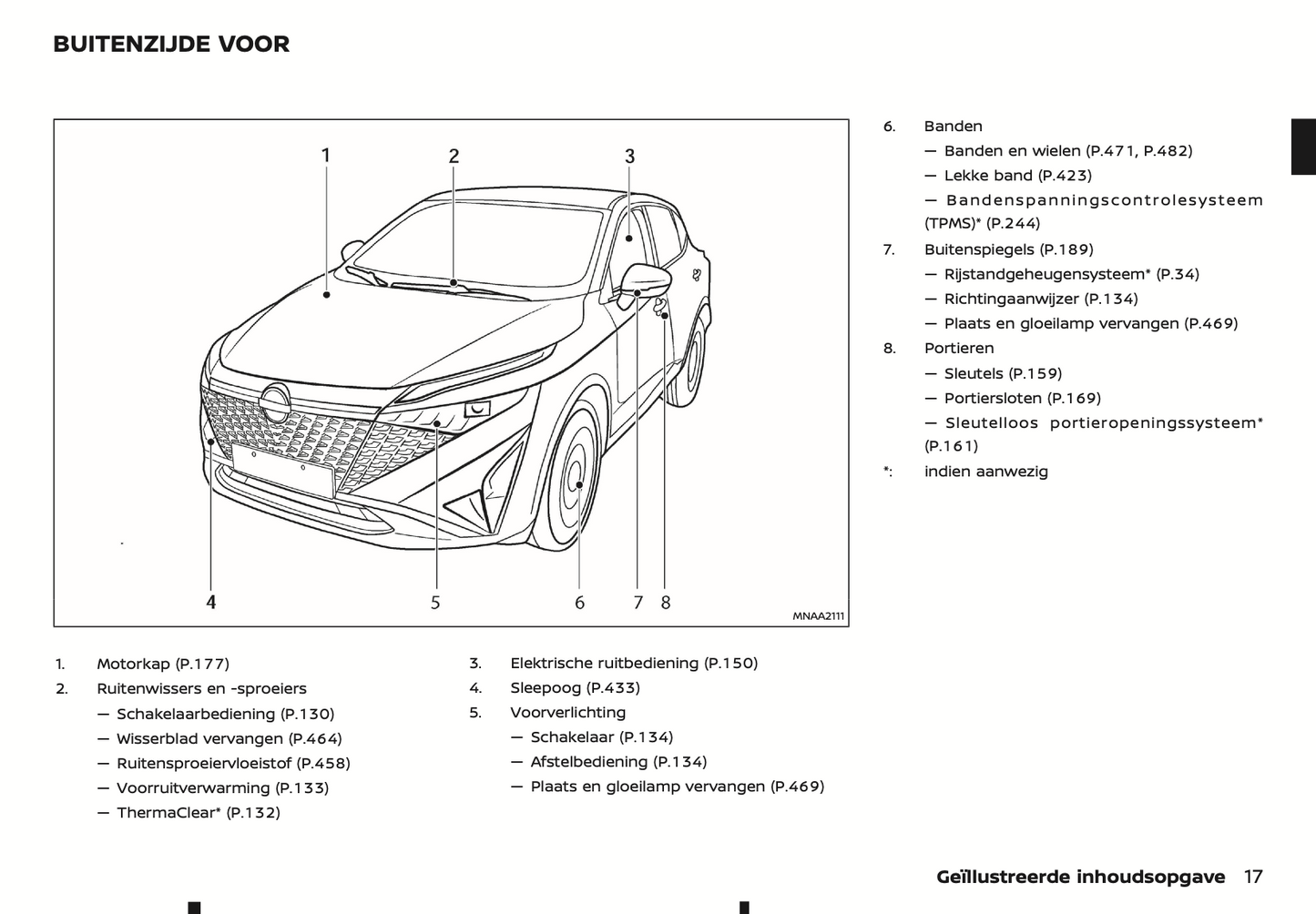 BUITENZIJDE VOOR

1
2
3
4
5
6
7
8
MNAA2111

1. Motorkap (P.177)
2. Ruitenwissers en -sproeiers
— Schakelaarbediening (P.130)
— Wisserblad vervangen (P.464)
— Ruitensproeiervloeistof (P.458)
— Voorruitverwarming (P.133)
— ThermaClear* (P.132)

3. Elektrische ruitbediening (P.150)
4. Sleepoog (P.433)
5. Voorverlichting
— Schakelaar (P.134)
— Afstelbediening (P.134)
— Plaats en gloeilamp vervangen (P.469)

6. Banden
— Banden en wielen (P.471, P.482)
— Lekke band (P.423)
— Bandenspanningscontrolesysteem (TPMS)* (P.244)
7. Buitenspiegels (P.189)
— Rijstandgeheugensysteem* (P.34)
— Richtingaanwijzer (P.134)
— Plaats en gloeilamp vervangen (P.469)
8. Portieren
— Sleutels (P.159)
— Portiersloten (P.169)
— Sleutelloos portieropeningssysteem* (P.161)
*: indien aanwezig

Geïllustreerde inhoudsopgave 17