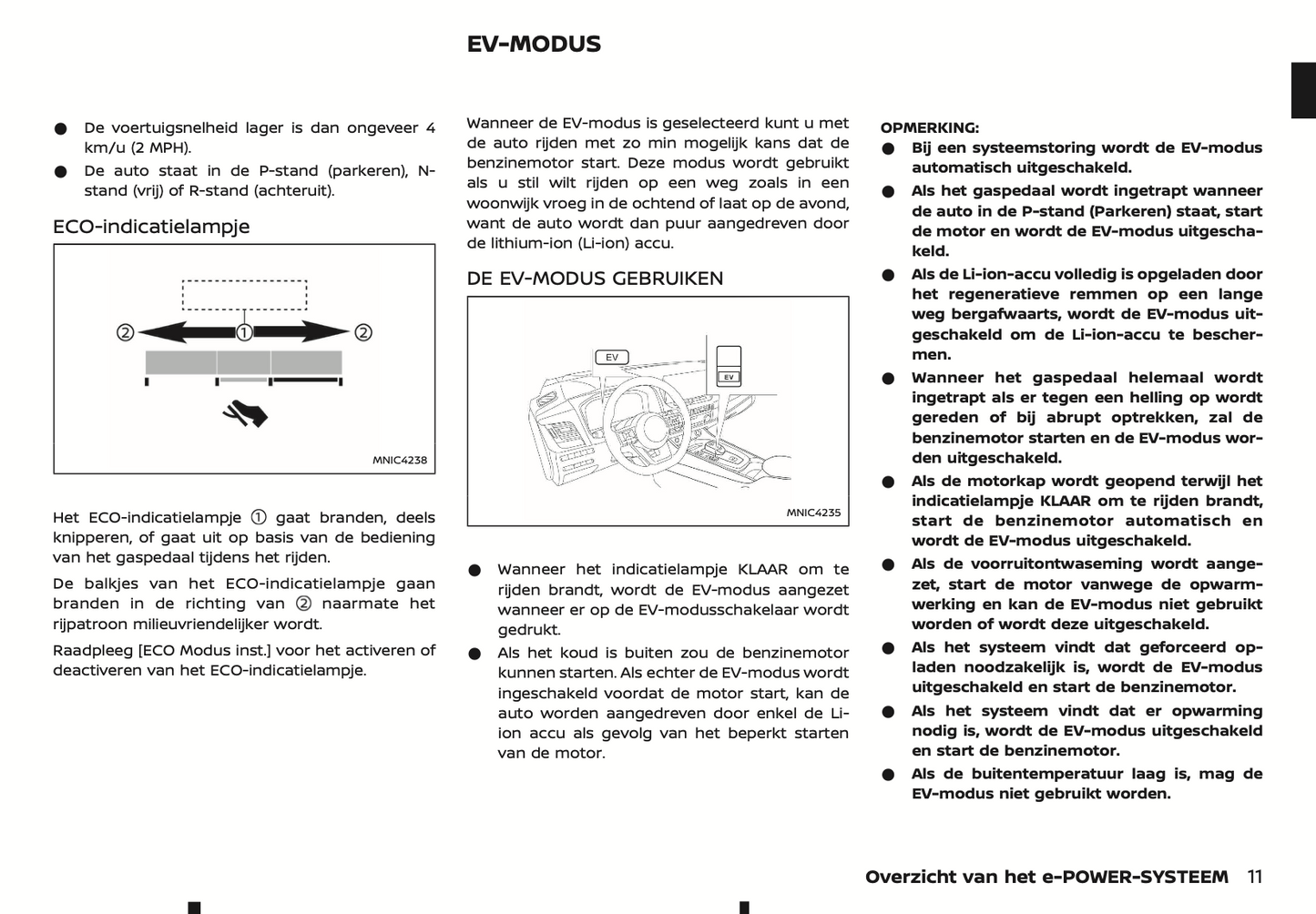 EV-MODUS

● De voertuigsnelheid lager is dan ongeveer 4 km/u (2 MPH).

● De auto staat in de P-stand (parkeren), N-stand (vrij) of R-stand (achteruit).

ECO-indicatielampje

② ① ②

MNIC4238

Het ECO-indicatielampje ① gaat branden, deels knipperen, of gaat uit op basis van de bediening van het gaspedaal tijdens het rijden.

De balkjes van het ECO-indicatielampje gaan branden in de richting van ② naarmate het rijpatroon milieuvriendelijker wordt.

Raadpleeg [ECO Modus inst.] voor het activeren of deactiveren van het ECO-indicatielampje.

Wanneer de EV-modus is geselecteerd kunt u met de auto rijden met zo min mogelijk kans dat de benzinemotor start. Deze modus wordt gebruikt als u stil wilt rijden op een weg zoals in een woonwijk vroeg in de ochtend of laat op de avond, want de auto wordt dan puur aangedreven door de lithium-ion (Li-ion) accu.

DE EV-MODUS GEBRUIKEN

EV

EV

MNIC4235

● Wanneer het indicatielampje KLAAR om te rijden brandt, wordt de EV-modus aangezet wanneer er op de EV-modusschakelaar wordt gedrukt.

● Als het koud is buiten zou de benzinemotor kunnen starten. Als echter de EV-modus wordt ingeschakeld voordat de motor start, kan de auto worden aangedreven door enkel de Li-ion accu als gevolg van het beperkt starten van de motor.

OPMERKING:

● Bij een systeemstoring wordt de EV-modus automatisch uitgeschakeld.

● Als het gaspedaal wordt ingetrapt wanneer de auto in de P-stand (Parkeren) staat, start de motor en wordt de EV-modus uitgeschakeld.

● Als de Li-ion-accu volledig is opgeladen door het regeneratieve remmen op een lange weg bergafwaarts, wordt de EV-modus uitgeschakeld om de Li-ion-accu te beschermen.

● Wanneer het gaspedaal helemaal wordt ingetrapt als er tegen een helling op wordt gereden of bij abrupt optrekken, zal de benzinemotor starten en de EV-modus worden uitgeschakeld.

● Als de motorkap wordt geopend terwijl het indicatielampje KLAAR om te rijden brandt, start de benzinemotor automatisch en wordt de EV-modus uitgeschakeld.

● Als de voorruitontwaseming wordt aangezet, start de motor vanwege de opwarmwerking en kan de EV-modus niet gebruikt worden of wordt deze uitgeschakeld.

● Als het systeem vindt dat geforceerd opladen noodzakelijk is, wordt de EV-modus uitgeschakeld en start de benzinemotor.

● Als het systeem vindt dat er opwarming nodig is, wordt de EV-modus uitgeschakeld en start de benzinemotor.

● Als de buitentemperatuur laag is, mag de EV-modus niet gebruikt worden.

Overzicht van het e-POWER-SYSTEEM 11