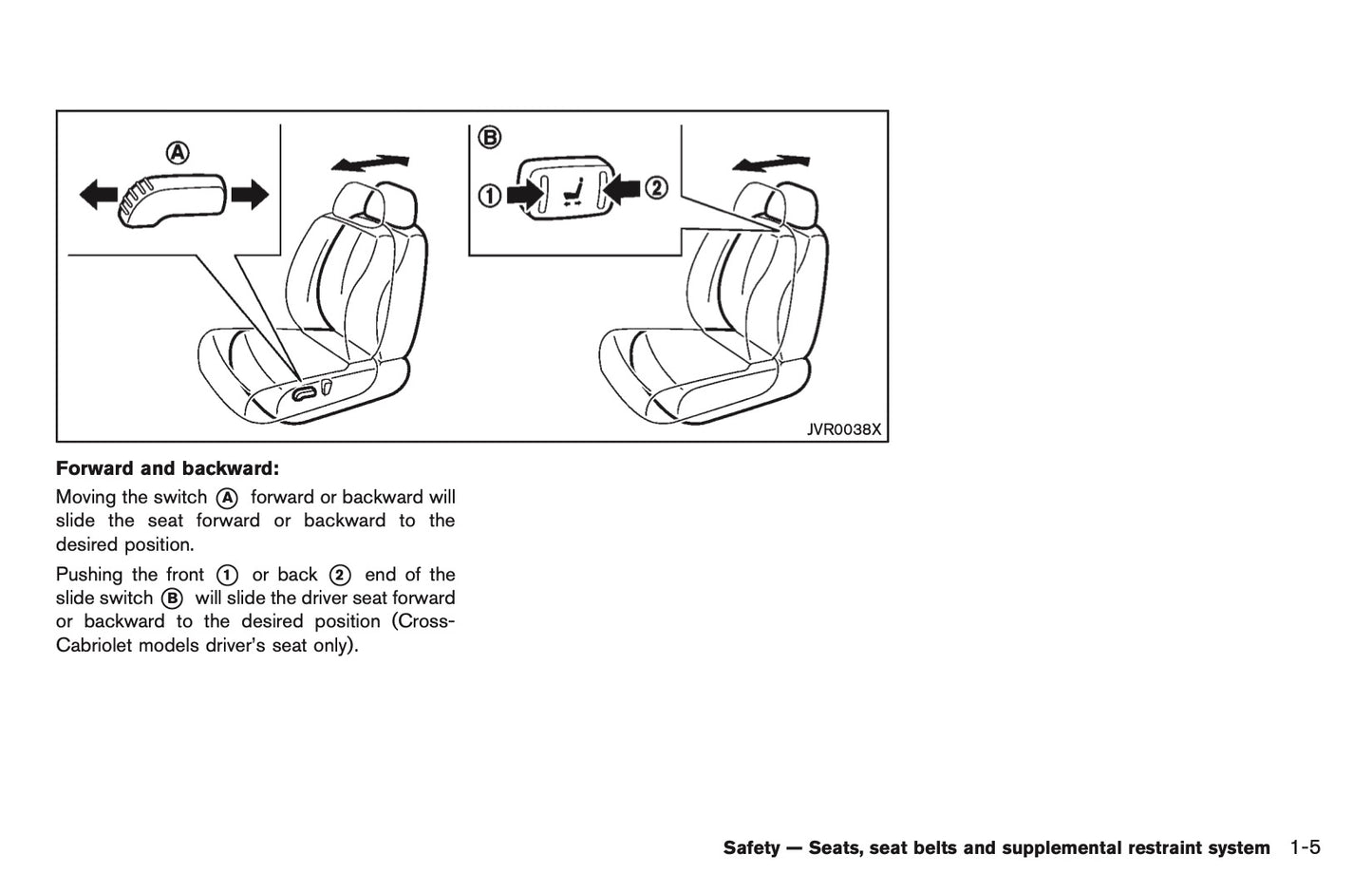 Ⓐ

Ⓑ

①

②

JVR0038X

**Forward and backward:**

Moving the switch Ⓐ forward or backward will slide the seat forward or backward to the desired position.

Pushing the front ① or back ② end of the slide switch Ⓑ will slide the driver seat forward or backward to the desired position (Cross-Cabriolet models driver's seat only).

**Safety — Seats, seat belts and supplemental restraint system** 1-5