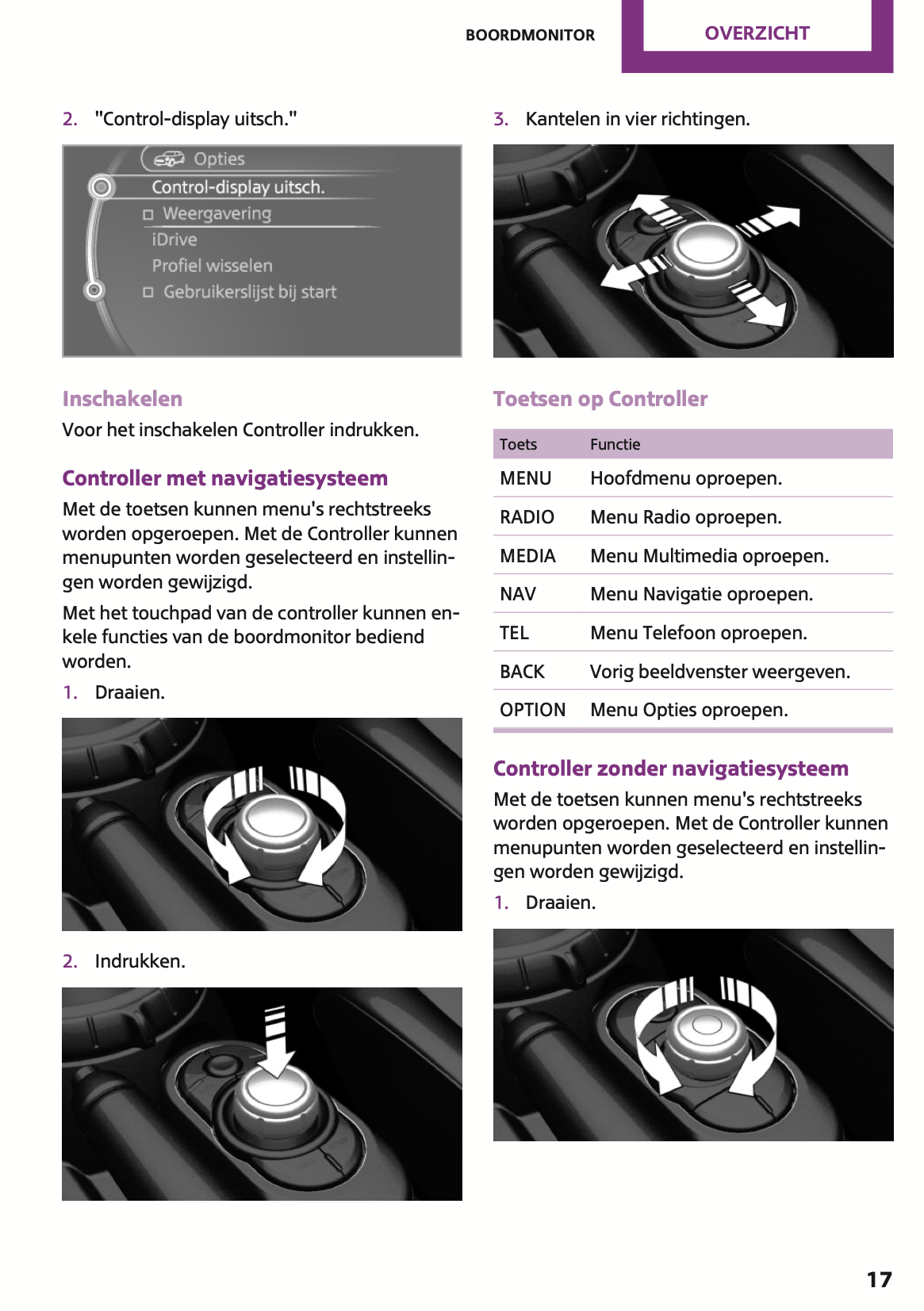 BOORDMONITOR OVERZICHT

2. "Control-display uitsch."

Opties
Control-display uitsch.
Weergavering
iDrive
Profiel wisselen
Gebruikerslijst bij start

Inschakelen

Voor het inschakelen Controller indrukken.

Controller met navigatiesysteem

Met de toetsen kunnen menu's rechtstreeks worden opgeroepen. Met de Controller kunnen menupunten worden geselecteerd en instellingen worden gewijzigd.

Met het touchpad van de controller kunnen enkele functies van de boordmonitor bediend worden.

1. Draaien.

2. Indrukken.

3. Kantelen in vier richtingen.

Toetsen op Controller

| Toets | Functie |
|---|---|
| MENU | Hoofdmenu oproepen. |
| RADIO | Menu Radio oproepen. |
| MEDIA | Menu Multimedia oproepen. |
| NAV | Menu Navigatie oproepen. |
| TEL | Menu Telefoon oproepen. |
| BACK | Vorig beeldvenster weergeven. |
| OPTION | Menu Opties oproepen. |

Controller zonder navigatiesysteem

Met de toetsen kunnen menu's rechtstreeks worden opgeroepen. Met de Controller kunnen menupunten worden geselecteerd en instellingen worden gewijzigd.

1. Draaien.

17