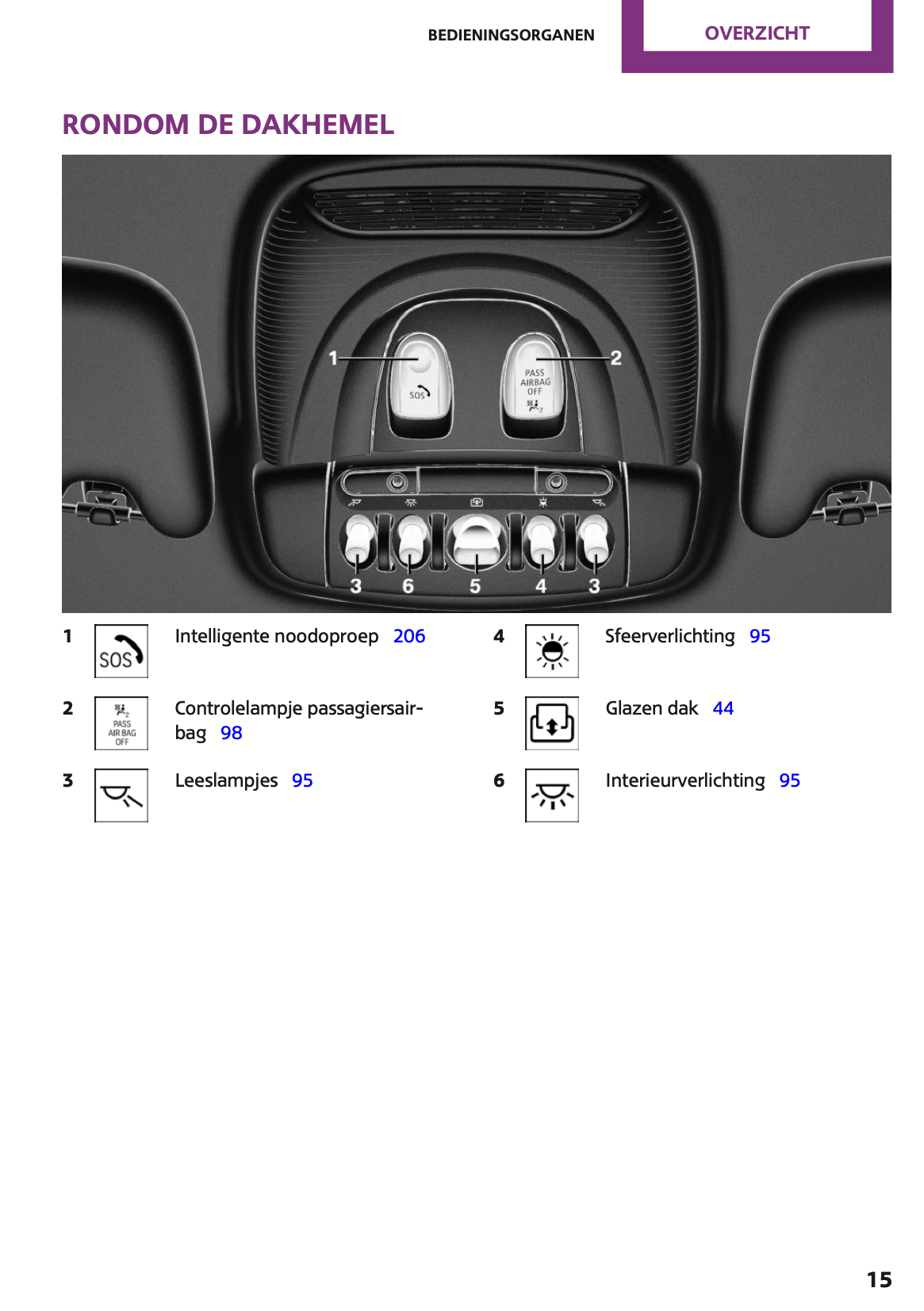 BEDIENINGSORGANEN OVERZICHT

RONDOM DE DAKHEMEL

1 2 SOS PASS AIRBAG OFF 3 6 5 4 3

1 SOS Intelligente noodoproep 206

2 PASS AIR BAG OFF Controlelampje passagiersairbag 98

3 Leeslampjes 95

4 Sfeerverlichting 95

5 Glazen dak 44

6 Interieurverlichting 95

15