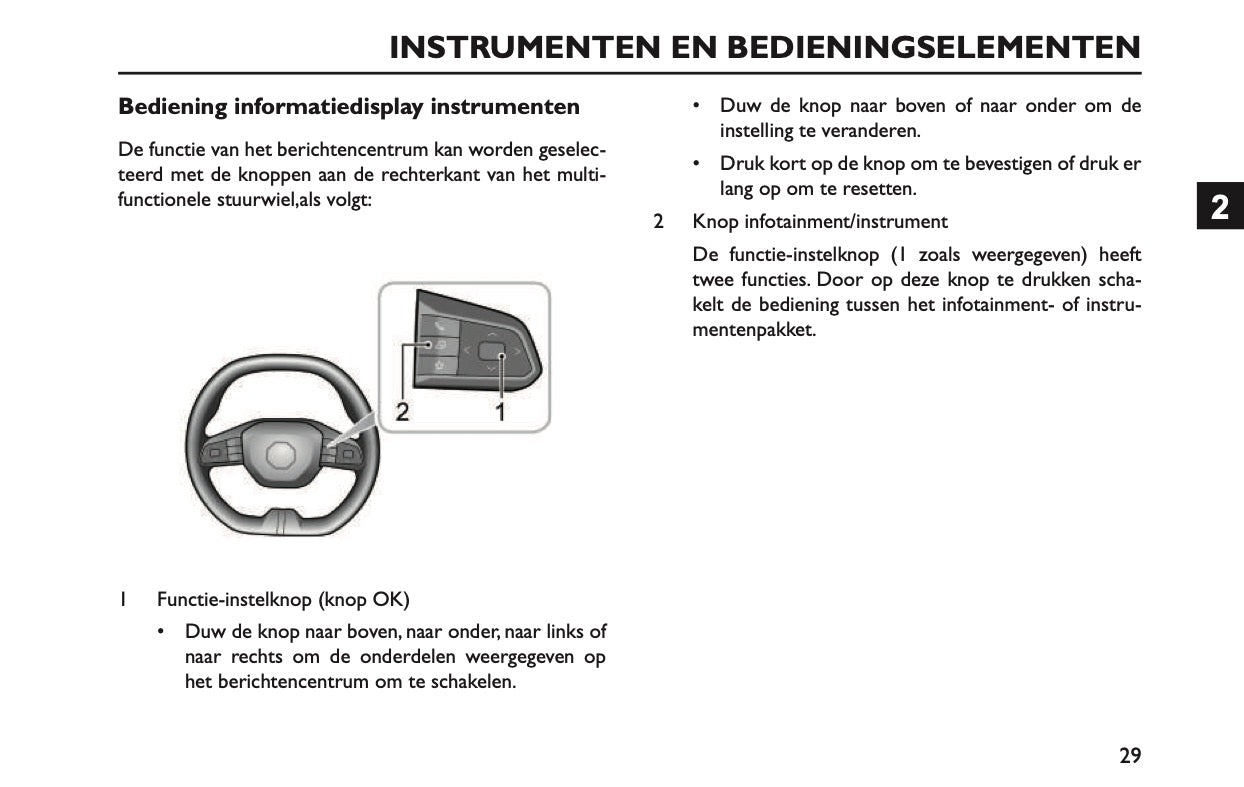 INSTRUMENTEN EN BEDIENINGSELEMENTEN

Bediening informatiedisplay instrumenten

De functie van het berichtencentrum kan worden geselecteerd met de knoppen aan de rechterkant van het multifunctionele stuurwiel,als volgt:

2

1

1 Functie-instelknop (knop OK)

• Duw de knop naar boven, naar onder, naar links of naar rechts om de onderdelen weergegeven op het berichtencentrum om te schakelen.

• Duw de knop naar boven of naar onder om de instelling te veranderen.

• Druk kort op de knop om te bevestigen of druk er lang op om te resetten.

2 Knop infotainment/instrument

De functie-instelknop (1 zoals weergegeven) heeft twee functies. Door op deze knop te drukken schakelt de bediening tussen het infotainment- of instrumentenpakket.

2

29