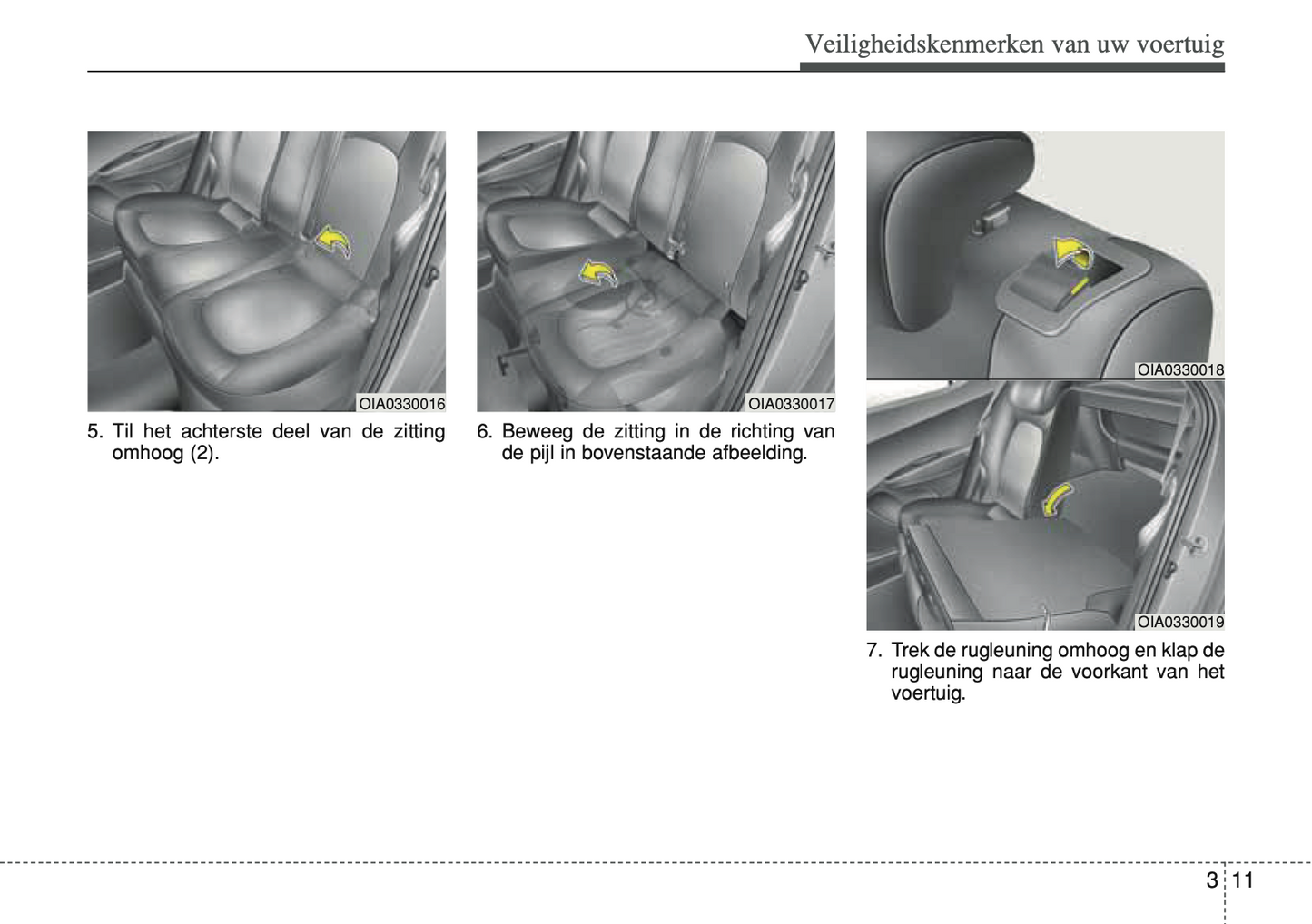 Veiligheidskenmerken van uw voertuig

OIA0330016

5. Til het achterste deel van de zitting omhoog (2).

OIA0330017

6. Beweeg de zitting in de richting van de pijl in bovenstaande afbeelding.

OIA0330018

OIA0330019

7. Trek de rugleuning omhoog en klap de rugleuning naar de voorkant van het voertuig.

3 11