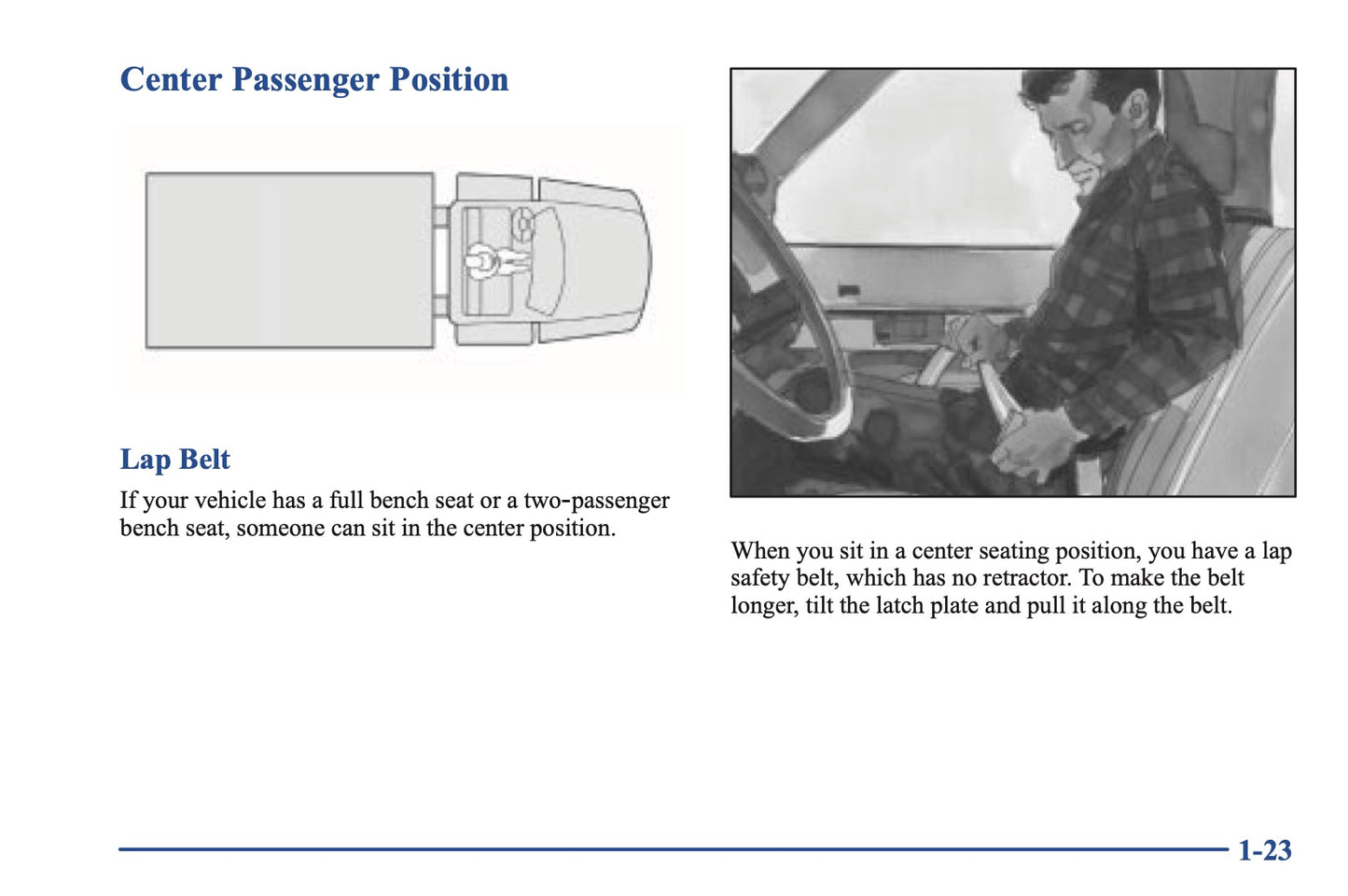 Center Passenger Position

Lap Belt

If your vehicle has a full bench seat or a two-passenger bench seat, someone can sit in the center position.

When you sit in a center seating position, you have a lap safety belt, which has no retractor. To make the belt longer, tilt the latch plate and pull it along the belt.

1-23