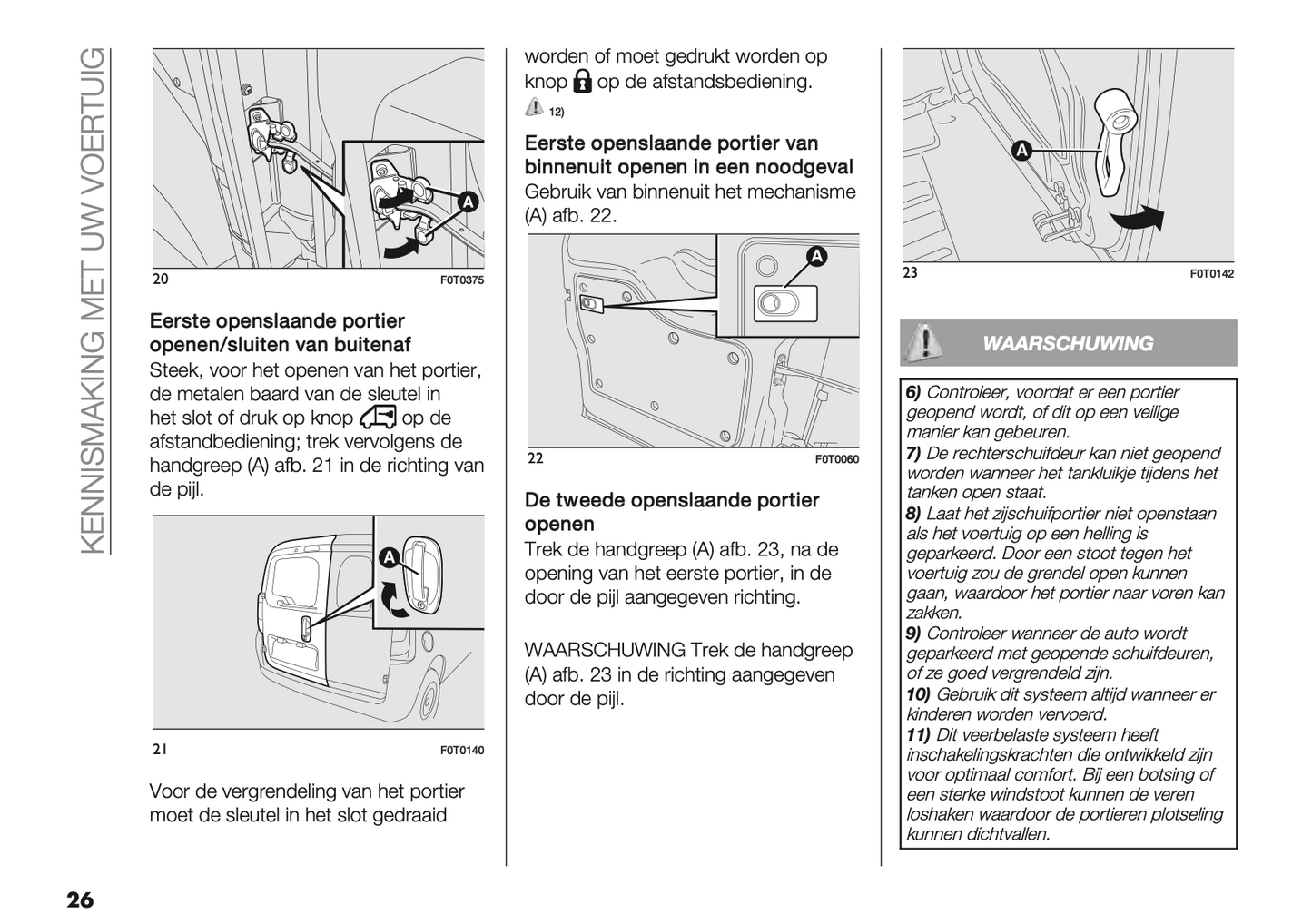 KENNISMAKING MET UW VOERTUIG

A

20 F0T0375

Eerste openslaande portier openen/sluiten van buitenaf
Steek, voor het openen van het portier, de metalen baard van de sleutel in het slot of druk op knop op de afstandbediening; trek vervolgens de handgreep (A) afb. 21 in de richting van de pijl.

A

21 F0T0140

Voor de vergrendeling van het portier moet de sleutel in het slot gedraaid worden of moet gedrukt worden op knop op de afstandsbediening.

12)

Eerste openslaande portier van binnenuit openen in een noodgeval
Gebruik van binnenuit het mechanisme (A) afb. 22.

A

22 F0T0060

De tweede openslaande portier openen
Trek de handgreep (A) afb. 23, na de opening van het eerste portier, in de door de pijl aangegeven richting.

WAARSCHUWING Trek de handgreep (A) afb. 23 in de richting aangegeven door de pijl.

A

23 F0T0142

WAARSCHUWING

6) Controleer, voordat er een portier geopend wordt, of dit op een veilige manier kan gebeuren.
7) De rechterschuifdeur kan niet geopend worden wanneer het tankluikje tijdens het tanken open staat.
8) Laat het zijschuifportier niet openstaan als het voertuig op een helling is geparkeerd. Door een stoot tegen het voertuig zou de grendel open kunnen gaan, waardoor het portier naar voren kan zakken.
9) Controleer wanneer de auto wordt geparkeerd met geopende schuifdeuren, of ze goed vergrendeld zijn.
10) Gebruik dit systeem altijd wanneer er kinderen worden vervoerd.
11) Dit veerbelaste systeem heeft inschakelingskrachten die ontwikkeld zijn voor optimaal comfort. Bij een botsing of een sterke windstoot kunnen de veren loshaken waardoor de portieren plotseling kunnen dichtvallen.

26