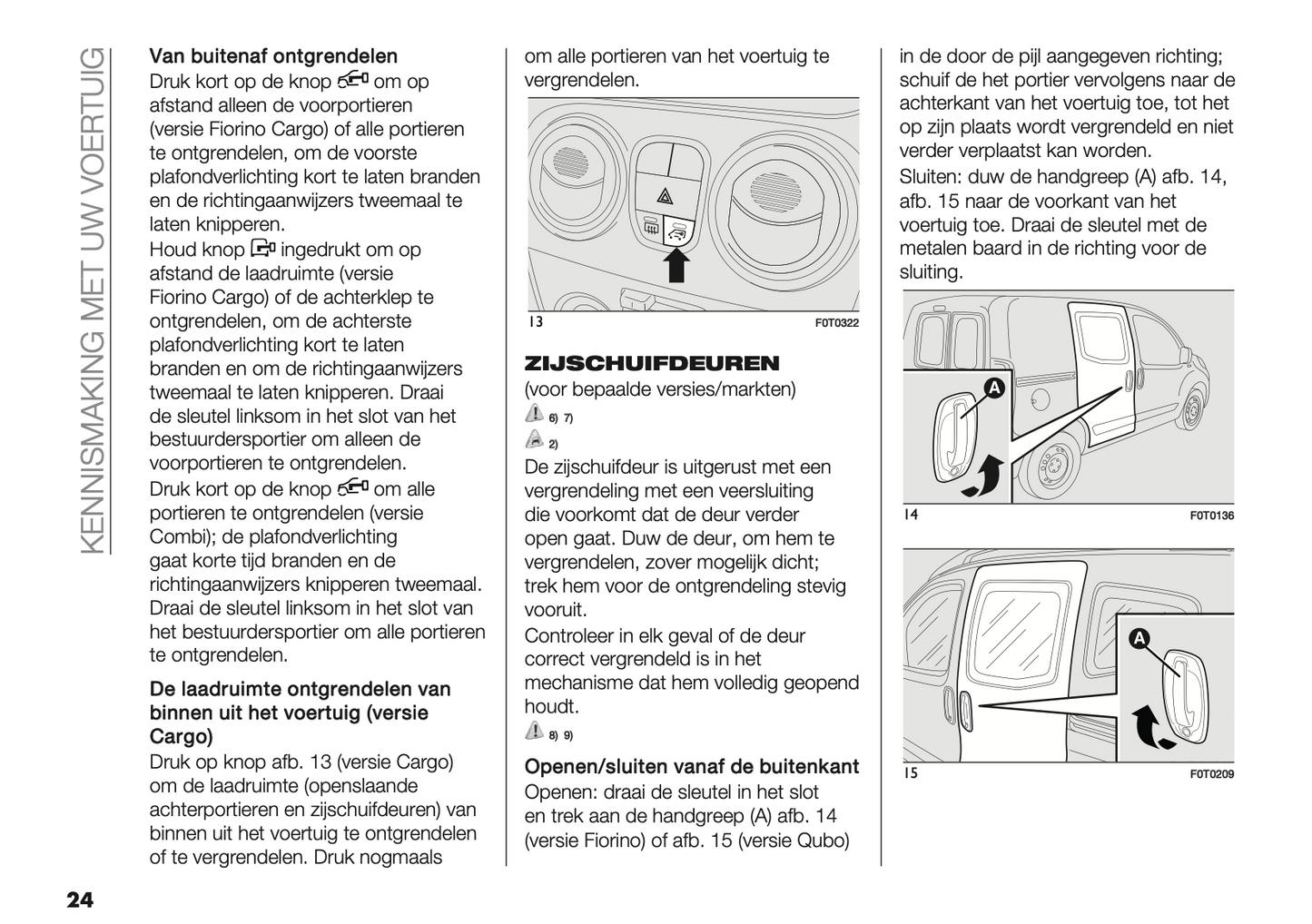 KENNISMAKING MET UW VOERTUIG

Van buitenaf ontgrendelen
Druk kort op de knop om op afstand alleen de voorportieren (versie Fiorino Cargo) of alle portieren te ontgrendelen, om de voorste plafondverlichting kort te laten branden en de richtingaanwijzers tweemaal te laten knipperen.
Houd knop ingedrukt om op afstand de laadruimte (versie Fiorino Cargo) of de achterklep te ontgrendelen, om de achterste plafondverlichting kort te laten branden en om de richtingaanwijzers tweemaal te laten knipperen. Draai de sleutel linksom in het slot van het bestuurdersportier om alleen de voorportieren te ontgrendelen.
Druk kort op de knop om alle portieren te ontgrendelen (versie Combi); de plafondverlichting gaat korte tijd branden en de richtingaanwijzers knipperen tweemaal. Draai de sleutel linksom in het slot van het bestuurdersportier om alle portieren te ontgrendelen.

De laadruimte ontgrendelen van binnen uit het voertuig (versie Cargo)
Druk op knop afb. 13 (versie Cargo) om de laadruimte (openslaande achterportieren en zijschuifdeuren) van binnen uit het voertuig te ontgrendelen of te vergrendelen. Druk nogmaals om alle portieren van het voertuig te vergrendelen.

13 F0T0322

ZIJSCHUIFDEUREN
(voor bepaalde versies/markten)
6) 7)
2)
De zijschuifdeur is uitgerust met een vergrendeling met een veersluiting die voorkomt dat de deur verder open gaat. Duw de deur, om hem te vergrendelen, zover mogelijk dicht; trek hem voor de ontgrendeling stevig vooruit.
Controleer in elk geval of de deur correct vergrendeld is in het mechanisme dat hem volledig geopend houdt.
8) 9)

Openen/sluiten vanaf de buitenkant
Openen: draai de sleutel in het slot en trek aan de handgreep (A) afb. 14 (versie Fiorino) of afb. 15 (versie Qubo) in de door de pijl aangegeven richting; schuif de het portier vervolgens naar de achterkant van het voertuig toe, tot het op zijn plaats wordt vergrendeld en niet verder verplaatst kan worden.
Sluiten: duw de handgreep (A) afb. 14, afb. 15 naar de voorkant van het voertuig toe. Draai de sleutel met de metalen baard in de richting voor de sluiting.

A
14 F0T0136

A
15 F0T0209

24