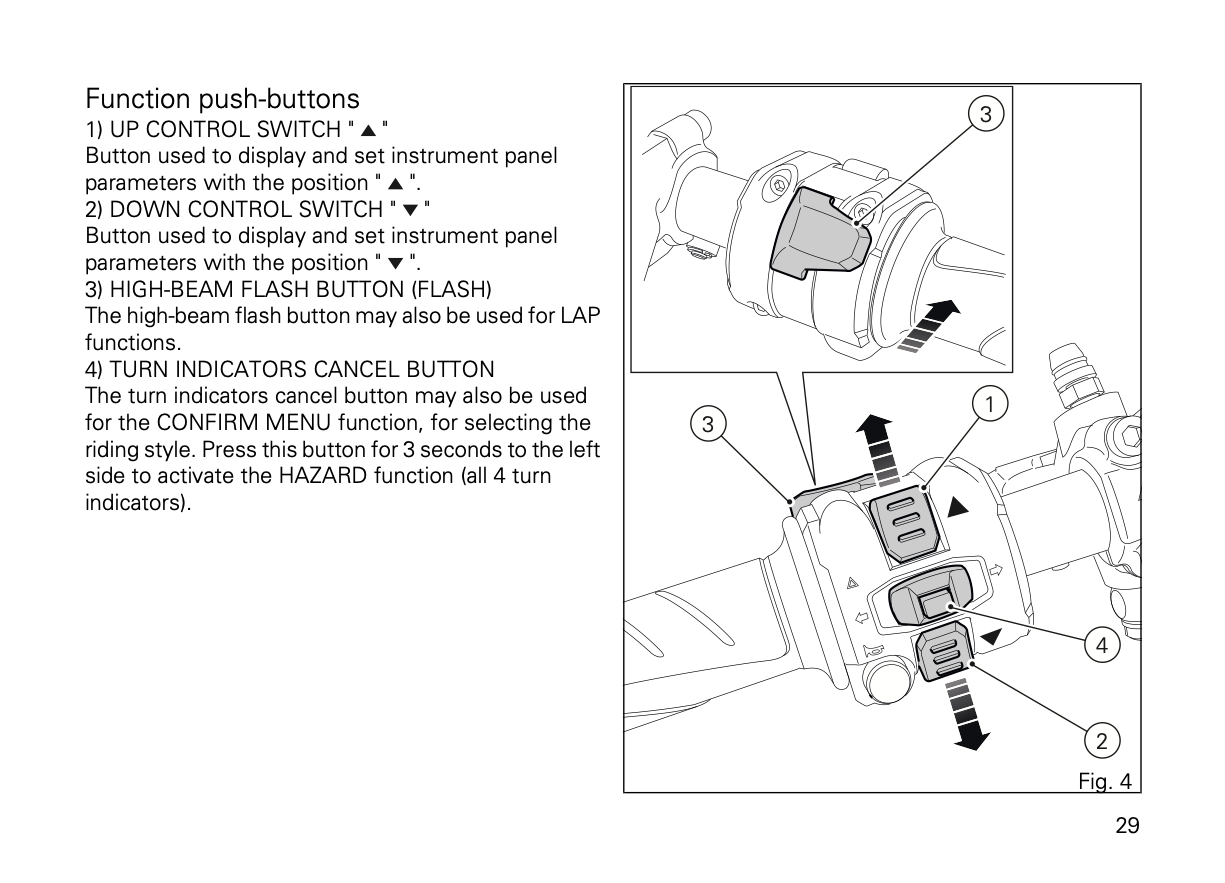 Function push-buttons
1) UP CONTROL SWITCH " ▲ "
Button used to display and set instrument panel parameters with the position " ▲ ".
2) DOWN CONTROL SWITCH " ▼ "
Button used to display and set instrument panel parameters with the position " ▼ ".
3) HIGH-BEAM FLASH BUTTON (FLASH)
The high-beam flash button may also be used for LAP functions.
4) TURN INDICATORS CANCEL BUTTON
The turn indicators cancel button may also be used for the CONFIRM MENU function, for selecting the riding style. Press this button for 3 seconds to the left side to activate the HAZARD function (all 4 turn indicators).

3
3
1
4
2
Fig. 4

29