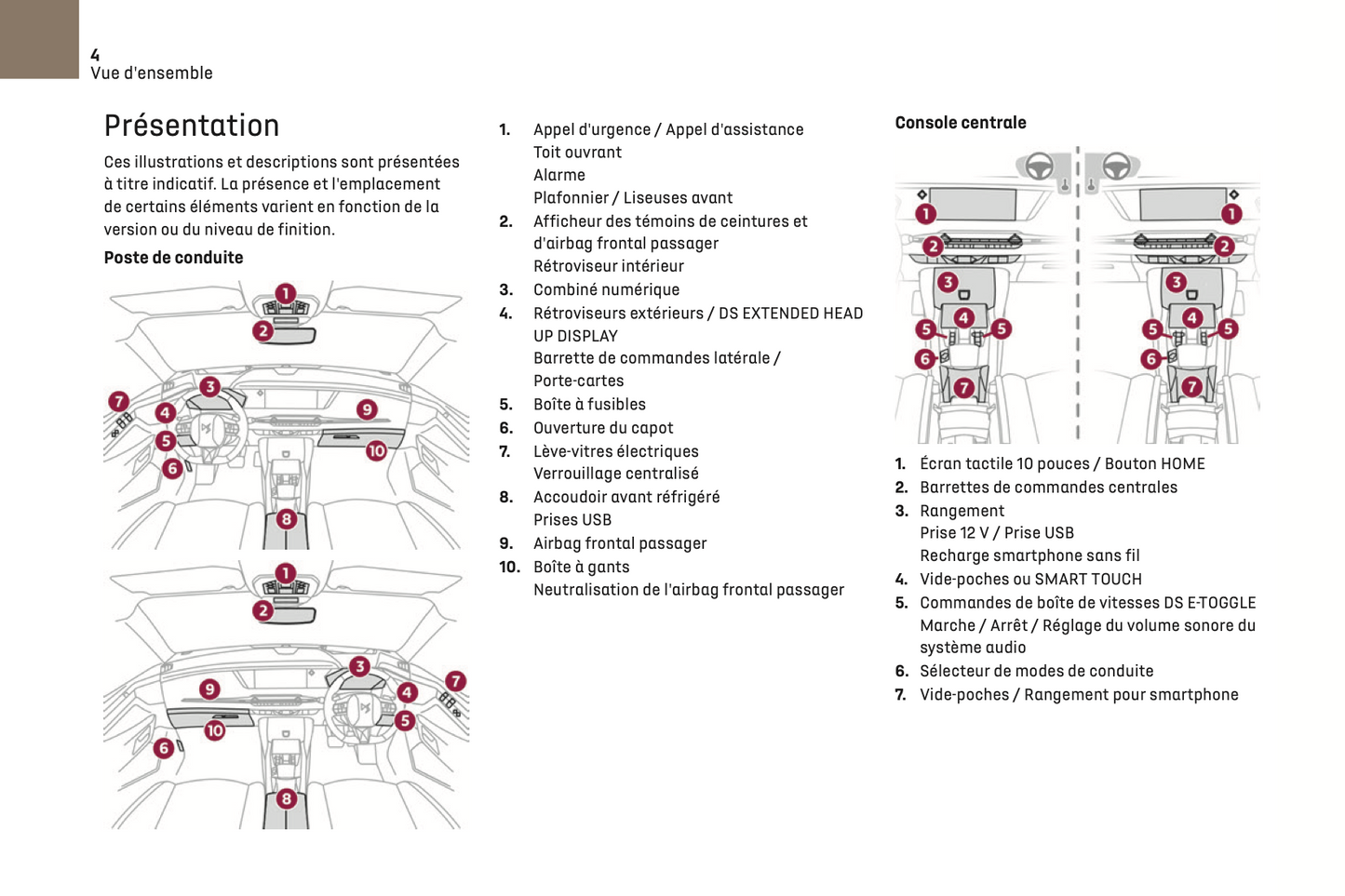 4
Vue d'ensemble

Présentation

Ces illustrations et descriptions sont présentées à titre indicatif. La présence et l'emplacement de certains éléments varient en fonction de la version ou du niveau de finition.

Poste de conduite

1 2 3 4 5 6 7 8 9 10

1 2 3 4 5 6 7 8 9 10

1. Appel d'urgence / Appel d'assistance
Toit ouvrant
Alarme
Plafonnier / Liseuses avant
2. Afficheur des témoins de ceintures et d'airbag frontal passager
Rétroviseur intérieur
3. Combiné numérique
4. Rétroviseurs extérieurs / DS EXTENDED HEAD UP DISPLAY
Barrette de commandes latérale / Porte-cartes
5. Boîte à fusibles
6. Ouverture du capot
7. Lève-vitres électriques
Verrouillage centralisé
8. Accoudoir avant réfrigéré
Prises USB
9. Airbag frontal passager
10. Boîte à gants
Neutralisation de l'airbag frontal passager

Console centrale

1 2 3 4 5 5 6 7

1 2 3 4 5 5 6 7

1. Écran tactile 10 pouces / Bouton HOME
2. Barrettes de commandes centrales
3. Rangement
Prise 12 V / Prise USB
Recharge smartphone sans fil
4. Vide-poches ou SMART TOUCH
5. Commandes de boîte de vitesses DS E-TOGGLE
Marche / Arrêt / Réglage du volume sonore du système audio
6. Sélecteur de modes de conduite
7. Vide-poches / Rangement pour smartphone