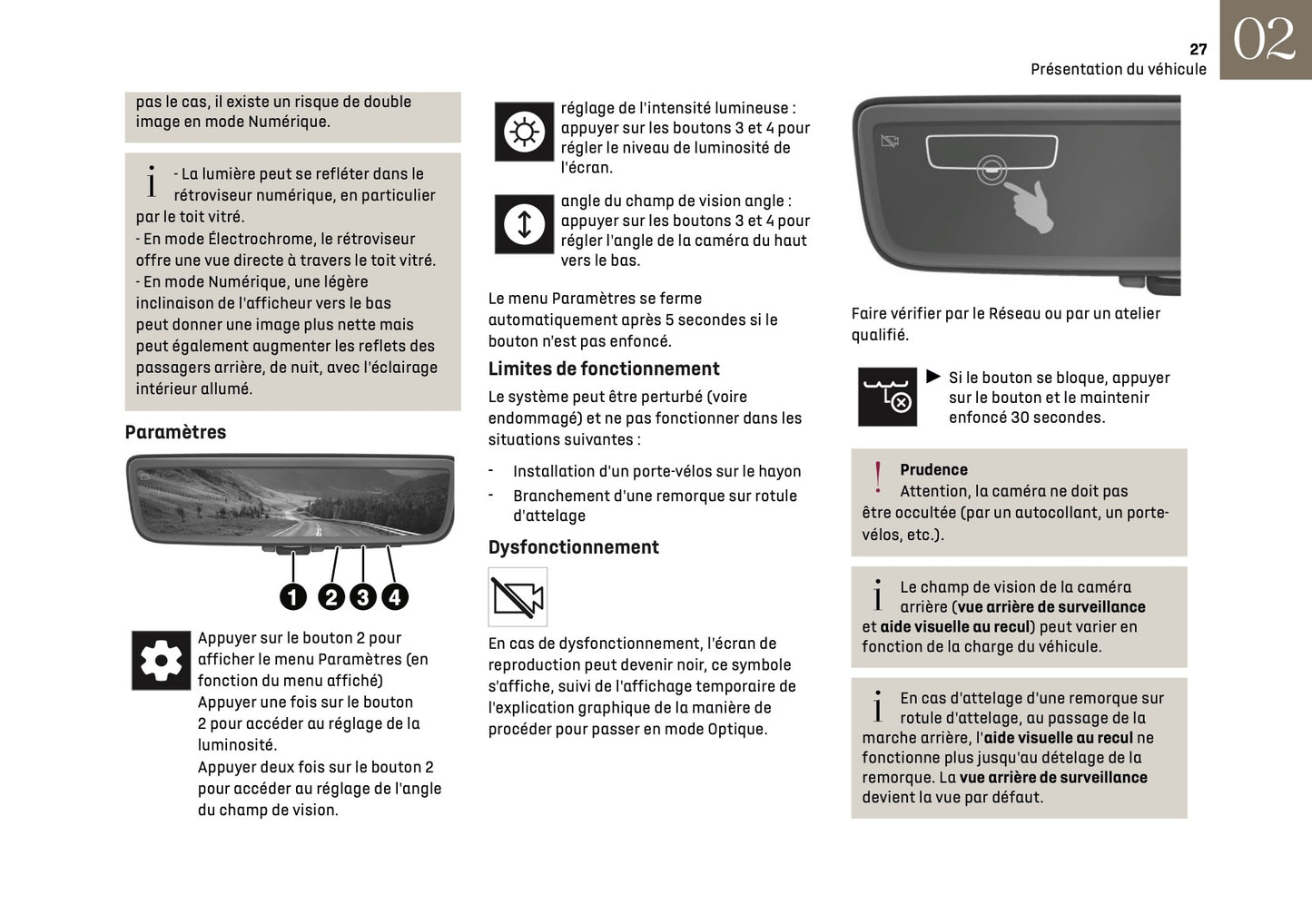 27
Présentation du véhicule
02

pas le cas, il existe un risque de double image en mode Numérique.

i - La lumière peut se refléter dans le rétroviseur numérique, en particulier par le toit vitré.
- En mode Électrochrome, le rétroviseur offre une vue directe à travers le toit vitré.
- En mode Numérique, une légère inclinaison de l'afficheur vers le bas peut donner une image plus nette mais peut également augmenter les reflets des passagers arrière, de nuit, avec l'éclairage intérieur allumé.

Paramètres

1 2 3 4

Appuyer sur le bouton 2 pour afficher le menu Paramètres (en fonction du menu affiché)
Appuyer une fois sur le bouton 2 pour accéder au réglage de la luminosité.
Appuyer deux fois sur le bouton 2 pour accéder au réglage de l'angle du champ de vision.

réglage de l'intensité lumineuse : appuyer sur les boutons 3 et 4 pour régler le niveau de luminosité de l'écran.

angle du champ de vision angle : appuyer sur les boutons 3 et 4 pour régler l'angle de la caméra du haut vers le bas.

Le menu Paramètres se ferme automatiquement après 5 secondes si le bouton n'est pas enfoncé.

Limites de fonctionnement

Le système peut être perturbé (voire endommagé) et ne pas fonctionner dans les situations suivantes :

- Installation d'un porte-vélos sur le hayon
- Branchement d'une remorque sur rotule d'attelage

Dysfonctionnement

En cas de dysfonctionnement, l'écran de reproduction peut devenir noir, ce symbole s'affiche, suivi de l'affichage temporaire de l'explication graphique de la manière de procéder pour passer en mode Optique.

Faire vérifier par le Réseau ou par un atelier qualifié.

► Si le bouton se bloque, appuyer sur le bouton et le maintenir enfoncé 30 secondes.

! Prudence
Attention, la caméra ne doit pas être occultée (par un autocollant, un porte-vélos, etc.).

i Le champ de vision de la caméra arrière (vue arrière de surveillance et aide visuelle au recul) peut varier en fonction de la charge du véhicule.

i En cas d'attelage d'une remorque sur rotule d'attelage, au passage de la marche arrière, l'aide visuelle au recul ne fonctionne plus jusqu'au dételage de la remorque. La vue arrière de surveillance devient la vue par défaut.