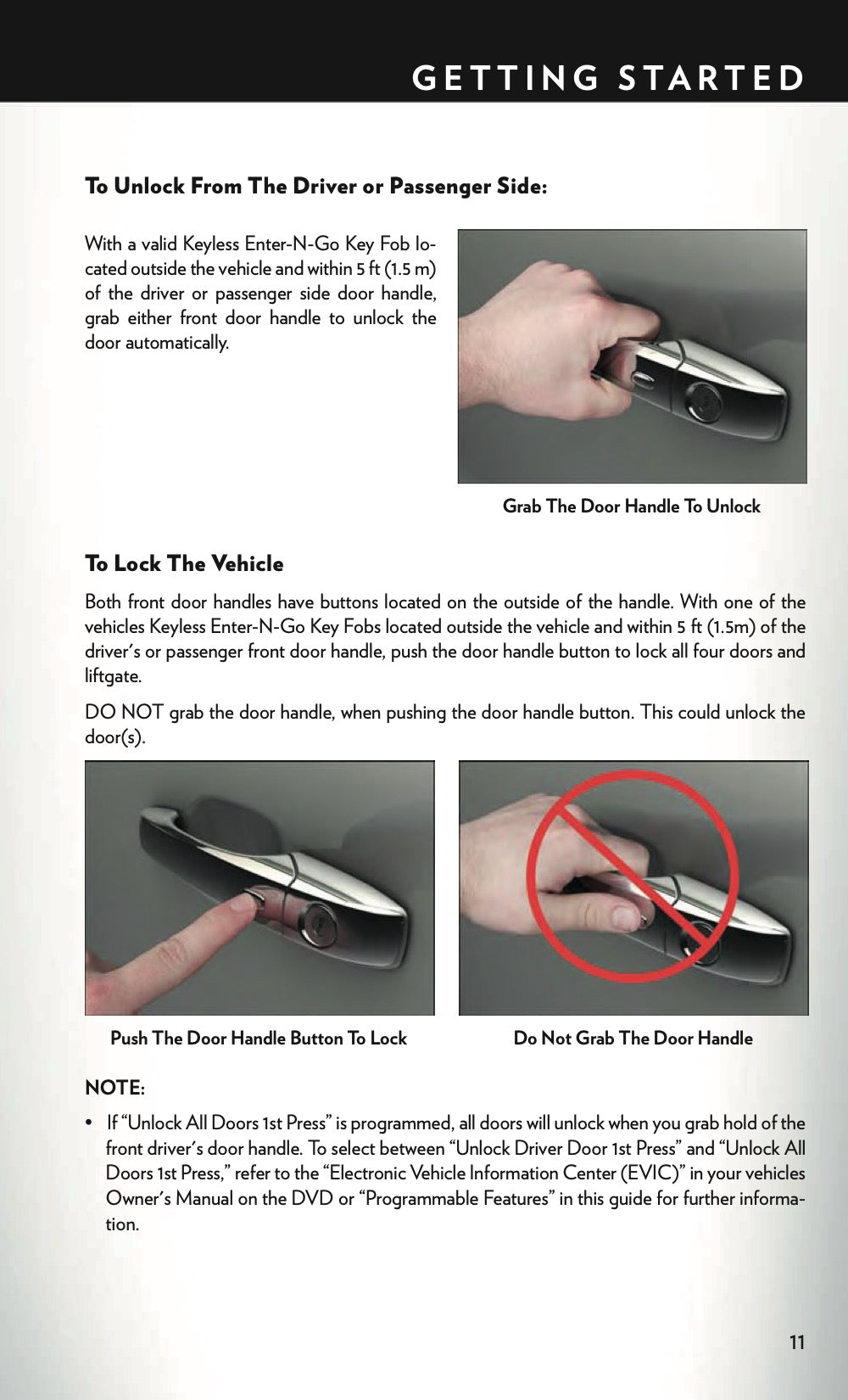 GETTING STARTED

To Unlock From The Driver or Passenger Side:

With a valid Keyless Enter-N-Go Key Fob located outside the vehicle and within 5 ft (1.5 m) of the driver or passenger side door handle, grab either front door handle to unlock the door automatically.

Grab The Door Handle To Unlock

To Lock The Vehicle

Both front door handles have buttons located on the outside of the handle. With one of the vehicles Keyless Enter-N-Go Key Fobs located outside the vehicle and within 5 ft (1.5m) of the driver's or passenger front door handle, push the door handle button to lock all four doors and liftgate.

DO NOT grab the door handle, when pushing the door handle button. This could unlock the door(s).

Push The Door Handle Button To Lock

Do Not Grab The Door Handle

NOTE:

• If "Unlock All Doors 1st Press" is programmed, all doors will unlock when you grab hold of the front driver's door handle. To select between "Unlock Driver Door 1st Press" and "Unlock All Doors 1st Press," refer to the "Electronic Vehicle Information Center (EVIC)" in your vehicles Owner's Manual on the DVD or "Programmable Features" in this guide for further information.

11