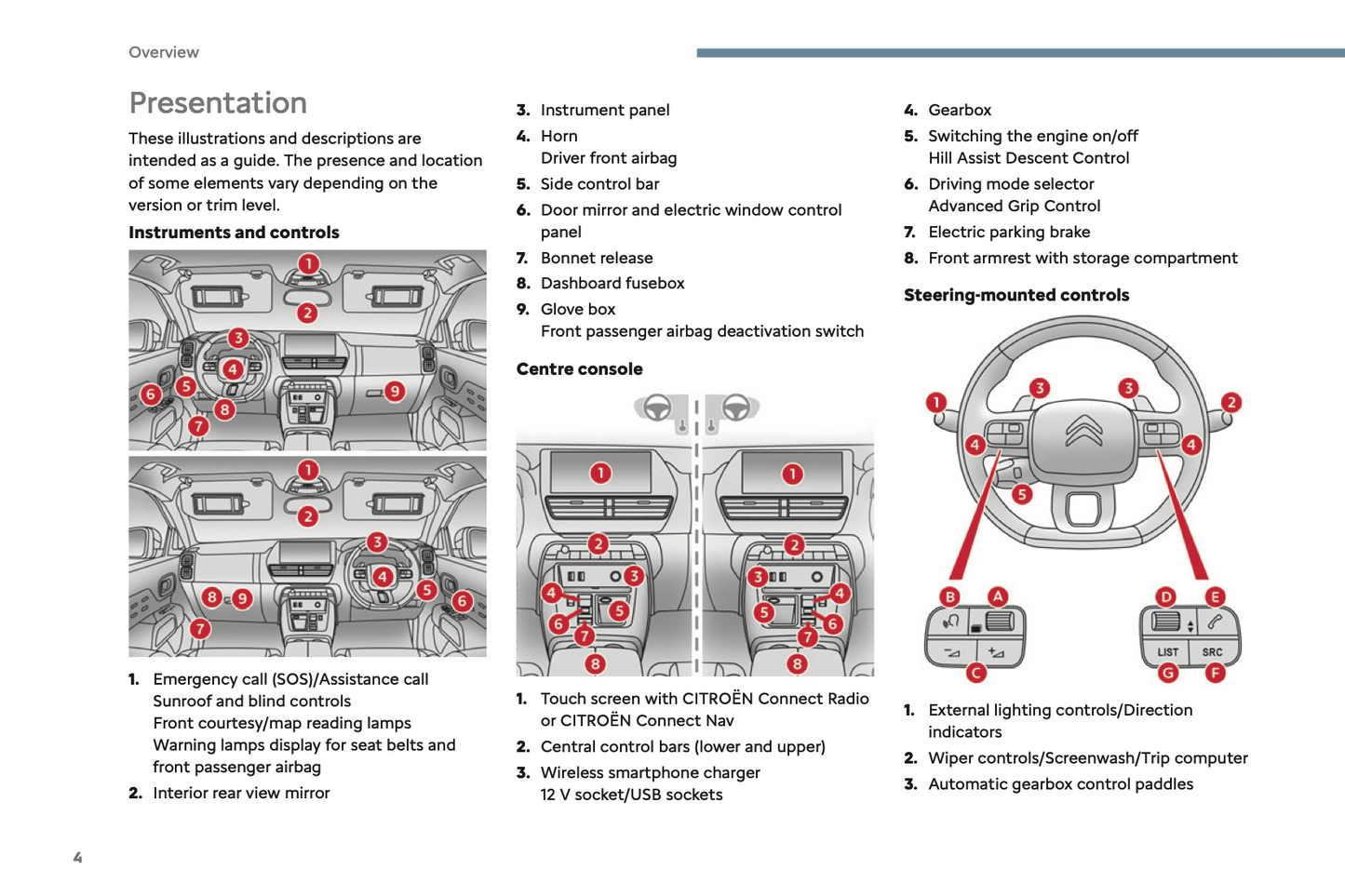 Overview

Presentation

These illustrations and descriptions are intended as a guide. The presence and location of some elements vary depending on the version or trim level.

Instruments and controls

1 2 3 4 5 6 7 8 9

1 2 3 4 5 6 7 8 9

1. Emergency call (SOS)/Assistance call
Sunroof and blind controls
Front courtesy/map reading lamps
Warning lamps display for seat belts and front passenger airbag
2. Interior rear view mirror
3. Instrument panel
4. Horn
Driver front airbag
5. Side control bar
6. Door mirror and electric window control panel
7. Bonnet release
8. Dashboard fusebox
9. Glove box
Front passenger airbag deactivation switch

Centre console

1 2 3 4 5 6 7 8

1 2 3 4 5 6 7 8

1. Touch screen with CITROËN Connect Radio or CITROËN Connect Nav
2. Central control bars (lower and upper)
3. Wireless smartphone charger
12 V socket/USB sockets
4. Gearbox
5. Switching the engine on/off
Hill Assist Descent Control
6. Driving mode selector
Advanced Grip Control
7. Electric parking brake
8. Front armrest with storage compartment

Steering-mounted controls

1 2 3 3 4 4 5

B A C D E G F LIST SRC

1. External lighting controls/Direction indicators
2. Wiper controls/Screenwash/Trip computer
3. Automatic gearbox control paddles

4