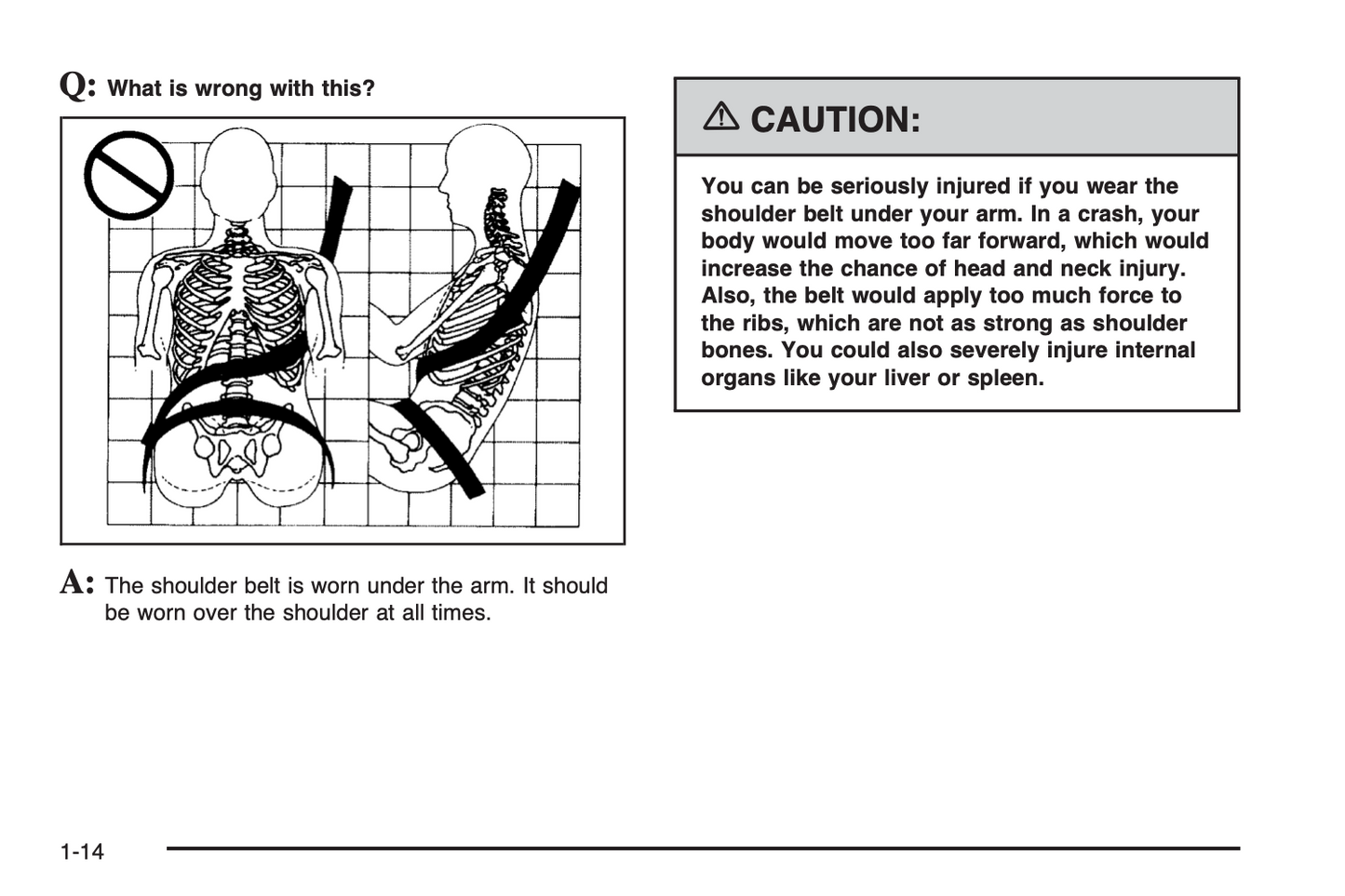 Q: What is wrong with this?

A: The shoulder belt is worn under the arm. It should be worn over the shoulder at all times.

CAUTION:

You can be seriously injured if you wear the shoulder belt under your arm. In a crash, your body would move too far forward, which would increase the chance of head and neck injury. Also, the belt would apply too much force to the ribs, which are not as strong as shoulder bones. You could also severely injure internal organs like your liver or spleen.

1-14