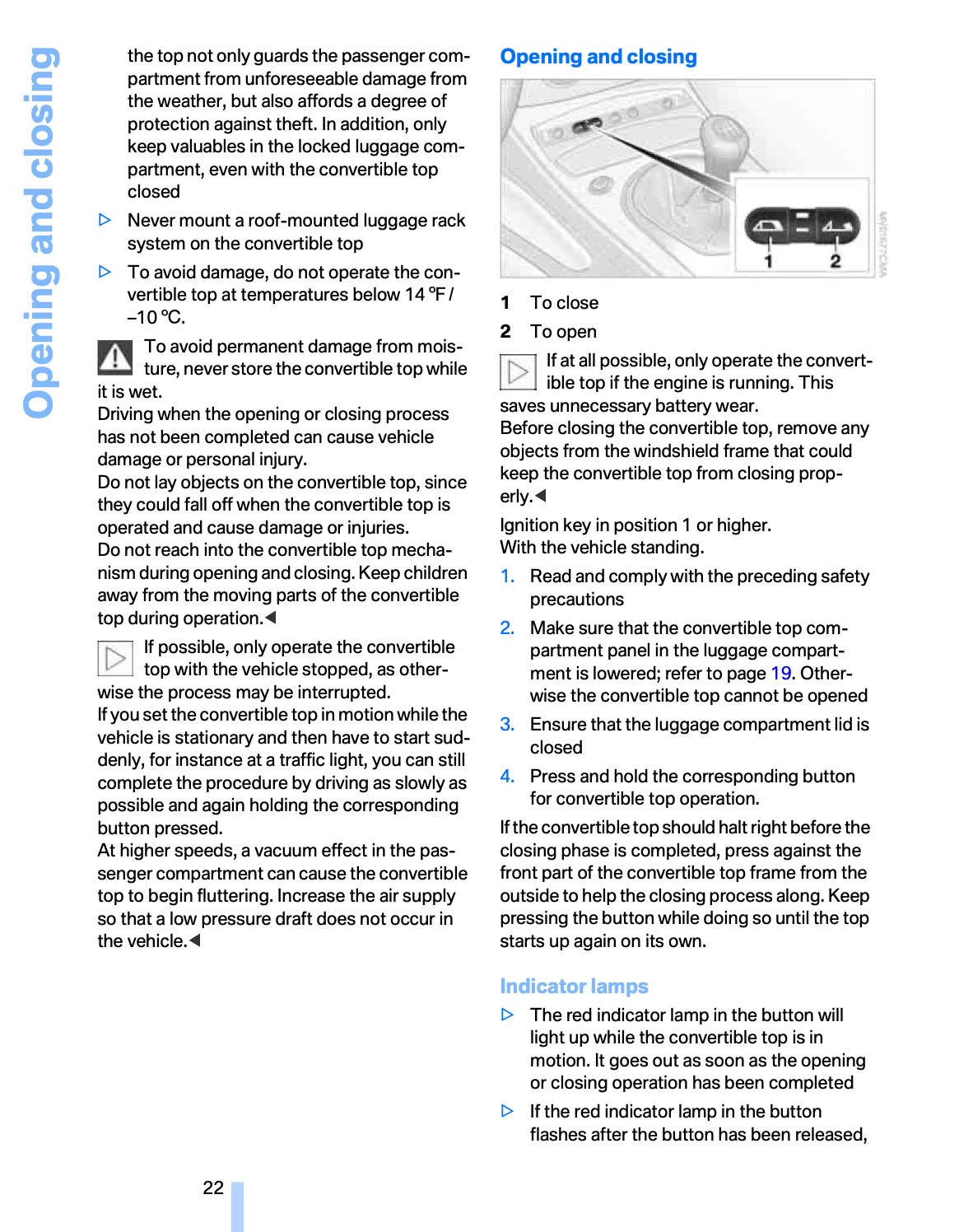 Opening and closing

the top not only guards the passenger compartment from unforeseeable damage from the weather, but also affords a degree of protection against theft. In addition, only keep valuables in the locked luggage compartment, even with the convertible top closed

▷ Never mount a roof-mounted luggage rack system on the convertible top

▷ To avoid damage, do not operate the convertible top at temperatures below 14 ℉ / –10 ℃.

To avoid permanent damage from moisture, never store the convertible top while it is wet.
Driving when the opening or closing process has not been completed can cause vehicle damage or personal injury.
Do not lay objects on the convertible top, since they could fall off when the convertible top is operated and cause damage or injuries.
Do not reach into the convertible top mechanism during opening and closing. Keep children away from the moving parts of the convertible top during operation.◀

If possible, only operate the convertible top with the vehicle stopped, as otherwise the process may be interrupted.
If you set the convertible top in motion while the vehicle is stationary and then have to start suddenly, for instance at a traffic light, you can still complete the procedure by driving as slowly as possible and again holding the corresponding button pressed.
At higher speeds, a vacuum effect in the passenger compartment can cause the convertible top to begin fluttering. Increase the air supply so that a low pressure draft does not occur in the vehicle.◀

Opening and closing

1 2

1 To close
2 To open

If at all possible, only operate the convertible top if the engine is running. This saves unnecessary battery wear.
Before closing the convertible top, remove any objects from the windshield frame that could keep the convertible top from closing properly.◀

Ignition key in position 1 or higher.
With the vehicle standing.

1. Read and comply with the preceding safety precautions

2. Make sure that the convertible top compartment panel in the luggage compartment is lowered; refer to page 19. Otherwise the convertible top cannot be opened

3. Ensure that the luggage compartment lid is closed

4. Press and hold the corresponding button for convertible top operation.

If the convertible top should halt right before the closing phase is completed, press against the front part of the convertible top frame from the outside to help the closing process along. Keep pressing the button while doing so until the top starts up again on its own.

Indicator lamps

▷ The red indicator lamp in the button will light up while the convertible top is in motion. It goes out as soon as the opening or closing operation has been completed

▷ If the red indicator lamp in the button flashes after the button has been released,

22