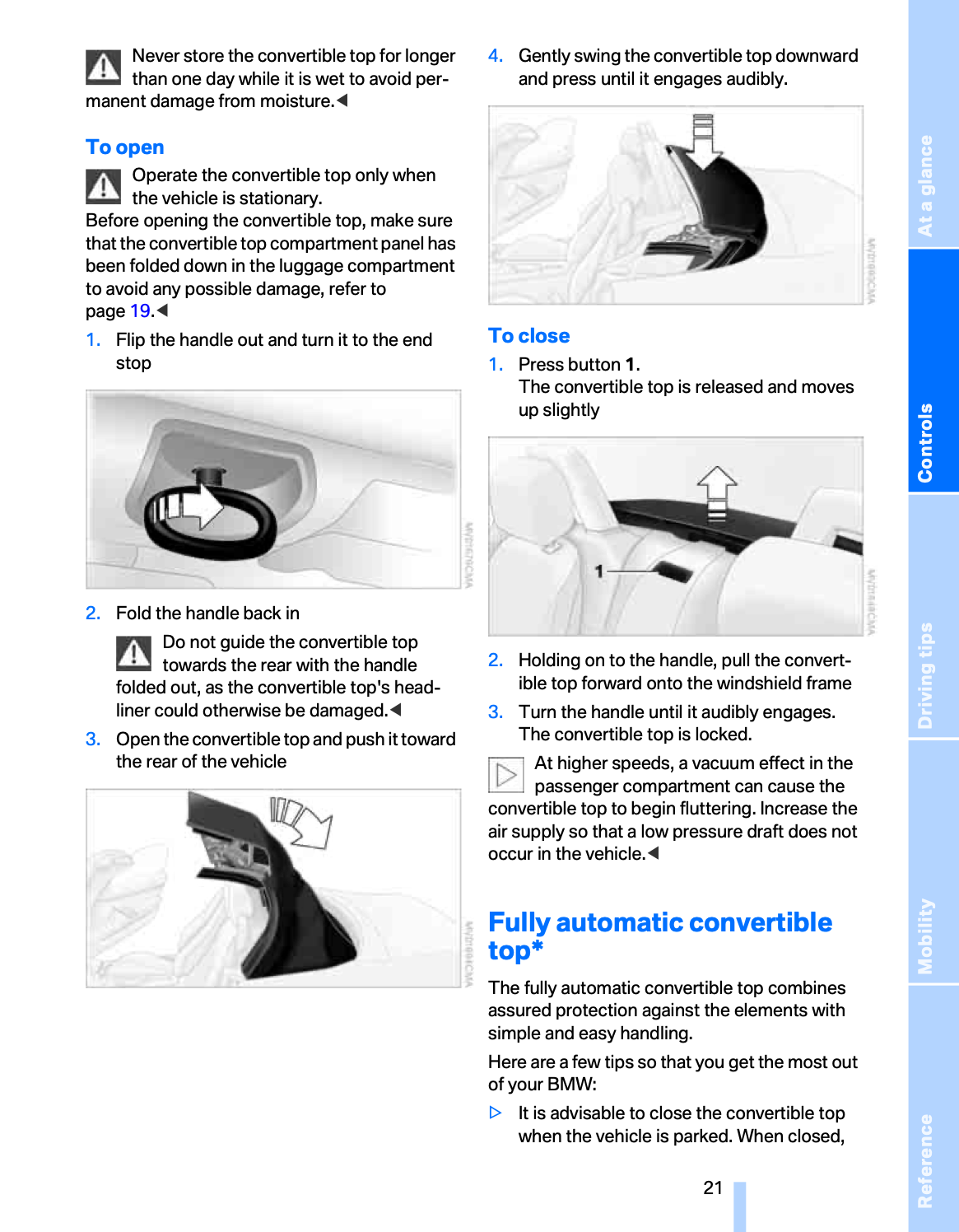 Never store the convertible top for longer than one day while it is wet to avoid permanent damage from moisture.◀

To open

Operate the convertible top only when the vehicle is stationary.

Before opening the convertible top, make sure that the convertible top compartment panel has been folded down in the luggage compartment to avoid any possible damage, refer to page 19.◀

1. Flip the handle out and turn it to the end stop

2. Fold the handle back in

Do not guide the convertible top towards the rear with the handle folded out, as the convertible top's headliner could otherwise be damaged.◀

3. Open the convertible top and push it toward the rear of the vehicle

4. Gently swing the convertible top downward and press until it engages audibly.

To close

1. Press button 1.
The convertible top is released and moves up slightly

1

2. Holding on to the handle, pull the convertible top forward onto the windshield frame

3. Turn the handle until it audibly engages. The convertible top is locked.

At higher speeds, a vacuum effect in the passenger compartment can cause the convertible top to begin fluttering. Increase the air supply so that a low pressure draft does not occur in the vehicle.◀

Fully automatic convertible top*

The fully automatic convertible top combines assured protection against the elements with simple and easy handling.

Here are a few tips so that you get the most out of your BMW:

▷ It is advisable to close the convertible top when the vehicle is parked. When closed,

21

At a glance
Controls
Driving tips
Mobility
Reference