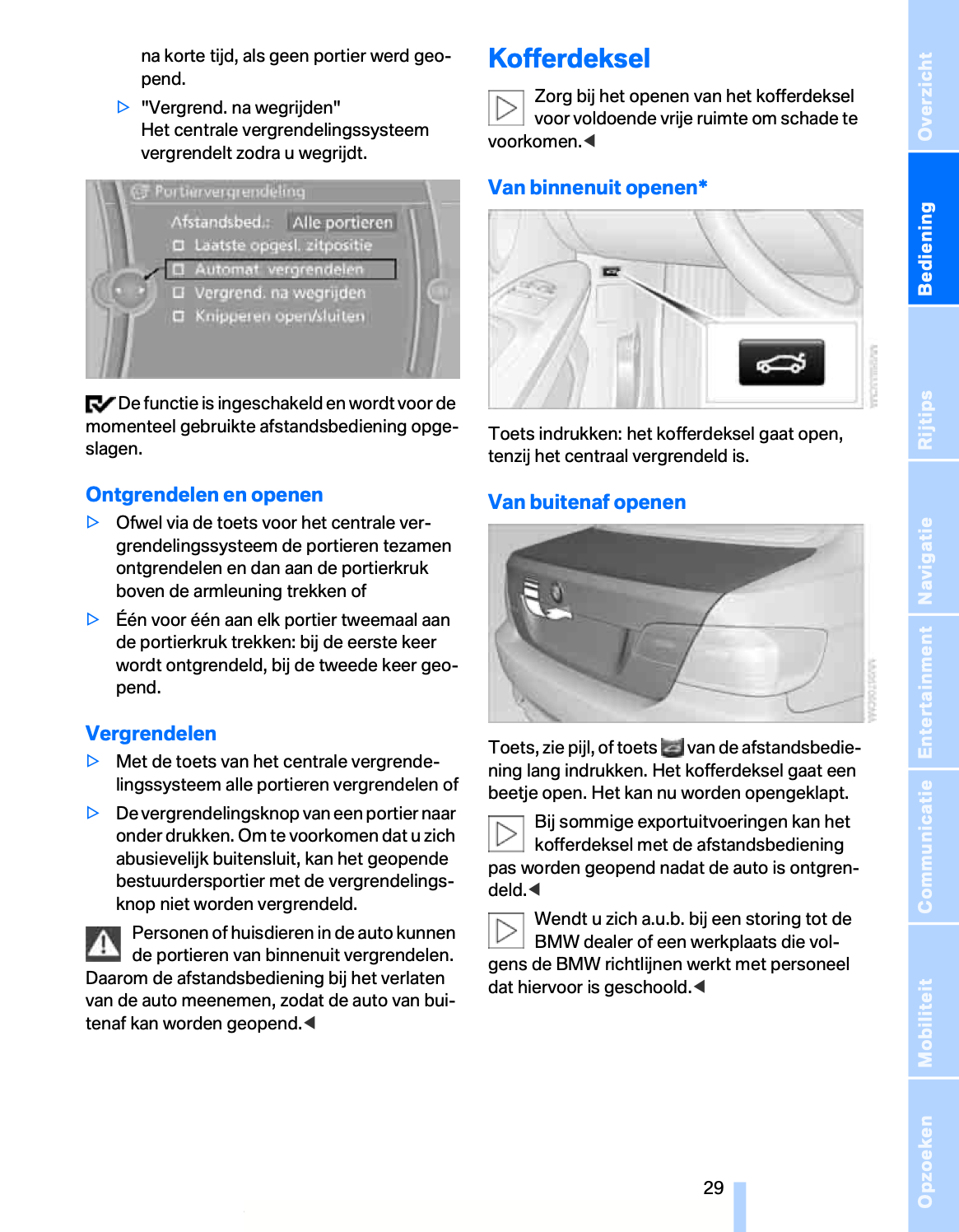 na korte tijd, als geen portier werd geopend.

▷ "Vergrend. na wegrijden"
Het centrale vergrendelingssysteem vergrendelt zodra u wegrijdt.

Portiervergrendeling
Afstandsbed.: Alle portieren
Laatste opgesl. zitpositie
Automat. vergrendelen
Vergrend. na wegrijden
Knipperen open/sluiten

De functie is ingeschakeld en wordt voor de momenteel gebruikte afstandsbediening opgeslagen.

Ontgrendelen en openen

▷ Ofwel via de toets voor het centrale vergrendelingssysteem de portieren tezamen ontgrendelen en dan aan de portierkruk boven de armleuning trekken of

▷ Één voor één aan elk portier tweemaal aan de portierkruk trekken: bij de eerste keer wordt ontgrendeld, bij de tweede keer geopend.

Vergrendelen

▷ Met de toets van het centrale vergrendelingssysteem alle portieren vergrendelen of

▷ De vergrendelingsknop van een portier naar onder drukken. Om te voorkomen dat u zich abusievelijk buitensluit, kan het geopende bestuurdersportier met de vergrendelingsknop niet worden vergrendeld.

Personen of huisdieren in de auto kunnen de portieren van binnenuit vergrendelen. Daarom de afstandsbediening bij het verlaten van de auto meenemen, zodat de auto van buitenaf kan worden geopend.◀

Kofferdeksel

Zorg bij het openen van het kofferdeksel voor voldoende vrije ruimte om schade te voorkomen.◀

Van binnenuit openen*

Toets indrukken: het kofferdeksel gaat open, tenzij het centraal vergrendeld is.

Van buitenaf openen

Toets, zie pijl, of toets van de afstandsbediening lang indrukken. Het kofferdeksel gaat een beetje open. Het kan nu worden opengeklapt.

Bij sommige exportuitvoeringen kan het kofferdeksel met de afstandsbediening pas worden geopend nadat de auto is ontgrendeld.◀

Wendt u zich a.u.b. bij een storing tot de BMW dealer of een werkplaats die volgens de BMW richtlijnen werkt met personeel dat hiervoor is geschoold.◀

29

Overzicht
Bediening
Rijtips
Navigatie
Entertainment
Communicatie
Mobiliteit
Opzoeken